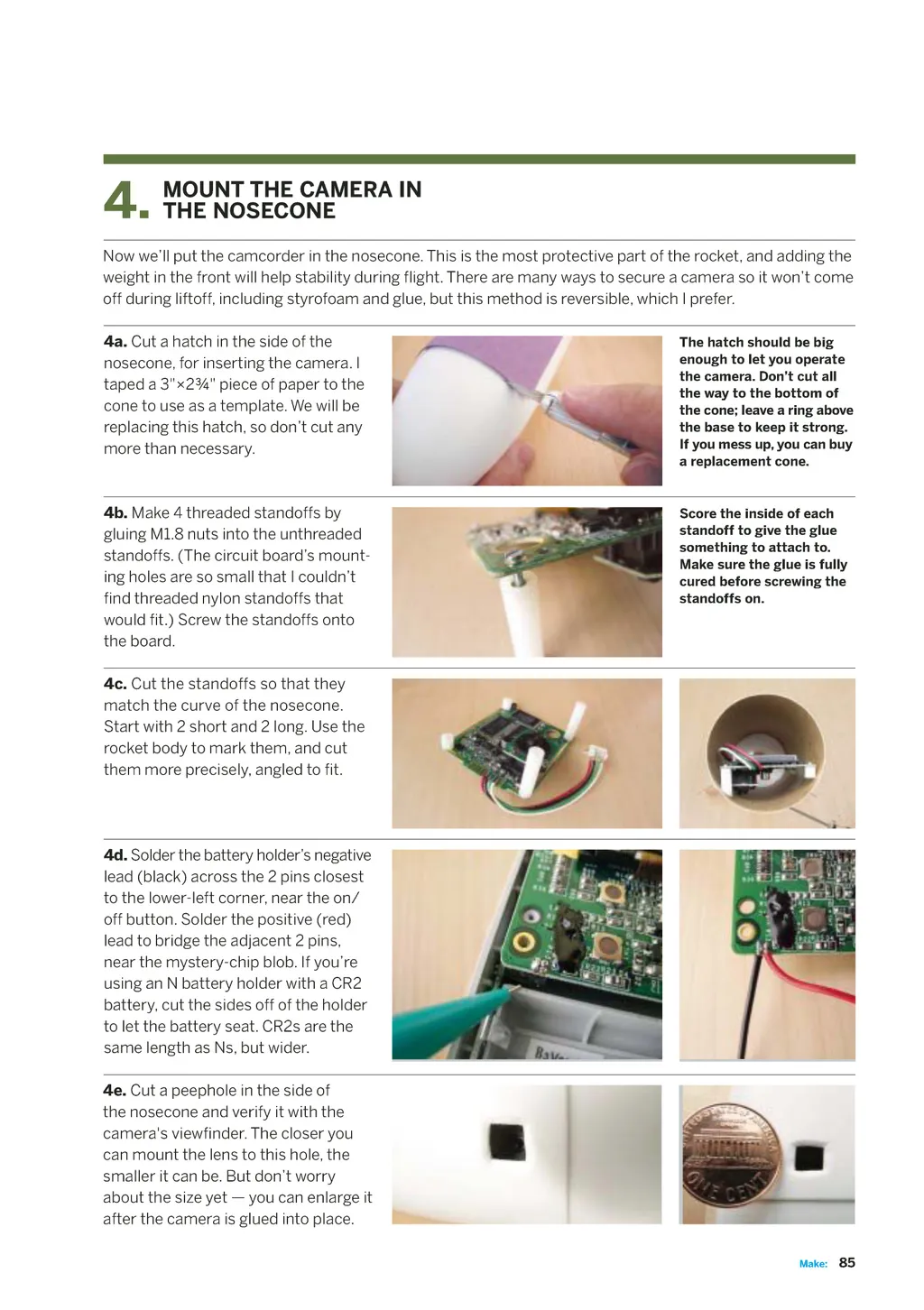 4. MOUNT THE CAMERA IN THE NOSECONE

Now we'll put the camcorder in the nosecone. This is the most protective part of the rocket, and adding the weight in the front will help stability during flight. There are many ways to secure a camera so it won't come off during liftoff, including styrofoam and glue, but this method is reversible, which I prefer.

4a. Cut a hatch in the side of the nosecone, for inserting the camera. I taped a 3"×2¾" piece of paper to the cone to use as a template. We will be replacing this hatch, so don't cut any more than necessary.

The hatch should be big enough to let you operate the camera. Don't cut all the way to the bottom of the cone; leave a ring above the base to keep it strong. If you mess up, you can buy a replacement cone.

4b. Make 4 threaded standoffs by gluing M1.8 nuts into the unthreaded standoffs. (The circuit board's mounting holes are so small that I couldn't find threaded nylon standoffs that would fit.) Screw the standoffs onto the board.

Score the inside of each standoff to give the glue something to attach to. Make sure the glue is fully cured before screwing the standoffs on.

4c. Cut the standoffs so that they match the curve of the nosecone. Start with 2 short and 2 long. Use the rocket body to mark them, and cut them more precisely, angled to fit.

4d. Solder the battery holder's negative lead (black) across the 2 pins closest to the lower-left corner, near the on/off button. Solder the positive (red) lead to bridge the adjacent 2 pins, near the mystery-chip blob. If you're using an N battery holder with a CR2 battery, cut the sides off of the holder to let the battery seat. CR2s are the same length as Ns, but wider.

4e. Cut a peephole in the side of the nosecone and verify it with the camera's viewfinder. The closer you can mount the lens to this hole, the smaller it can be. But don't worry about the size yet — you can enlarge it after the camera is glued into place.

ONE CENT

Make: 85