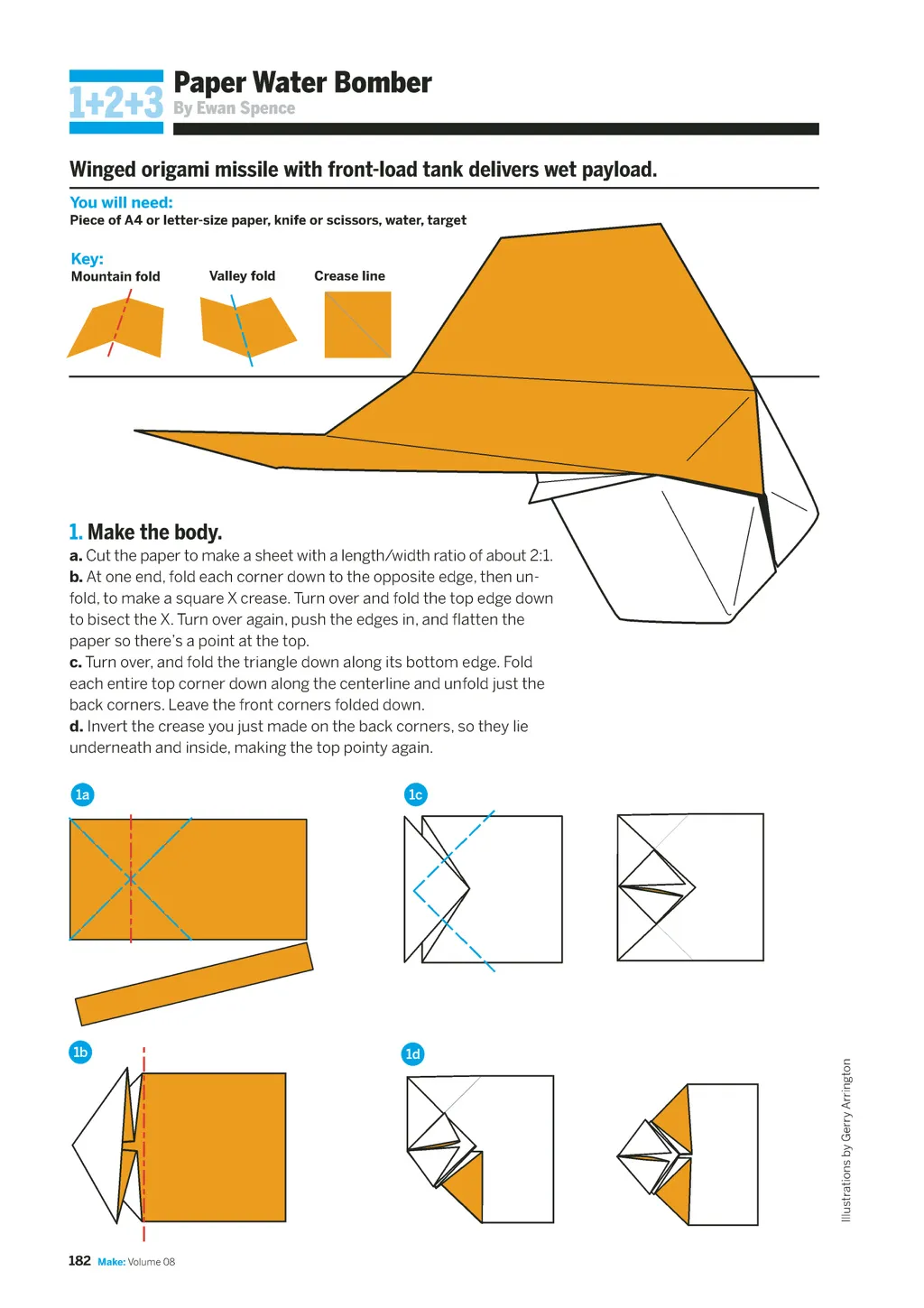 1+2+3 Paper Water Bomber
By Ewan Spence

Winged origami missile with front-load tank delivers wet payload.

You will need:
Piece of A4 or letter-size paper, knife or scissors, water, target

Key:
Mountain fold Valley fold Crease line

1. Make the body.
a. Cut the paper to make a sheet with a length/width ratio of about 2:1.
b. At one end, fold each corner down to the opposite edge, then unfold, to make a square X crease. Turn over and fold the top edge down to bisect the X. Turn over again, push the edges in, and flatten the paper so there's a point at the top.
c. Turn over, and fold the triangle down along its bottom edge. Fold each entire top corner down along the centerline and unfold just the back corners. Leave the front corners folded down.
d. Invert the crease you just made on the back corners, so they lie underneath and inside, making the top pointy again.

1a

1c

1b

1d

Illustrations by Gerry Arrington

182 Make: Volume 08