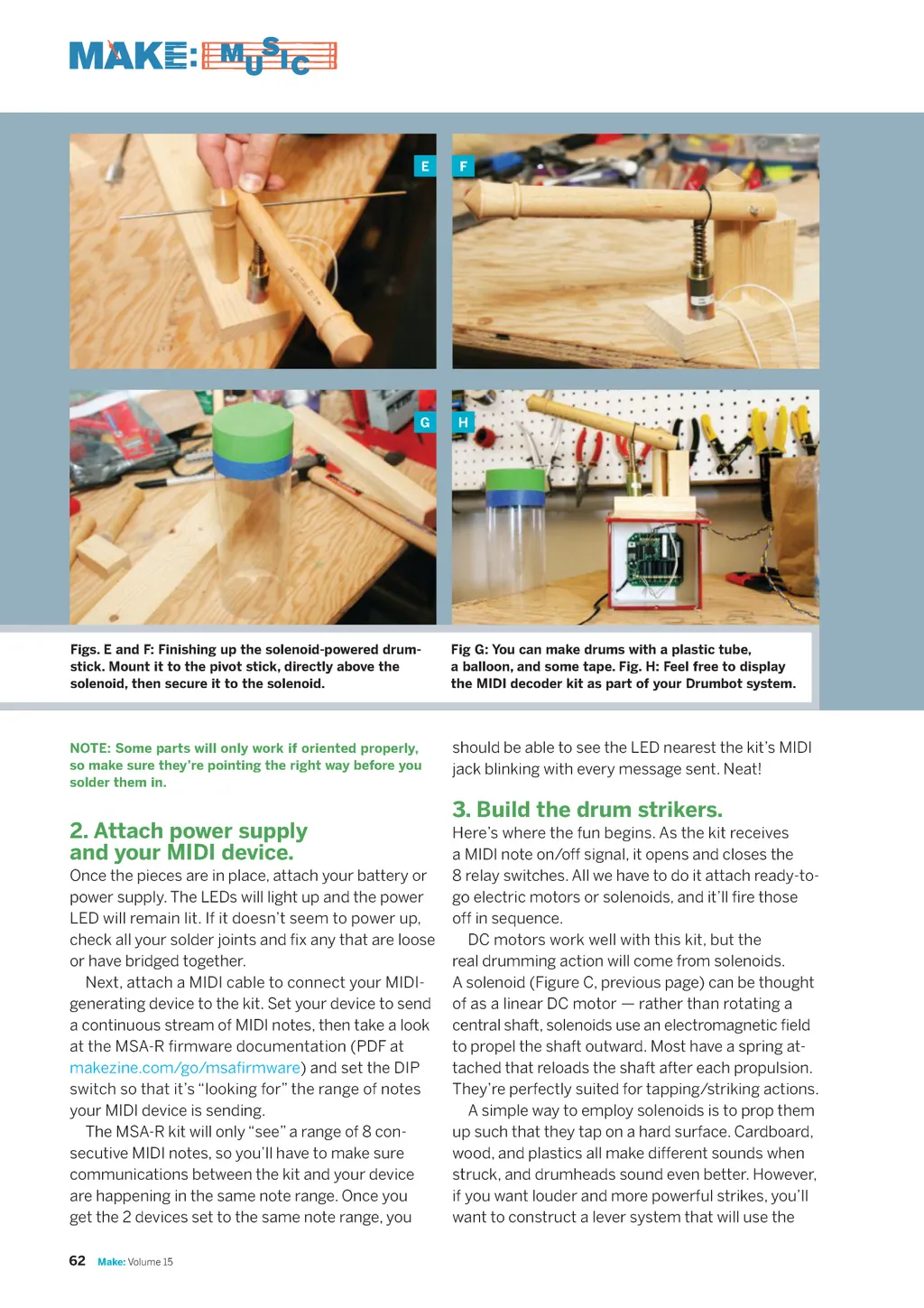 MAKE: MUSIC

E

F

G

H

Figs. E and F: Finishing up the solenoid-powered drumstick. Mount it to the pivot stick, directly above the solenoid, then secure it to the solenoid.

Fig G: You can make drums with a plastic tube, a balloon, and some tape. Fig. H: Feel free to display the MIDI decoder kit as part of your Drumbot system.

NOTE: Some parts will only work if oriented properly, so make sure they're pointing the right way before you solder them in.

2. Attach power supply and your MIDI device.

Once the pieces are in place, attach your battery or power supply. The LEDs will light up and the power LED will remain lit. If it doesn't seem to power up, check all your solder joints and fix any that are loose or have bridged together.

Next, attach a MIDI cable to connect your MIDI-generating device to the kit. Set your device to send a continuous stream of MIDI notes, then take a look at the MSA-R firmware documentation (PDF at makezine.com/go/msafirmware) and set the DIP switch so that it's "looking for" the range of notes your MIDI device is sending.

The MSA-R kit will only "see" a range of 8 consecutive MIDI notes, so you'll have to make sure communications between the kit and your device are happening in the same note range. Once you get the 2 devices set to the same note range, you should be able to see the LED nearest the kit's MIDI jack blinking with every message sent. Neat!

3. Build the drum strikers.

Here's where the fun begins. As the kit receives a MIDI note on/off signal, it opens and closes the 8 relay switches. All we have to do it attach ready-to-go electric motors or solenoids, and it'll fire those off in sequence.

DC motors work well with this kit, but the real drumming action will come from solenoids. A solenoid (Figure C, previous page) can be thought of as a linear DC motor — rather than rotating a central shaft, solenoids use an electromagnetic field to propel the shaft outward. Most have a spring attached that reloads the shaft after each propulsion. They're perfectly suited for tapping/striking actions.

A simple way to employ solenoids is to prop them up such that they tap on a hard surface. Cardboard, wood, and plastics all make different sounds when struck, and drumheads sound even better. However, if you want louder and more powerful strikes, you'll want to construct a lever system that will use the

62 Make: Volume 15