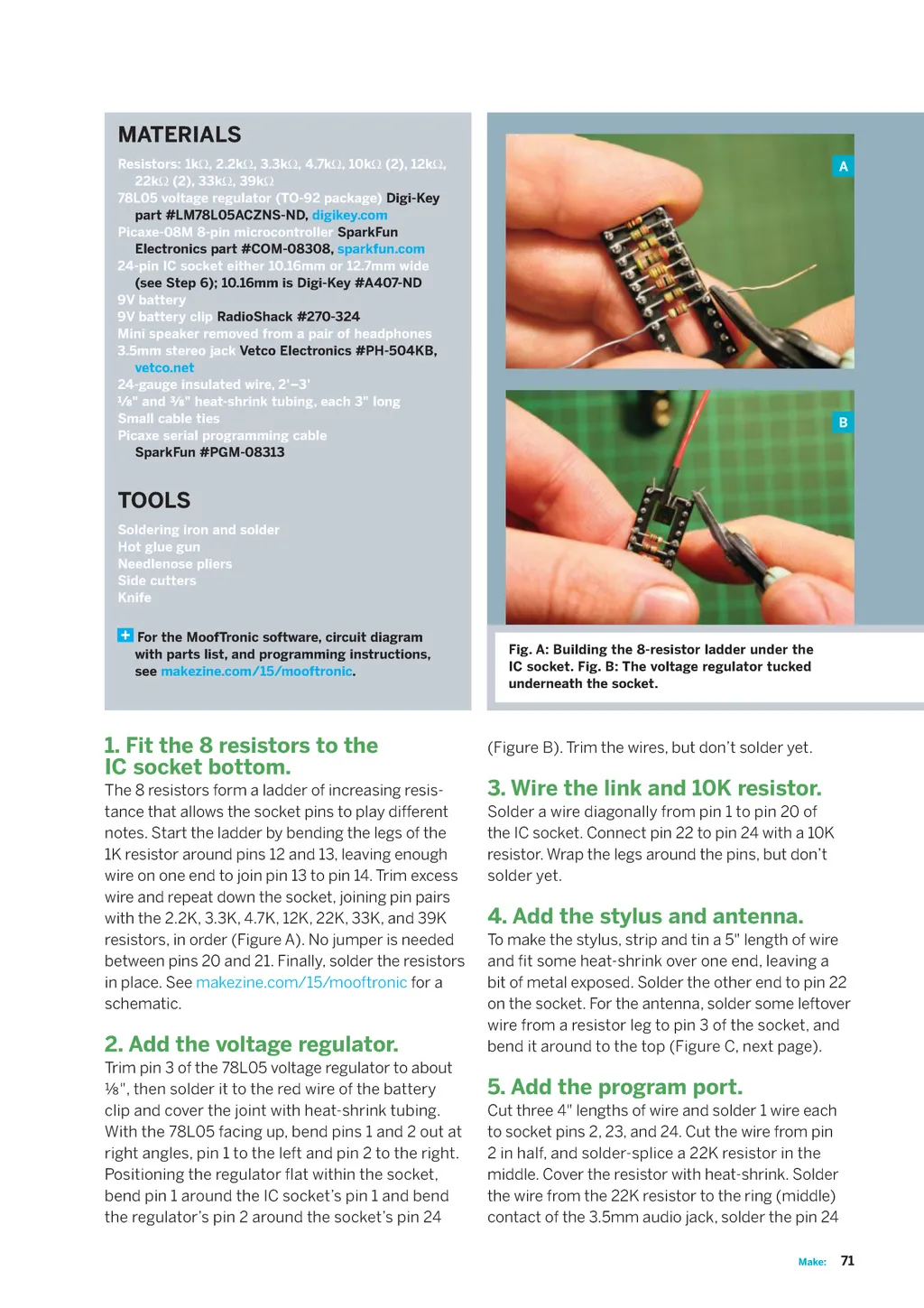 MATERIALS

Resistors: 1kΩ, 2.2kΩ, 3.3kΩ, 4.7kΩ, 10kΩ (2), 12kΩ, 22kΩ (2), 33kΩ, 39kΩ
78L05 voltage regulator (TO-92 package) Digi-Key part #LM78L05ACZNS-ND, digikey.com
Picaxe-08M 8-pin microcontroller SparkFun Electronics part #COM-08308, sparkfun.com
24-pin IC socket either 10.16mm or 12.7mm wide (see Step 6); 10.16mm is Digi-Key #A407-ND
9V battery
9V battery clip RadioShack #270-324
Mini speaker removed from a pair of headphones
3.5mm stereo jack Vetco Electronics #PH-504KB, vetco.net
24-gauge insulated wire, 2'–3'
⅛" and ⅜" heat-shrink tubing, each 3" long
Small cable ties
Picaxe serial programming cable SparkFun #PGM-08313

TOOLS

Soldering iron and solder
Hot glue gun
Needlenose pliers
Side cutters
Knife

+ For the MoofTronic software, circuit diagram with parts list, and programming instructions, see makezine.com/15/mooftronic.

A

B

Fig. A: Building the 8-resistor ladder under the IC socket. Fig. B: The voltage regulator tucked underneath the socket.

1. Fit the 8 resistors to the IC socket bottom.
The 8 resistors form a ladder of increasing resistance that allows the socket pins to play different notes. Start the ladder by bending the legs of the 1K resistor around pins 12 and 13, leaving enough wire on one end to join pin 13 to pin 14. Trim excess wire and repeat down the socket, joining pin pairs with the 2.2K, 3.3K, 4.7K, 12K, 22K, 33K, and 39K resistors, in order (Figure A). No jumper is needed between pins 20 and 21. Finally, solder the resistors in place. See makezine.com/15/mooftronic for a schematic.

2. Add the voltage regulator.
Trim pin 3 of the 78L05 voltage regulator to about ⅛", then solder it to the red wire of the battery clip and cover the joint with heat-shrink tubing. With the 78L05 facing up, bend pins 1 and 2 out at right angles, pin 1 to the left and pin 2 to the right. Positioning the regulator flat within the socket, bend pin 1 around the IC socket's pin 1 and bend the regulator's pin 2 around the socket's pin 24 (Figure B). Trim the wires, but don't solder yet.

3. Wire the link and 10K resistor.
Solder a wire diagonally from pin 1 to pin 20 of the IC socket. Connect pin 22 to pin 24 with a 10K resistor. Wrap the legs around the pins, but don't solder yet.

4. Add the stylus and antenna.
To make the stylus, strip and tin a 5" length of wire and fit some heat-shrink over one end, leaving a bit of metal exposed. Solder the other end to pin 22 on the socket. For the antenna, solder some leftover wire from a resistor leg to pin 3 of the socket, and bend it around to the top (Figure C, next page).

5. Add the program port.
Cut three 4" lengths of wire and solder 1 wire each to socket pins 2, 23, and 24. Cut the wire from pin 2 in half, and solder-splice a 22K resistor in the middle. Cover the resistor with heat-shrink. Solder the wire from the 22K resistor to the ring (middle) contact of the 3.5mm audio jack, solder the pin 24

Make: 71