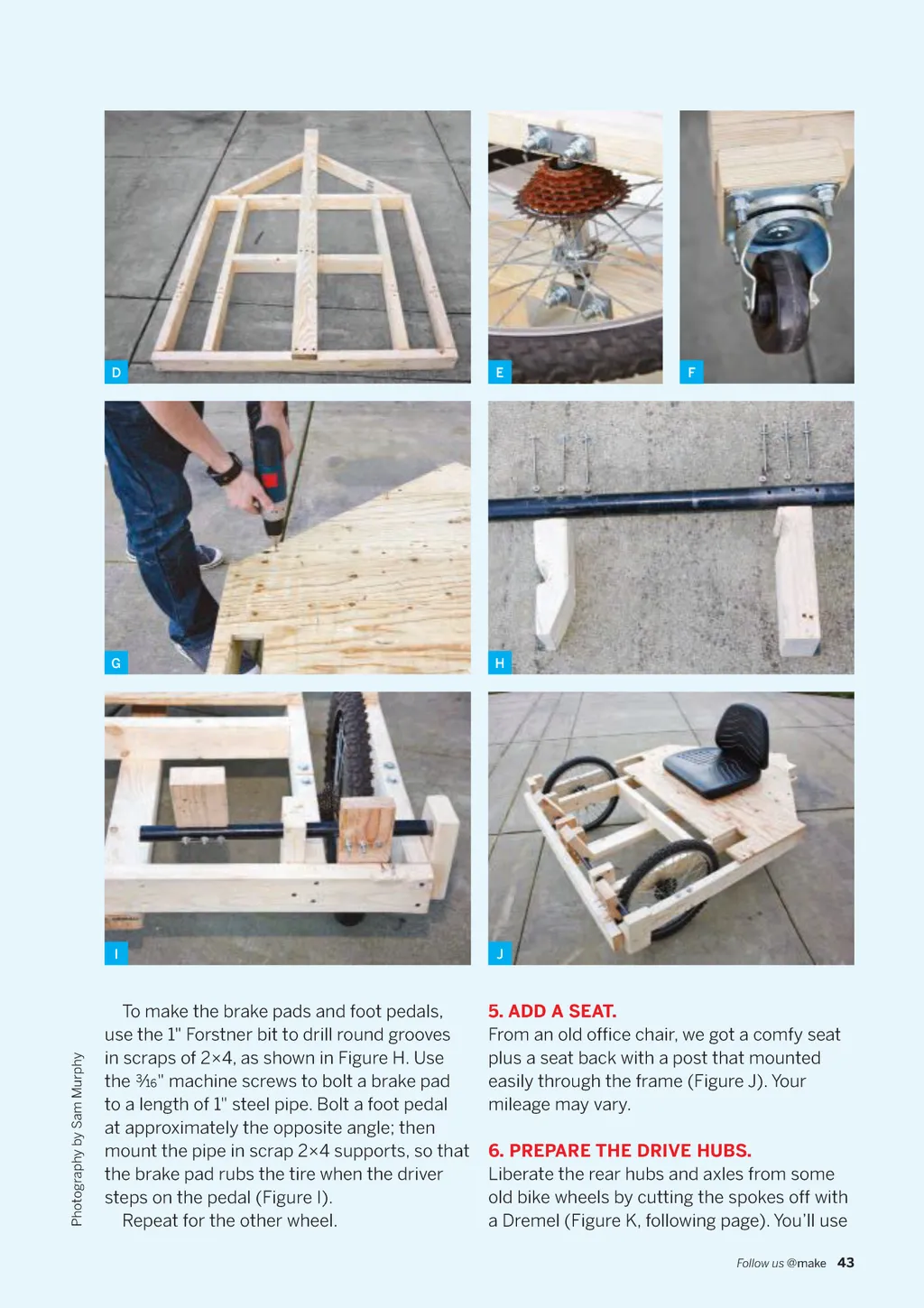 D

E

F

G

H

I

J

Photography by Sam Murphy

To make the brake pads and foot pedals, use the 1" Forstner bit to drill round grooves in scraps of 2×4, as shown in Figure H. Use the $\frac{3}{16}$" machine screws to bolt a brake pad to a length of 1" steel pipe. Bolt a foot pedal at approximately the opposite angle; then mount the pipe in scrap 2×4 supports, so that the brake pad rubs the tire when the driver steps on the pedal (Figure I).

Repeat for the other wheel.

5. ADD A SEAT.
From an old office chair, we got a comfy seat plus a seat back with a post that mounted easily through the frame (Figure J). Your mileage may vary.

6. PREPARE THE DRIVE HUBS.
Liberate the rear hubs and axles from some old bike wheels by cutting the spokes off with a Dremel (Figure K, following page). You'll use

Follow us @make 43