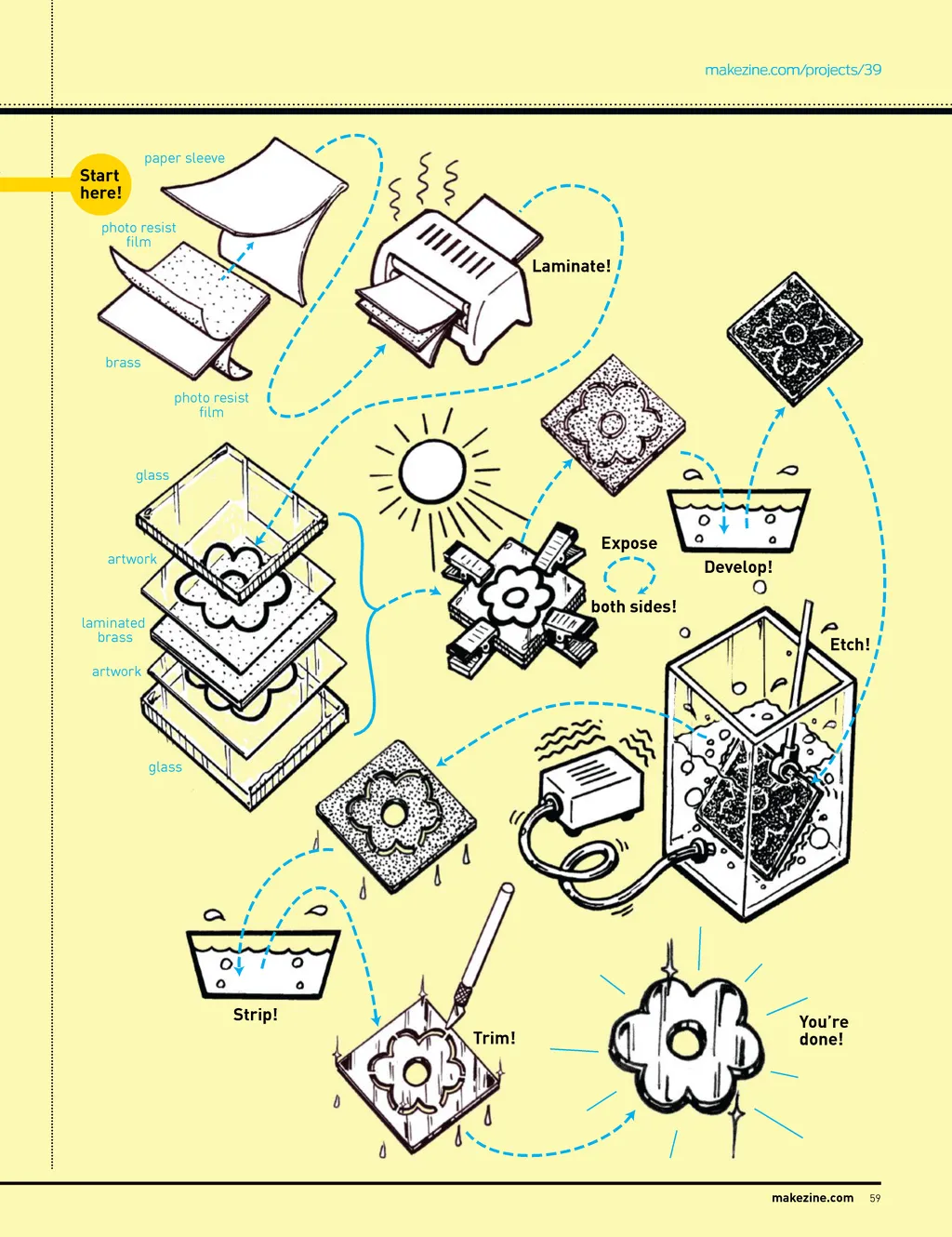 makezine.com/projects/39

Start here!

paper sleeve

photo resist film

brass

photo resist film

Laminate!

glass

artwork

laminated brass

artwork

glass

Expose

both sides!

Develop!

Etch!

Strip!

Trim!

You're done!

makezine.com 59