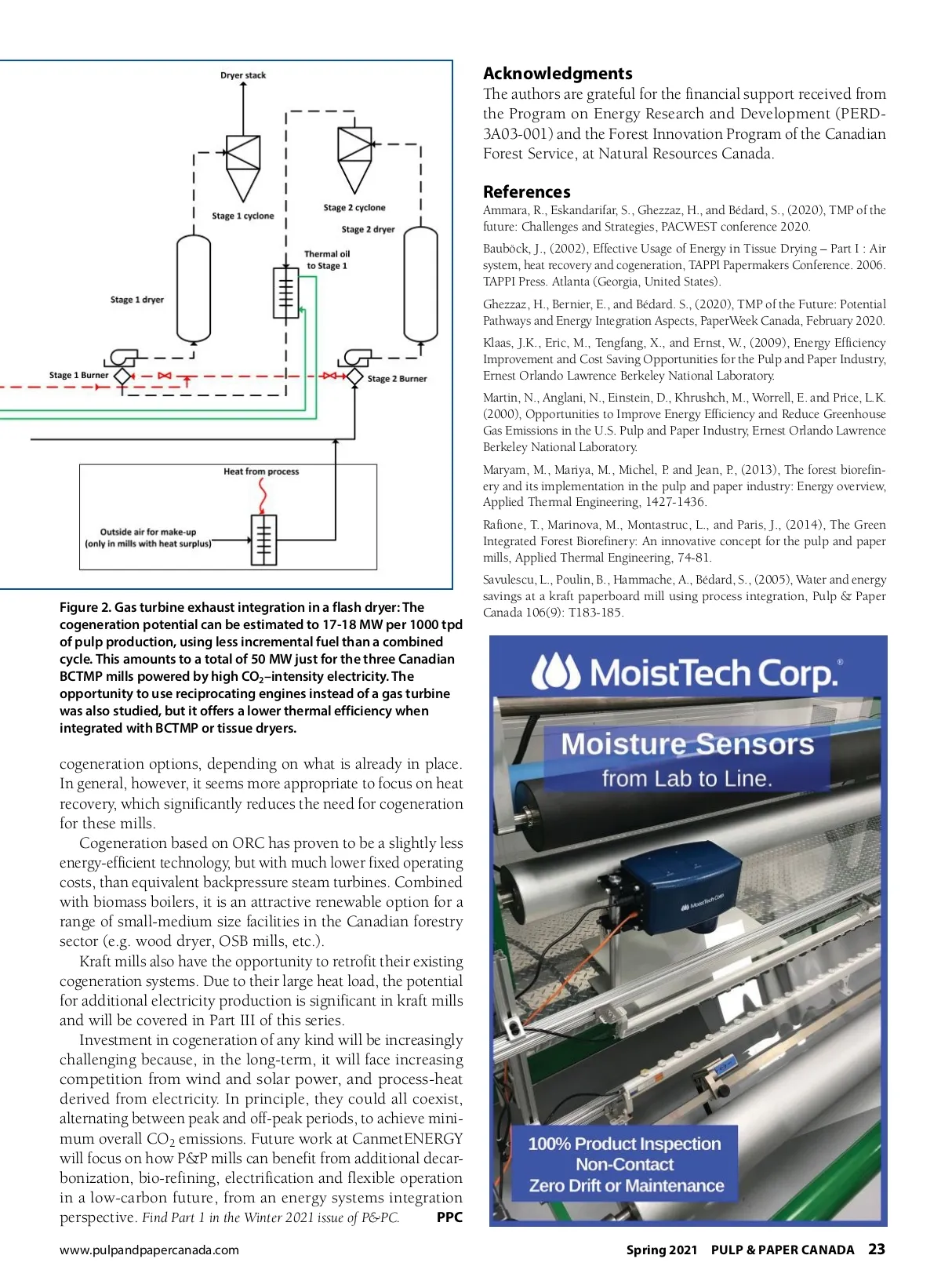 Dryer stack

Stage 1 cyclone

Stage 2 cyclone

Stage 2 dryer

Thermal oil to Stage 1

Stage 1 dryer

Stage 1 Burner

Stage 2 Burner

Heat from process

Outside air for make-up (only in mills with heat surplus)

Figure 2. Gas turbine exhaust integration in a flash dryer: The cogeneration potential can be estimated to 17-18 MW per 1000 tpd of pulp production, using less incremental fuel than a combined cycle. This amounts to a total of 50 MW just for the three Canadian BCTMP mills powered by high $CO_2$–intensity electricity. The opportunity to use reciprocating engines instead of a gas turbine was also studied, but it offers a lower thermal efficiency when integrated with BCTMP or tissue dryers.

cogeneration options, depending on what is already in place. In general, however, it seems more appropriate to focus on heat recovery, which significantly reduces the need for cogeneration for these mills.

Cogeneration based on ORC has proven to be a slightly less energy-efficient technology, but with much lower fixed operating costs, than equivalent backpressure steam turbines. Combined with biomass boilers, it is an attractive renewable option for a range of small-medium size facilities in the Canadian forestry sector (e.g. wood dryer, OSB mills, etc.).

Kraft mills also have the opportunity to retrofit their existing cogeneration systems. Due to their large heat load, the potential for additional electricity production is significant in kraft mills and will be covered in Part III of this series.

Investment in cogeneration of any kind will be increasingly challenging because, in the long-term, it will face increasing competition from wind and solar power, and process-heat derived from electricity. In principle, they could all coexist, alternating between peak and off-peak periods, to achieve minimum overall $CO_2$ emissions. Future work at CanmetENERGY will focus on how P&P mills can benefit from additional decarbonization, bio-refining, electrification and flexible operation in a low-carbon future, from an energy systems integration perspective. Find Part 1 in the Winter 2021 issue of P&PC. PPC

Acknowledgments
The authors are grateful for the financial support received from the Program on Energy Research and Development (PERD-3A03-001) and the Forest Innovation Program of the Canadian Forest Service, at Natural Resources Canada.

References
Ammara, R., Eskandarifar, S., Ghezzaz, H., and Bédard, S., (2020), TMP of the future: Challenges and Strategies, PACWEST conference 2020.

Bauböck, J., (2002), Effective Usage of Energy in Tissue Drying – Part I : Air system, heat recovery and cogeneration, TAPPI Papermakers Conference. 2006. TAPPI Press. Atlanta (Georgia, United States).

Ghezzaz, H., Bernier, E., and Bédard. S., (2020), TMP of the Future: Potential Pathways and Energy Integration Aspects, PaperWeek Canada, February 2020.

Klaas, J.K., Eric, M., Tengfang, X., and Ernst, W., (2009), Energy Efficiency Improvement and Cost Saving Opportunities for the Pulp and Paper Industry, Ernest Orlando Lawrence Berkeley National Laboratory.

Martin, N., Anglani, N., Einstein, D., Khrushch, M., Worrell, E. and Price, L.K. (2000), Opportunities to Improve Energy Efficiency and Reduce Greenhouse Gas Emissions in the U.S. Pulp and Paper Industry, Ernest Orlando Lawrence Berkeley National Laboratory.

Maryam, M., Mariya, M., Michel, P. and Jean, P., (2013), The forest biorefinery and its implementation in the pulp and paper industry: Energy overview, Applied Thermal Engineering, 1427-1436.

Rafione, T., Marinova, M., Montastruc, L., and Paris, J., (2014), The Green Integrated Forest Biorefinery: An innovative concept for the pulp and paper mills, Applied Thermal Engineering, 74-81.

Savulescu, L., Poulin, B., Hammache, A., Bédard, S., (2005), Water and energy savings at a kraft paperboard mill using process integration, Pulp & Paper Canada 106(9): T183-185.

MoistTech Corp.®

Moisture Sensors from Lab to Line.

MoistTech Corp

100% Product Inspection
Non-Contact
Zero Drift or Maintenance

www.pulpandpapercanada.com

Spring 2021 PULP & PAPER CANADA 23