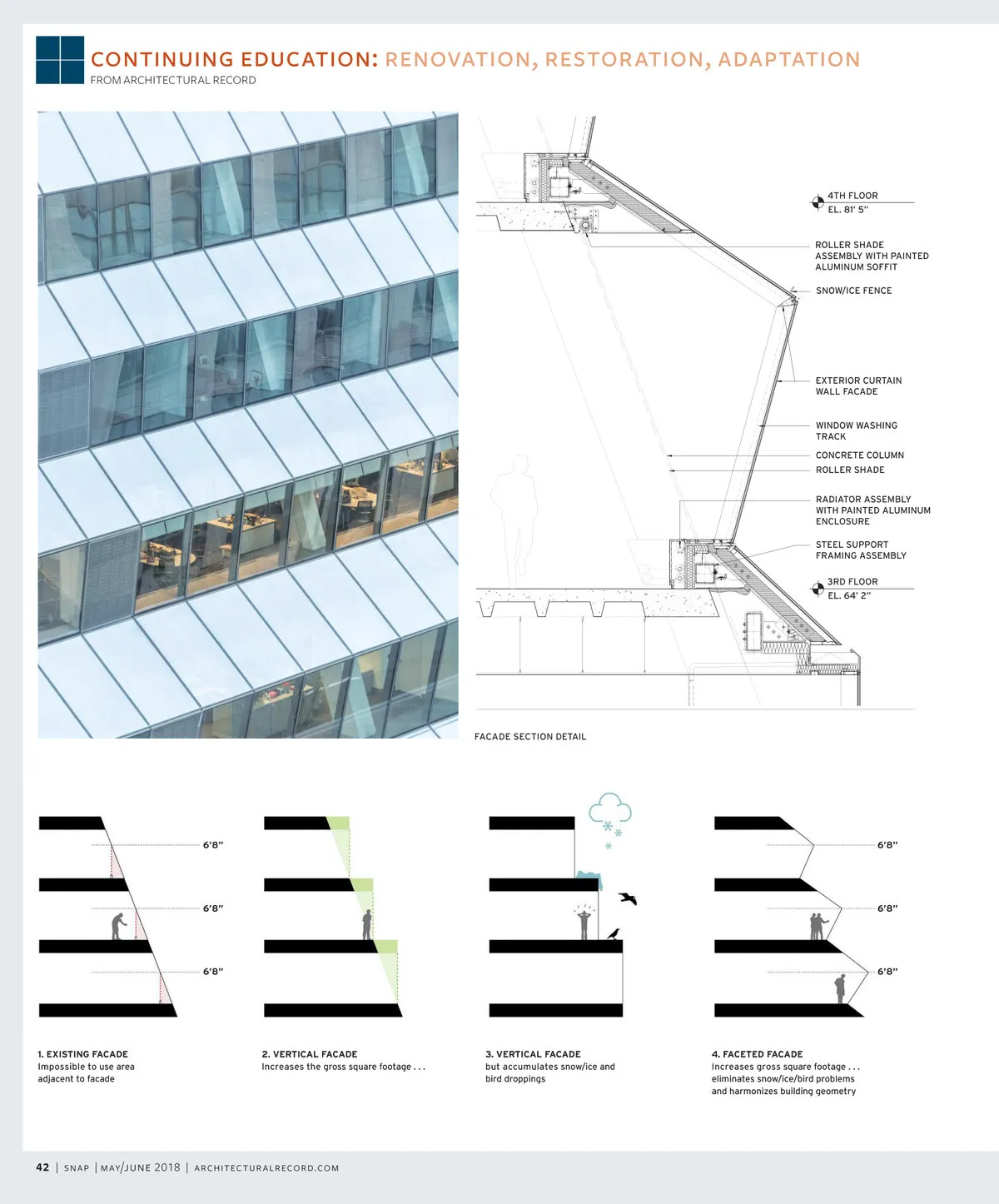 CONTINUING EDUCATION: RENOVATION, RESTORATION, ADAPTATION
FROM ARCHITECTURAL RECORD

4TH FLOOR
EL. 81' 5"

ROLLER SHADE ASSEMBLY WITH PAINTED ALUMINUM SOFFIT

SNOW/ICE FENCE

EXTERIOR CURTAIN WALL FACADE

WINDOW WASHING TRACK

CONCRETE COLUMN

ROLLER SHADE

RADIATOR ASSEMBLY WITH PAINTED ALUMINUM ENCLOSURE

STEEL SUPPORT FRAMING ASSEMBLY

3RD FLOOR
EL. 64' 2"

FACADE SECTION DETAIL

6'8"
6'8"
6'8"

6'8"
6'8"
6'8"

1. EXISTING FACADE
Impossible to use area adjacent to facade

2. VERTICAL FACADE
Increases the gross square footage . . .

3. VERTICAL FACADE
but accumulates snow/ice and bird droppings

4. FACETED FACADE
Increases gross square footage . . . eliminates snow/ice/bird problems and harmonizes building geometry

42 | SNAP | MAY/JUNE 2018 | ARCHITECTURALRECORD.COM