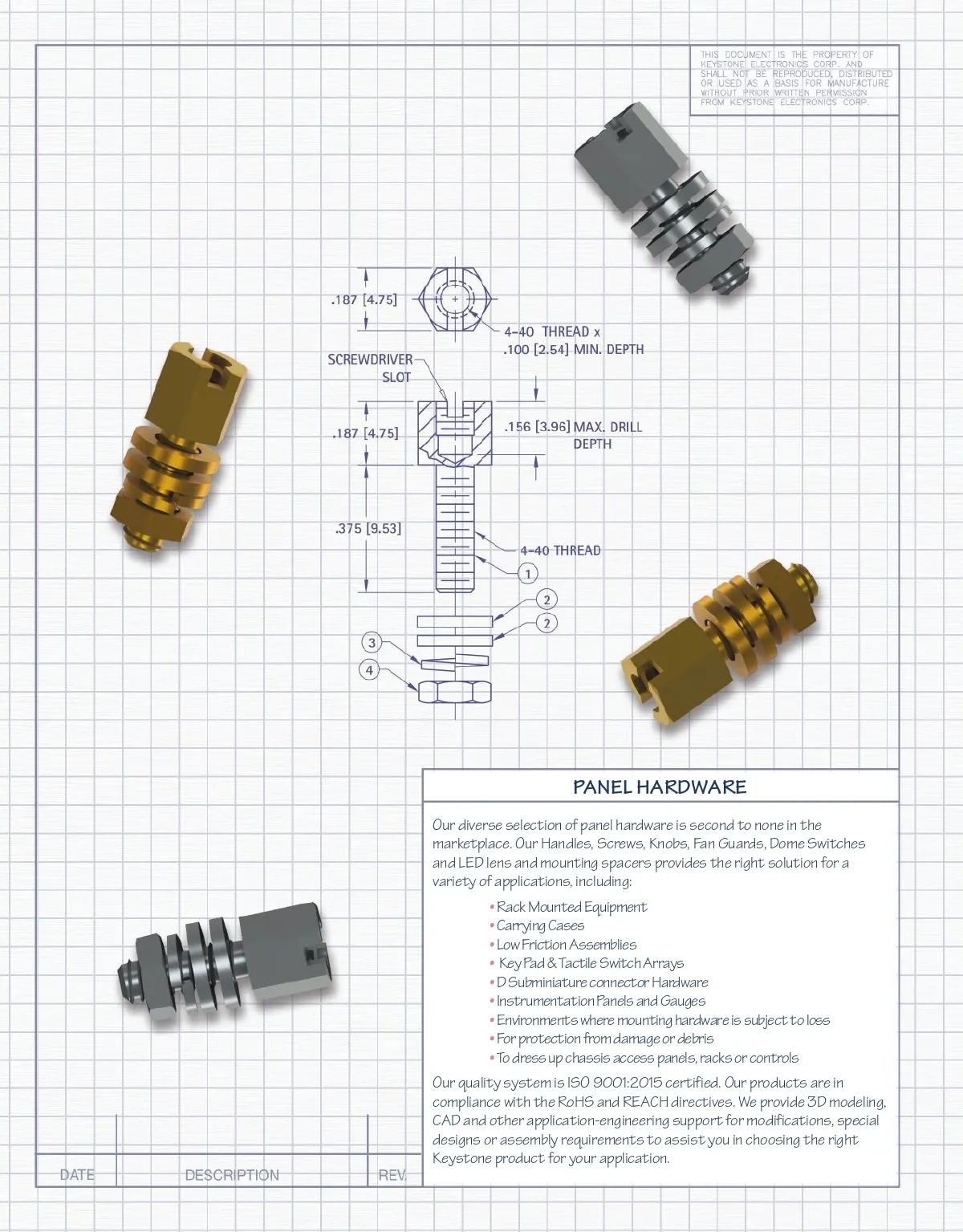 THIS DOCUMENT IS THE PROPERTY OF KEYSTONE ELECTRONICS CORP. AND SHALL NOT BE REPRODUCED, DISTRIBUTED OR USED AS A BASIS FOR MANUFACTURE WITHOUT PRIOR WRITTEN PERMISSION FROM KEYSTONE ELECTRONICS CORP.

.187 [4.75]

4-40 THREAD x .100 [2.54] MIN. DEPTH

SCREWDRIVER SLOT

.187 [4.75]

.156 [3.96] MAX. DRILL DEPTH

.375 [9.53]

4-40 THREAD

1

2

2

3

4

PANEL HARDWARE

Our diverse selection of panel hardware is second to none in the marketplace. Our Handles, Screws, Knobs, Fan Guards, Dome Switches and LED lens and mounting spacers provides the right solution for a variety of applications, including:

• Rack Mounted Equipment
• Carrying Cases
• Low Friction Assemblies
• Key Pad & Tactile Switch Arrays
• D Subminiature connector Hardware
• Instrumentation Panels and Gauges
• Environments where mounting hardware is subject to loss
• For protection from damage or debris
• To dress up chassis access panels, racks or controls

Our quality system is ISO 9001:2015 certified. Our products are in compliance with the RoHS and REACH directives. We provide 3D modeling, CAD and other application-engineering support for modifications, special designs or assembly requirements to assist you in choosing the right Keystone product for your application.

DATE DESCRIPTION REV.