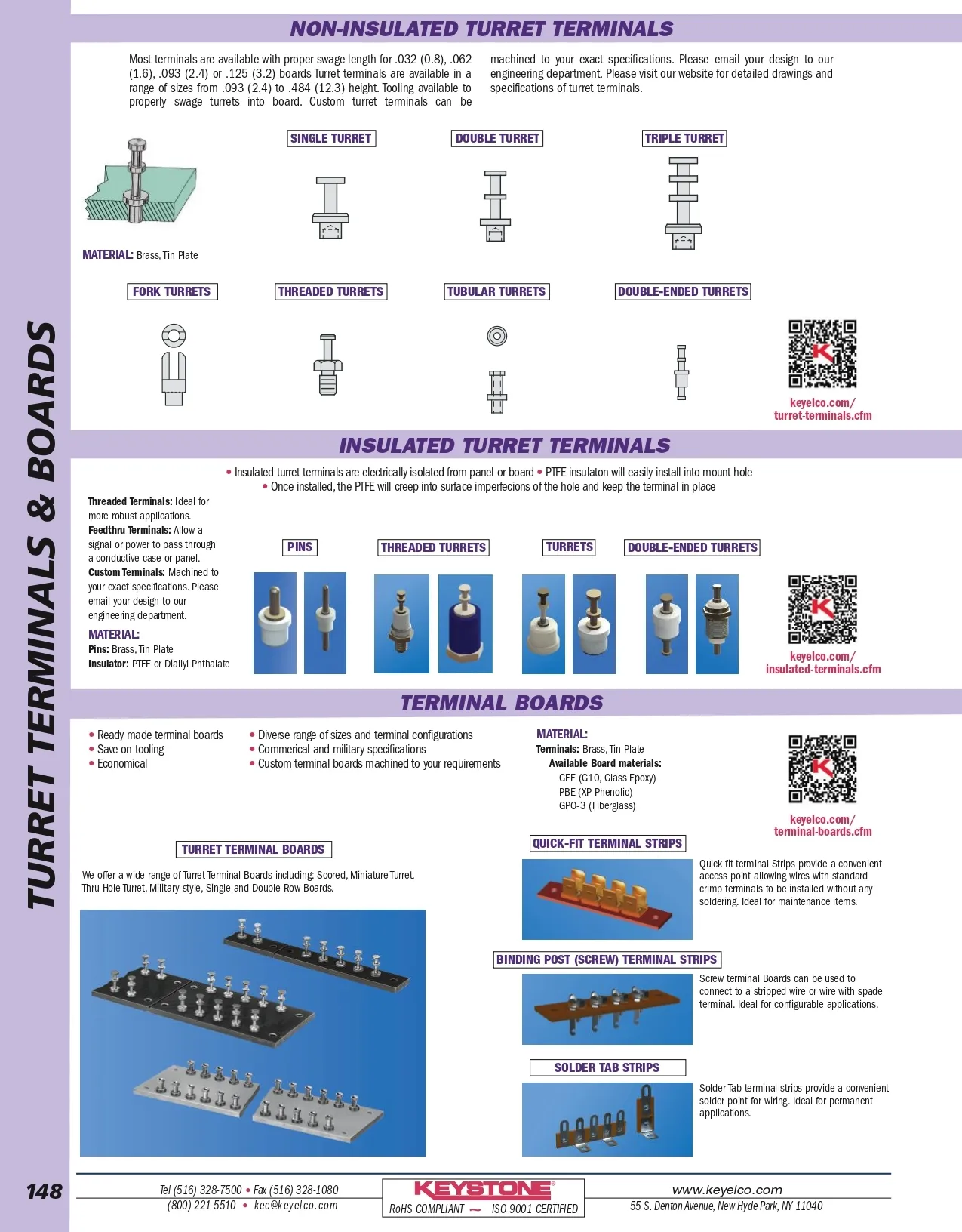 TURRET TERMINALS & BOARDS

NON-INSULATED TURRET TERMINALS

Most terminals are available with proper swage length for .032 (0.8), .062 (1.6), .093 (2.4) or .125 (3.2) boards Turret terminals are available in a range of sizes from .093 (2.4) to .484 (12.3) height. Tooling available to properly swage turrets into board. Custom turret terminals can be machined to your exact specifications. Please email your design to our engineering department. Please visit our website for detailed drawings and specifications of turret terminals.

SINGLE TURRET

DOUBLE TURRET

TRIPLE TURRET

MATERIAL: Brass, Tin Plate

FORK TURRETS

THREADED TURRETS

TUBULAR TURRETS

DOUBLE-ENDED TURRETS

keyelco.com/
turret-terminals.cfm

INSULATED TURRET TERMINALS

• Insulated turret terminals are electrically isolated from panel or board • PTFE insulaton will easily install into mount hole
• Once installed, the PTFE will creep into surface imperfecions of the hole and keep the terminal in place

Threaded Terminals: Ideal for more robust applications.
Feedthru Terminals: Allow a signal or power to pass through a conductive case or panel.
Custom Terminals: Machined to your exact specifications. Please email your design to our engineering department.

MATERIAL:
Pins: Brass, Tin Plate
Insulator: PTFE or Diallyl Phthalate

PINS

THREADED TURRETS

TURRETS

DOUBLE-ENDED TURRETS

keyelco.com/
insulated-terminals.cfm

TERMINAL BOARDS

• Ready made terminal boards
• Save on tooling
• Economical

• Diverse range of sizes and terminal configurations
• Commerical and military specifications
• Custom terminal boards machined to your requirements

MATERIAL:
Terminals: Brass, Tin Plate
Available Board materials:
GEE (G10, Glass Epoxy)
PBE (XP Phenolic)
GPO-3 (Fiberglass)

keyelco.com/
terminal-boards.cfm

TURRET TERMINAL BOARDS

We offer a wide range of Turret Terminal Boards including: Scored, Miniature Turret, Thru Hole Turret, Military style, Single and Double Row Boards.

QUICK-FIT TERMINAL STRIPS

Quick fit terminal Strips provide a convenient access point allowing wires with standard crimp terminals to be installed without any soldering. Ideal for maintenance items.

BINDING POST (SCREW) TERMINAL STRIPS

Screw terminal Boards can be used to connect to a stripped wire or wire with spade terminal. Ideal for configurable applications.

SOLDER TAB STRIPS

Solder Tab terminal strips provide a convenient solder point for wiring. Ideal for permanent applications.

148

Tel (516) 328-7500 • Fax (516) 328-1080
(800) 221-5510 • kec@keyelco.com

KEYSTONE®
RoHS COMPLIANT ~ ISO 9001 CERTIFIED

www.keyelco.com
55 S. Denton Avenue, New Hyde Park, NY 11040