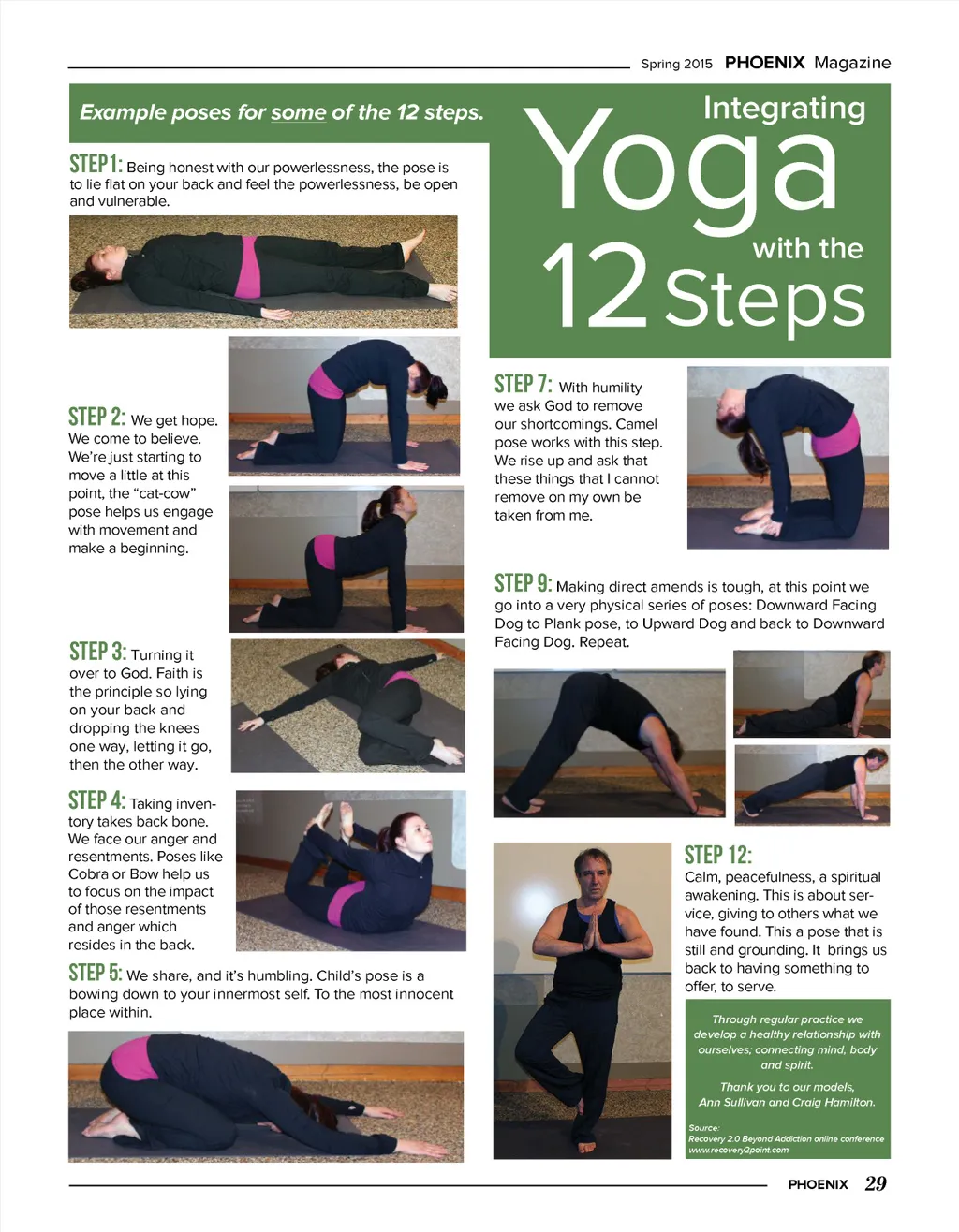 Spring 2015 PHOENIX Magazine

Example poses for some of the 12 steps.

Integrating Yoga with the 12 Steps

STEP 1: Being honest with our powerlessness, the pose is to lie flat on your back and feel the powerlessness, be open and vulnerable.

STEP 2: We get hope. We come to believe. We're just starting to move a little at this point, the "cat-cow" pose helps us engage with movement and make a beginning.

STEP 3: Turning it over to God. Faith is the principle so lying on your back and dropping the knees one way, letting it go, then the other way.

STEP 4: Taking inventory takes back bone. We face our anger and resentments. Poses like Cobra or Bow help us to focus on the impact of those resentments and anger which resides in the back.

STEP 5: We share, and it's humbling. Child's pose is a bowing down to your innermost self. To the most innocent place within.

STEP 7: With humility we ask God to remove our shortcomings. Camel pose works with this step. We rise up and ask that these things that I cannot remove on my own be taken from me.

STEP 9: Making direct amends is tough, at this point we go into a very physical series of poses: Downward Facing Dog to Plank pose, to Upward Dog and back to Downward Facing Dog. Repeat.

STEP 12: Calm, peacefulness, a spiritual awakening. This is about service, giving to others what we have found. This a pose that is still and grounding. It brings us back to having something to offer, to serve.

Through regular practice we develop a healthy relationship with ourselves; connecting mind, body and spirit.

Thank you to our models, Ann Sullivan and Craig Hamilton.

Source:
Recovery 2.0 Beyond Addiction online conference
www.recovery2point.com

PHOENIX 29