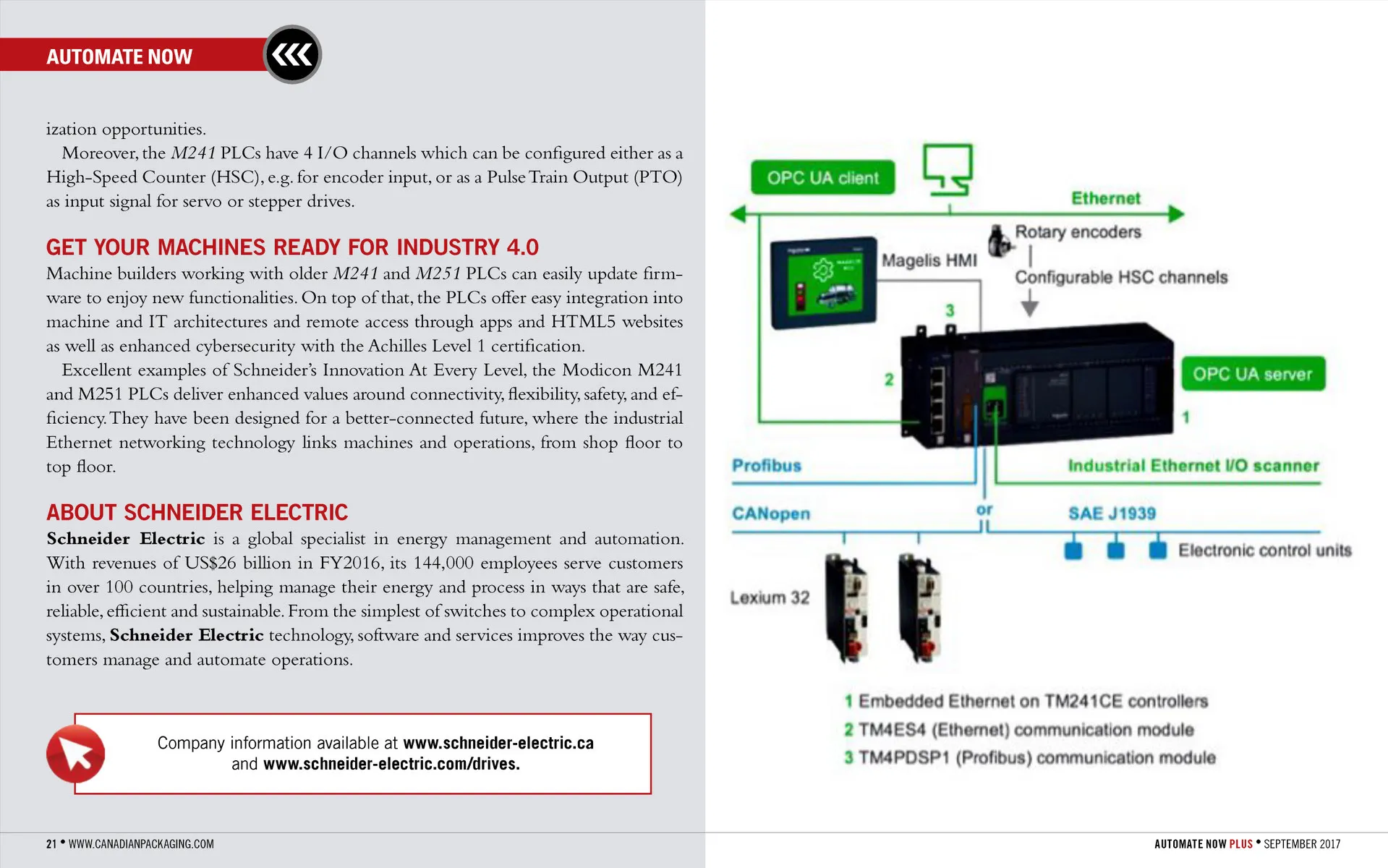 AUTOMATE NOW

ization opportunities.

Moreover, the M241 PLCs have 4 I/O channels which can be configured either as a High-Speed Counter (HSC), e.g. for encoder input, or as a Pulse Train Output (PTO) as input signal for servo or stepper drives.

GET YOUR MACHINES READY FOR INDUSTRY 4.0

Machine builders working with older M241 and M251 PLCs can easily update firmware to enjoy new functionalities. On top of that, the PLCs offer easy integration into machine and IT architectures and remote access through apps and HTML5 websites as well as enhanced cybersecurity with the Achilles Level 1 certification.

Excellent examples of Schneider's Innovation At Every Level, the Modicon M241 and M251 PLCs deliver enhanced values around connectivity, flexibility, safety, and efficiency. They have been designed for a better-connected future, where the industrial Ethernet networking technology links machines and operations, from shop floor to top floor.

ABOUT SCHNEIDER ELECTRIC

Schneider Electric is a global specialist in energy management and automation. With revenues of US$26 billion in FY2016, its 144,000 employees serve customers in over 100 countries, helping manage their energy and process in ways that are safe, reliable, efficient and sustainable. From the simplest of switches to complex operational systems, Schneider Electric technology, software and services improves the way customers manage and automate operations.

Company information available at www.schneider-electric.ca and www.schneider-electric.com/drives.

OPC UA client
Ethernet
Rotary encoders
Magelis HMI
Configurable HSC channels
3
2
OPC UA server
1
Profibus
Industrial Ethernet I/O scanner
CANopen
or
SAE J1939
Electronic control units
Lexium 32

1 Embedded Ethernet on TM241CE controllers
2 TM4ES4 (Ethernet) communication module
3 TM4PDSP1 (Profibus) communication module

21 • WWW.CANADIANPACKAGING.COM

AUTOMATE NOW PLUS • SEPTEMBER 2017