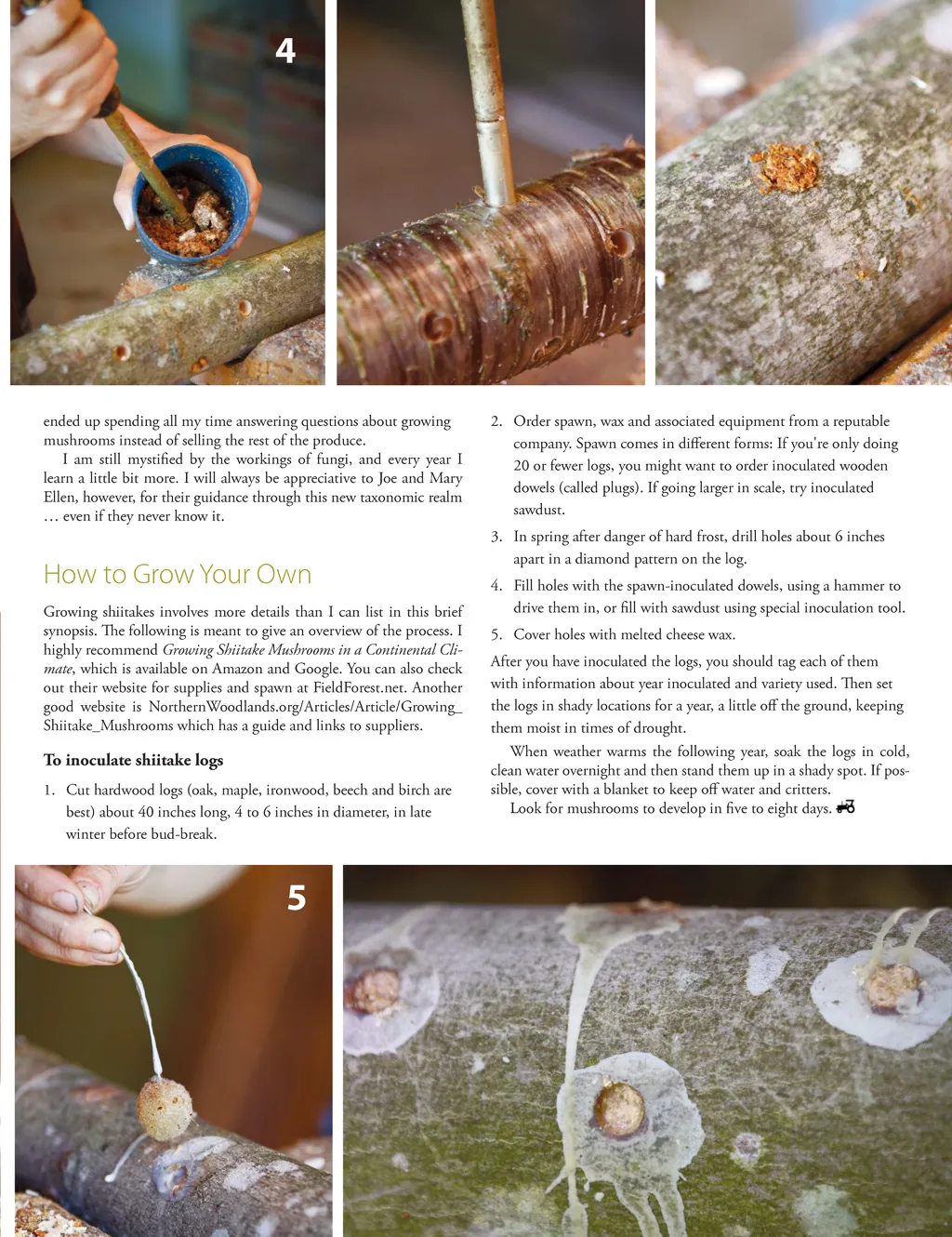 4

ended up spending all my time answering questions about growing mushrooms instead of selling the rest of the produce.

I am still mystified by the workings of fungi, and every year I learn a little bit more. I will always be appreciative to Joe and Mary Ellen, however, for their guidance through this new taxonomic realm … even if they never know it.

How to Grow Your Own

Growing shiitakes involves more details than I can list in this brief synopsis. The following is meant to give an overview of the process. I highly recommend Growing Shiitake Mushrooms in a Continental Climate, which is available on Amazon and Google. You can also check out their website for supplies and spawn at FieldForest.net. Another good website is NorthernWoodlands.org/Articles/Article/Growing_Shiitake_Mushrooms which has a guide and links to suppliers.

To inoculate shiitake logs

1. Cut hardwood logs (oak, maple, ironwood, beech and birch are best) about 40 inches long, 4 to 6 inches in diameter, in late winter before bud-break.

2. Order spawn, wax and associated equipment from a reputable company. Spawn comes in different forms: If you're only doing 20 or fewer logs, you might want to order inoculated wooden dowels (called plugs). If going larger in scale, try inoculated sawdust.

3. In spring after danger of hard frost, drill holes about 6 inches apart in a diamond pattern on the log.

4. Fill holes with the spawn-inoculated dowels, using a hammer to drive them in, or fill with sawdust using special inoculation tool.

5. Cover holes with melted cheese wax.

After you have inoculated the logs, you should tag each of them with information about year inoculated and variety used. Then set the logs in shady locations for a year, a little off the ground, keeping them moist in times of drought.

When weather warms the following year, soak the logs in cold, clean water overnight and then stand them up in a shady spot. If possible, cover with a blanket to keep off water and critters.

Look for mushrooms to develop in five to eight days.

5