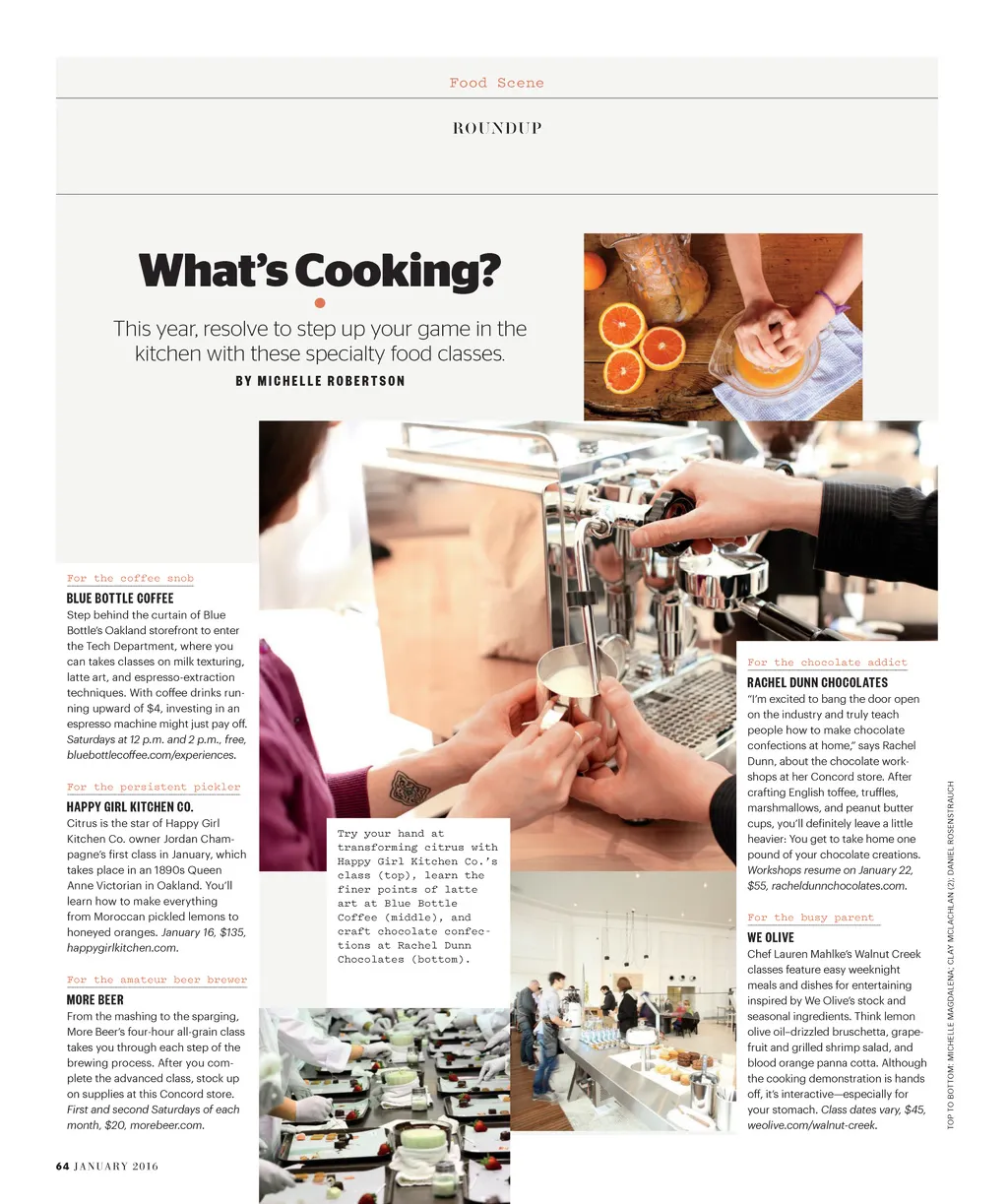 Food Scene

ROUNDUP

What's Cooking?

This year, resolve to step up your game in the kitchen with these specialty food classes.

BY MICHELLE ROBERTSON

For the coffee snob

BLUE BOTTLE COFFEE

Step behind the curtain of Blue Bottle's Oakland storefront to enter the Tech Department, where you can takes classes on milk texturing, latte art, and espresso-extraction techniques. With coffee drinks running upward of $4, investing in an espresso machine might just pay off. Saturdays at 12 p.m. and 2 p.m., free, bluebottlecoffee.com/experiences.

For the persistent pickler

HAPPY GIRL KITCHEN CO.

Citrus is the star of Happy Girl Kitchen Co. owner Jordan Champagne's first class in January, which takes place in an 1890s Queen Anne Victorian in Oakland. You'll learn how to make everything from Moroccan pickled lemons to honeyed oranges. January 16, $135, happygirlkitchen.com.

For the amateur beer brewer

MORE BEER

From the mashing to the sparging, More Beer's four-hour all-grain class takes you through each step of the brewing process. After you complete the advanced class, stock up on supplies at this Concord store. First and second Saturdays of each month, $20, morebeer.com.

Try your hand at transforming citrus with Happy Girl Kitchen Co.'s class (top), learn the finer points of latte art at Blue Bottle Coffee (middle), and craft chocolate confections at Rachel Dunn Chocolates (bottom).

For the chocolate addict

RACHEL DUNN CHOCOLATES

"I'm excited to bang the door open on the industry and truly teach people how to make chocolate confections at home," says Rachel Dunn, about the chocolate workshops at her Concord store. After crafting English toffee, truffles, marshmallows, and peanut butter cups, you'll definitely leave a little heavier: You get to take home one pound of your chocolate creations. Workshops resume on January 22, $55, racheldunnchocolates.com.

For the busy parent

WE OLIVE

Chef Lauren Mahlke's Walnut Creek classes feature easy weeknight meals and dishes for entertaining inspired by We Olive's stock and seasonal ingredients. Think lemon olive oil–drizzled bruschetta, grapefruit and grilled shrimp salad, and blood orange panna cotta. Although the cooking demonstration is hands off, it's interactive—especially for your stomach. Class dates vary, $45, weolive.com/walnut-creek.

TOP TO BOTTOM: MICHELLE MAGDALENA; CLAY MCLACHLAN (2); DANIEL ROSENSTRAUCH

64 JANUARY 2016