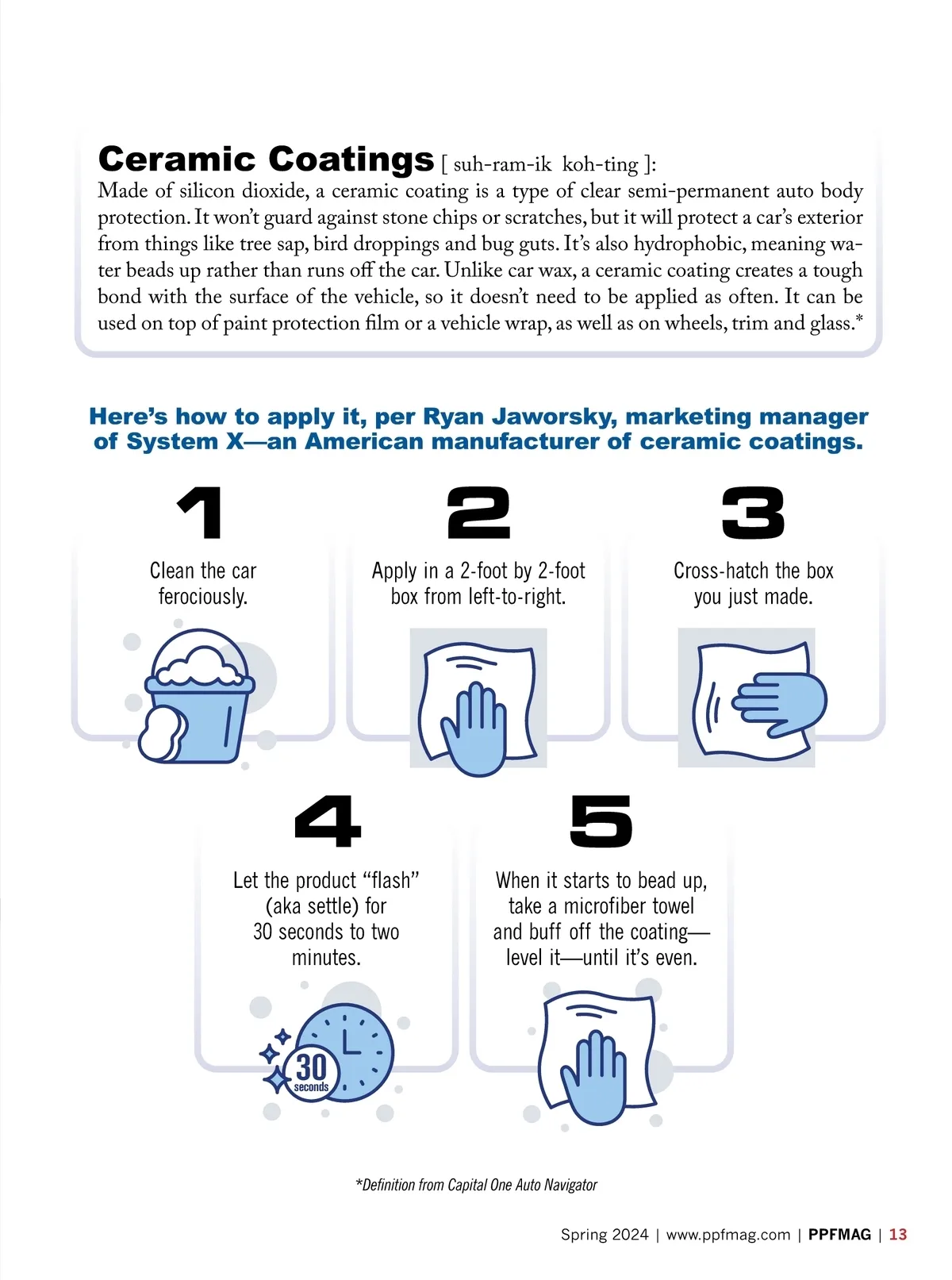 Ceramic Coatings [ suh-ram-ik koh-ting ]:
Made of silicon dioxide, a ceramic coating is a type of clear semi-permanent auto body protection. It won't guard against stone chips or scratches, but it will protect a car's exterior from things like tree sap, bird droppings and bug guts. It's also hydrophobic, meaning water beads up rather than runs off the car. Unlike car wax, a ceramic coating creates a tough bond with the surface of the vehicle, so it doesn't need to be applied as often. It can be used on top of paint protection film or a vehicle wrap, as well as on wheels, trim and glass.*

Here's how to apply it, per Ryan Jaworsky, marketing manager of System X—an American manufacturer of ceramic coatings.

1
Clean the car ferociously.

2
Apply in a 2-foot by 2-foot box from left-to-right.

3
Cross-hatch the box you just made.

4
Let the product "flash" (aka settle) for 30 seconds to two minutes.

30 seconds

5
When it starts to bead up, take a microfiber towel and buff off the coating—level it—until it's even.

*Definition from Capital One Auto Navigator

Spring 2024 | www.ppfmag.com | PPFMAG | 13