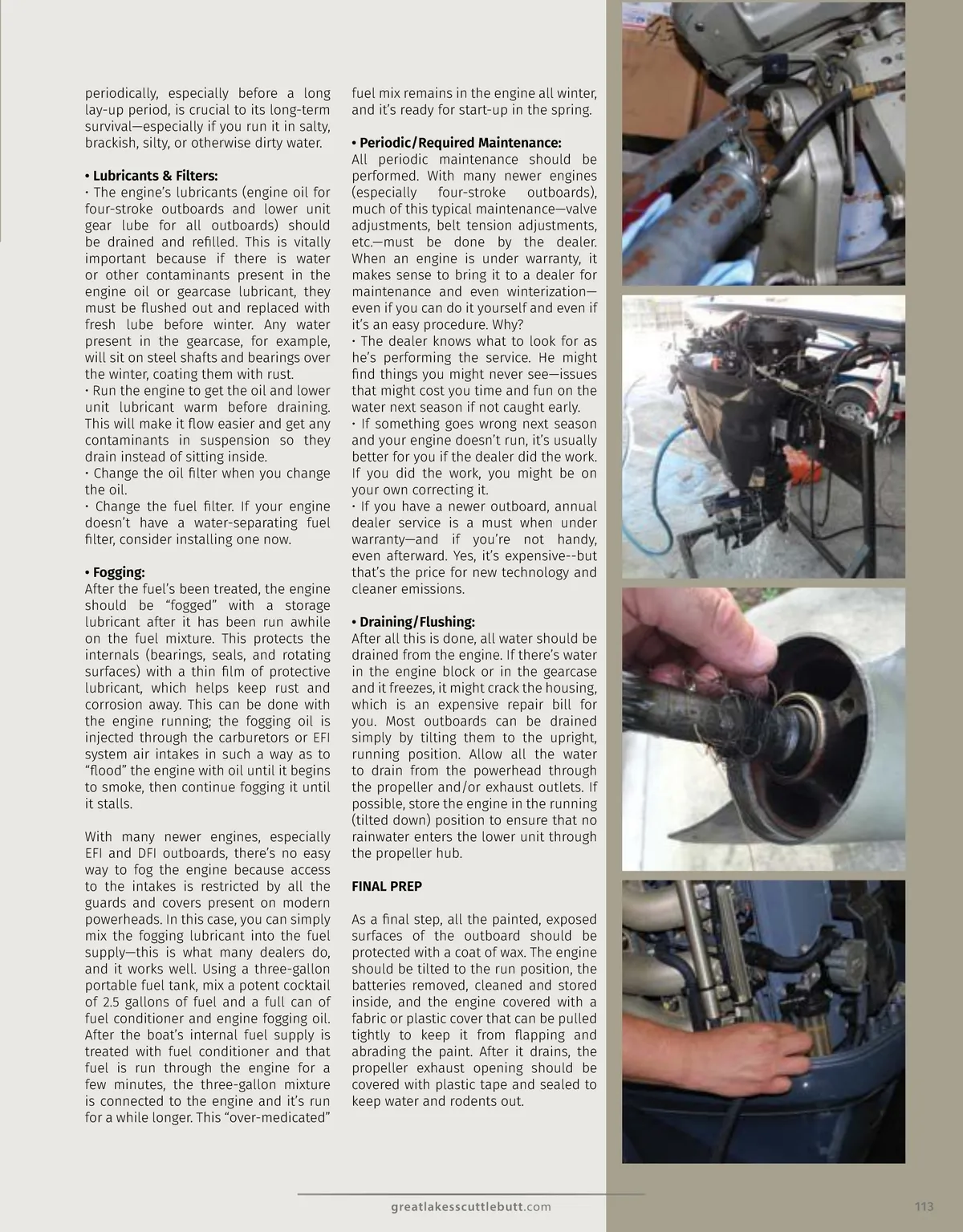 periodically, especially before a long lay-up period, is crucial to its long-term survival—especially if you run it in salty, brackish, silty, or otherwise dirty water.

• Lubricants & Filters:
• The engine's lubricants (engine oil for four-stroke outboards and lower unit gear lube for all outboards) should be drained and refilled. This is vitally important because if there is water or other contaminants present in the engine oil or gearcase lubricant, they must be flushed out and replaced with fresh lube before winter. Any water present in the gearcase, for example, will sit on steel shafts and bearings over the winter, coating them with rust.
• Run the engine to get the oil and lower unit lubricant warm before draining. This will make it flow easier and get any contaminants in suspension so they drain instead of sitting inside.
• Change the oil filter when you change the oil.
• Change the fuel filter. If your engine doesn't have a water-separating fuel filter, consider installing one now.

• Fogging:
After the fuel's been treated, the engine should be "fogged" with a storage lubricant after it has been run awhile on the fuel mixture. This protects the internals (bearings, seals, and rotating surfaces) with a thin film of protective lubricant, which helps keep rust and corrosion away. This can be done with the engine running; the fogging oil is injected through the carburetors or EFI system air intakes in such a way as to "flood" the engine with oil until it begins to smoke, then continue fogging it until it stalls.

With many newer engines, especially EFI and DFI outboards, there's no easy way to fog the engine because access to the intakes is restricted by all the guards and covers present on modern powerheads. In this case, you can simply mix the fogging lubricant into the fuel supply—this is what many dealers do, and it works well. Using a three-gallon portable fuel tank, mix a potent cocktail of 2.5 gallons of fuel and a full can of fuel conditioner and engine fogging oil. After the boat's internal fuel supply is treated with fuel conditioner and that fuel is run through the engine for a few minutes, the three-gallon mixture is connected to the engine and it's run for a while longer. This "over-medicated" fuel mix remains in the engine all winter, and it's ready for start-up in the spring.

• Periodic/Required Maintenance:
All periodic maintenance should be performed. With many newer engines (especially four-stroke outboards), much of this typical maintenance—valve adjustments, belt tension adjustments, etc.—must be done by the dealer. When an engine is under warranty, it makes sense to bring it to a dealer for maintenance and even winterization—even if you can do it yourself and even if it's an easy procedure. Why?
• The dealer knows what to look for as he's performing the service. He might find things you might never see—issues that might cost you time and fun on the water next season if not caught early.
• If something goes wrong next season and your engine doesn't run, it's usually better for you if the dealer did the work. If you did the work, you might be on your own correcting it.
• If you have a newer outboard, annual dealer service is a must when under warranty—and if you're not handy, even afterward. Yes, it's expensive--but that's the price for new technology and cleaner emissions.

• Draining/Flushing:
After all this is done, all water should be drained from the engine. If there's water in the engine block or in the gearcase and it freezes, it might crack the housing, which is an expensive repair bill for you. Most outboards can be drained simply by tilting them to the upright, running position. Allow all the water to drain from the powerhead through the propeller and/or exhaust outlets. If possible, store the engine in the running (tilted down) position to ensure that no rainwater enters the lower unit through the propeller hub.

FINAL PREP

As a final step, all the painted, exposed surfaces of the outboard should be protected with a coat of wax. The engine should be tilted to the run position, the batteries removed, cleaned and stored inside, and the engine covered with a fabric or plastic cover that can be pulled tightly to keep it from flapping and abrading the paint. After it drains, the propeller exhaust opening should be covered with plastic tape and sealed to keep water and rodents out.

greatlakesscuttlebutt.com 113