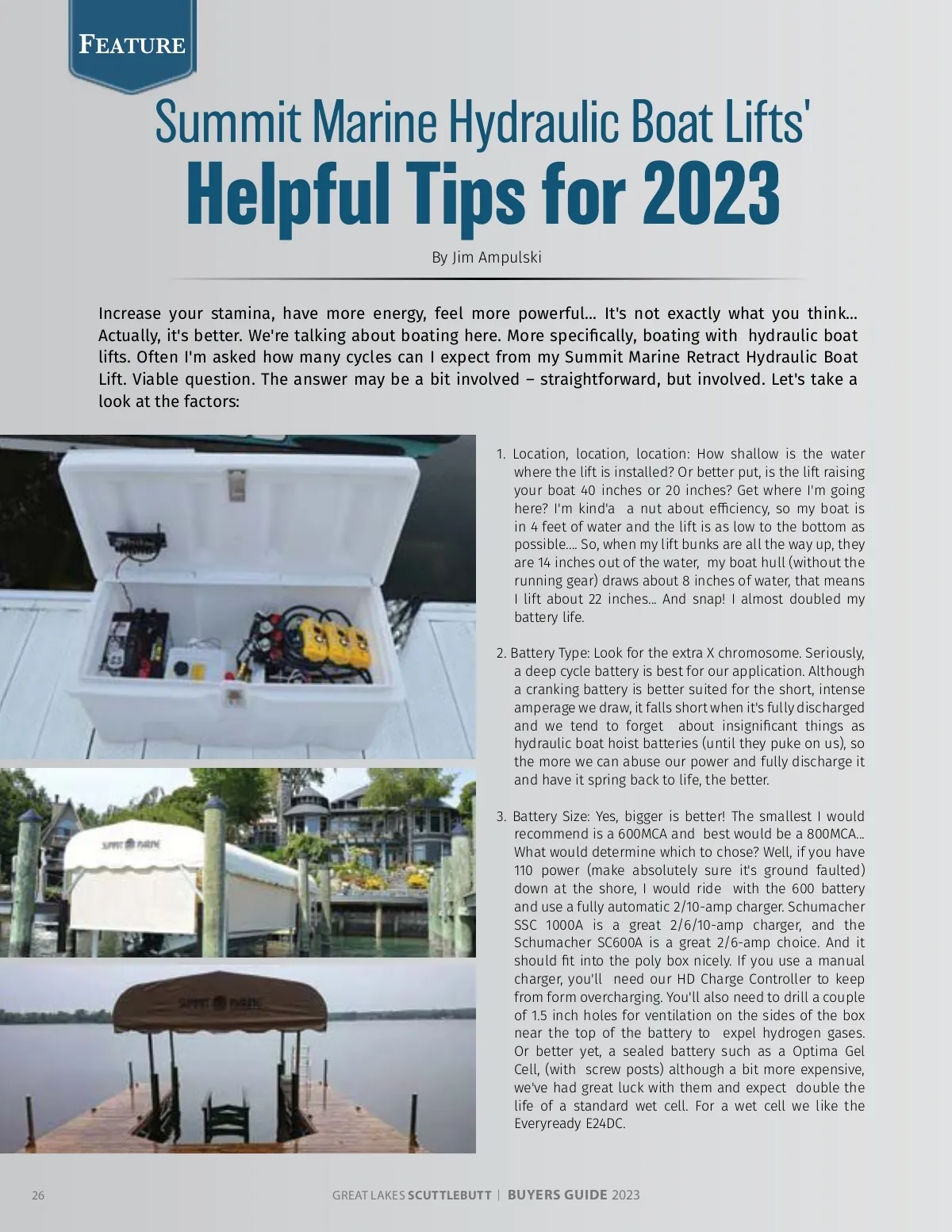 FEATURE

Summit Marine Hydraulic Boat Lifts'
Helpful Tips for 2023

By Jim Ampulski

Increase your stamina, have more energy, feel more powerful... It's not exactly what you think... Actually, it's better. We're talking about boating here. More specifically, boating with hydraulic boat lifts. Often I'm asked how many cycles can I expect from my Summit Marine Retract Hydraulic Boat Lift. Viable question. The answer may be a bit involved – straightforward, but involved. Let's take a look at the factors:

SUMMIT MARINE

SUMMIT MARINE

1. Location, location, location: How shallow is the water where the lift is installed? Or better put, is the lift raising your boat 40 inches or 20 inches? Get where I'm going here? I'm kind'a a nut about efficiency, so my boat is in 4 feet of water and the lift is as low to the bottom as possible.... So, when my lift bunks are all the way up, they are 14 inches out of the water, my boat hull (without the running gear) draws about 8 inches of water, that means I lift about 22 inches... And snap! I almost doubled my battery life.

2. Battery Type: Look for the extra X chromosome. Seriously, a deep cycle battery is best for our application. Although a cranking battery is better suited for the short, intense amperage we draw, it falls short when it's fully discharged and we tend to forget about insignificant things as hydraulic boat hoist batteries (until they puke on us), so the more we can abuse our power and fully discharge it and have it spring back to life, the better.

3. Battery Size: Yes, bigger is better! The smallest I would recommend is a 600MCA and best would be a 800MCA... What would determine which to chose? Well, if you have 110 power (make absolutely sure it's ground faulted) down at the shore, I would ride with the 600 battery and use a fully automatic 2/10-amp charger. Schumacher SSC 1000A is a great 2/6/10-amp charger, and the Schumacher SC600A is a great 2/6-amp choice. And it should fit into the poly box nicely. If you use a manual charger, you'll need our HD Charge Controller to keep from form overcharging. You'll also need to drill a couple of 1.5 inch holes for ventilation on the sides of the box near the top of the battery to expel hydrogen gases. Or better yet, a sealed battery such as a Optima Gel Cell, (with screw posts) although a bit more expensive, we've had great luck with them and expect double the life of a standard wet cell. For a wet cell we like the Everyready E24DC.

26 GREAT LAKES SCUTTLEBUTT | BUYERS GUIDE 2023