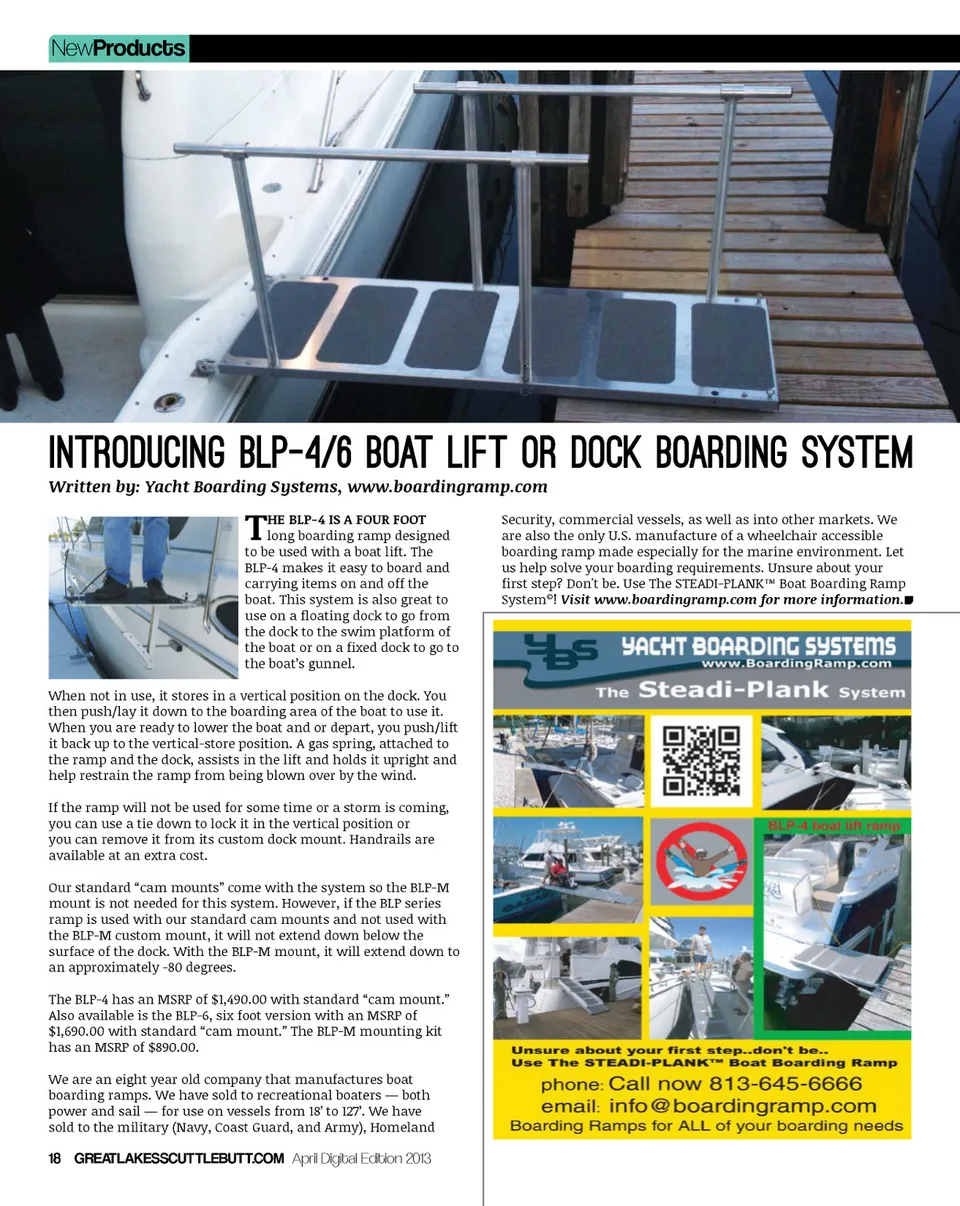 NewProducts

INTRODUCING BLP-4/6 BOAT LIFT OR DOCK BOARDING SYSTEM

Written by: Yacht Boarding Systems, www.boardingramp.com

THE BLP-4 IS A FOUR FOOT long boarding ramp designed to be used with a boat lift. The BLP-4 makes it easy to board and carrying items on and off the boat. This system is also great to use on a floating dock to go from the dock to the swim platform of the boat or on a fixed dock to go to the boat's gunnel.

When not in use, it stores in a vertical position on the dock. You then push/lay it down to the boarding area of the boat to use it. When you are ready to lower the boat and or depart, you push/lift it back up to the vertical-store position. A gas spring, attached to the ramp and the dock, assists in the lift and holds it upright and help restrain the ramp from being blown over by the wind.

If the ramp will not be used for some time or a storm is coming, you can use a tie down to lock it in the vertical position or you can remove it from its custom dock mount. Handrails are available at an extra cost.

Our standard "cam mounts" come with the system so the BLP-M mount is not needed for this system. However, if the BLP series ramp is used with our standard cam mounts and not used with the BLP-M custom mount, it will not extend down below the surface of the dock. With the BLP-M mount, it will extend down to an approximately -80 degrees.

The BLP-4 has an MSRP of $1,490.00 with standard "cam mount." Also available is the BLP-6, six foot version with an MSRP of $1,690.00 with standard "cam mount." The BLP-M mounting kit has an MSRP of $890.00.

We are an eight year old company that manufactures boat boarding ramps. We have sold to recreational boaters — both power and sail — for use on vessels from 18' to 127'. We have sold to the military (Navy, Coast Guard, and Army), Homeland Security, commercial vessels, as well as into other markets. We are also the only U.S. manufacture of a wheelchair accessible boarding ramp made especially for the marine environment. Let us help solve your boarding requirements. Unsure about your first step? Don't be. Use The STEADI-PLANK™ Boat Boarding Ramp System©! Visit www.boardingramp.com for more information.

YBS
YACHT BOARDING SYSTEMS
www.BoardingRamp.com
The Steadi-Plank System
BLP-4 boat lift ramp
Unsure about your first step..don't be..
Use The STEADI-PLANK™ Boat Boarding Ramp
phone: Call now 813-645-6666
email: info@boardingramp.com
Boarding Ramps for ALL of your boarding needs

18 GREATLAKESSCUTTLEBUTT.COM April Digital Edition 2013