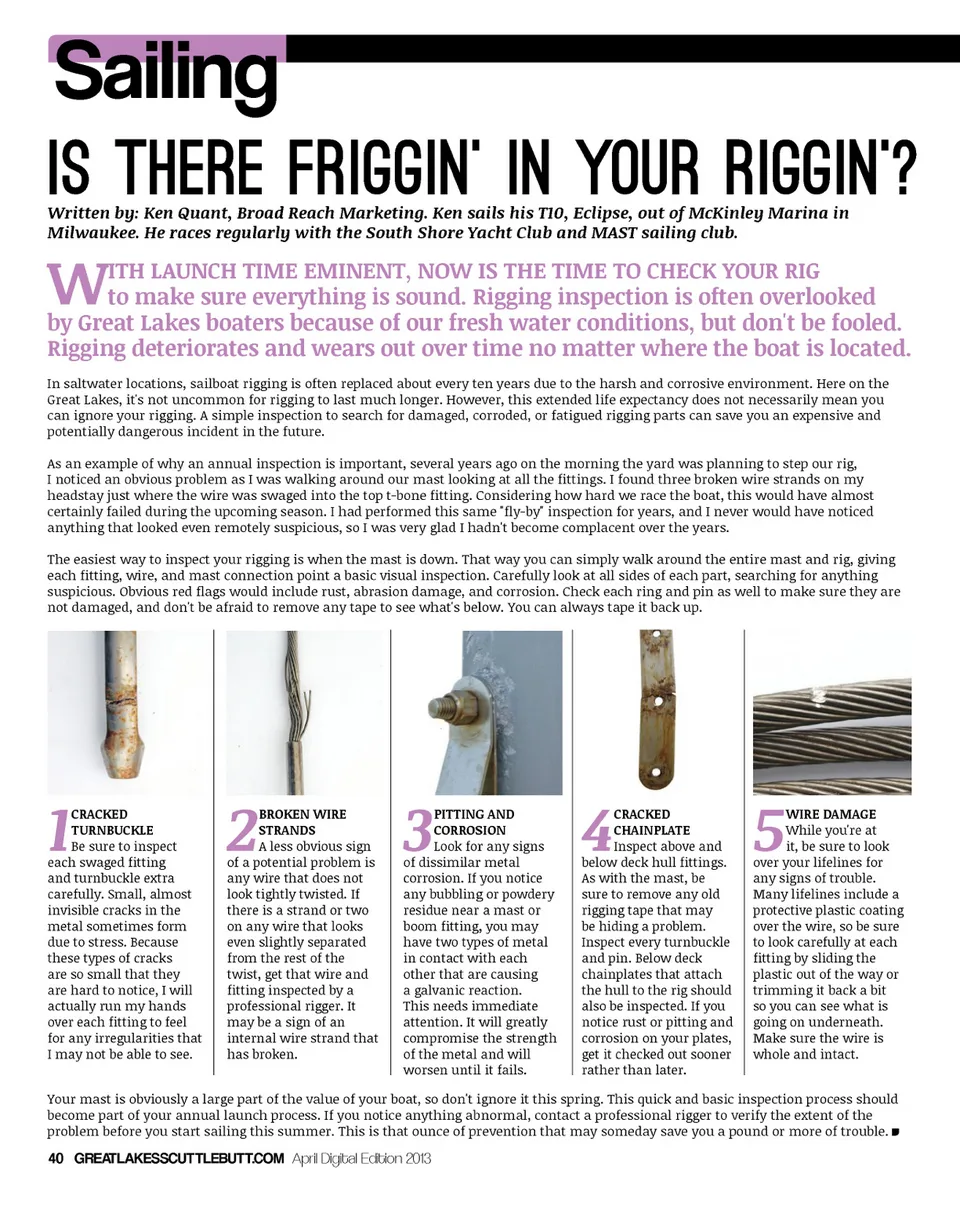 Sailing

IS THERE FRIGGIN' IN YOUR RIGGIN'?

Written by: Ken Quant, Broad Reach Marketing. Ken sails his T10, Eclipse, out of McKinley Marina in Milwaukee. He races regularly with the South Shore Yacht Club and MAST sailing club.

WITH LAUNCH TIME EMINENT, NOW IS THE TIME TO CHECK YOUR RIG to make sure everything is sound. Rigging inspection is often overlooked by Great Lakes boaters because of our fresh water conditions, but don't be fooled. Rigging deteriorates and wears out over time no matter where the boat is located.

In saltwater locations, sailboat rigging is often replaced about every ten years due to the harsh and corrosive environment. Here on the Great Lakes, it's not uncommon for rigging to last much longer. However, this extended life expectancy does not necessarily mean you can ignore your rigging. A simple inspection to search for damaged, corroded, or fatigued rigging parts can save you an expensive and potentially dangerous incident in the future.

As an example of why an annual inspection is important, several years ago on the morning the yard was planning to step our rig, I noticed an obvious problem as I was walking around our mast looking at all the fittings. I found three broken wire strands on my headstay just where the wire was swaged into the top t-bone fitting. Considering how hard we race the boat, this would have almost certainly failed during the upcoming season. I had performed this same "fly-by" inspection for years, and I never would have noticed anything that looked even remotely suspicious, so I was very glad I hadn't become complacent over the years.

The easiest way to inspect your rigging is when the mast is down. That way you can simply walk around the entire mast and rig, giving each fitting, wire, and mast connection point a basic visual inspection. Carefully look at all sides of each part, searching for anything suspicious. Obvious red flags would include rust, abrasion damage, and corrosion. Check each ring and pin as well to make sure they are not damaged, and don't be afraid to remove any tape to see what's below. You can always tape it back up.

1 CRACKED TURNBUCKLE
Be sure to inspect each swaged fitting and turnbuckle extra carefully. Small, almost invisible cracks in the metal sometimes form due to stress. Because these types of cracks are so small that they are hard to notice, I will actually run my hands over each fitting to feel for any irregularities that I may not be able to see.

2 BROKEN WIRE STRANDS
A less obvious sign of a potential problem is any wire that does not look tightly twisted. If there is a strand or two on any wire that looks even slightly separated from the rest of the twist, get that wire and fitting inspected by a professional rigger. It may be a sign of an internal wire strand that has broken.

3 PITTING AND CORROSION
Look for any signs of dissimilar metal corrosion. If you notice any bubbling or powdery residue near a mast or boom fitting, you may have two types of metal in contact with each other that are causing a galvanic reaction. This needs immediate attention. It will greatly compromise the strength of the metal and will worsen until it fails.

4 CRACKED CHAINPLATE
Inspect above and below deck hull fittings. As with the mast, be sure to remove any old rigging tape that may be hiding a problem. Inspect every turnbuckle and pin. Below deck chainplates that attach the hull to the rig should also be inspected. If you notice rust or pitting and corrosion on your plates, get it checked out sooner rather than later.

5 WIRE DAMAGE
While you're at it, be sure to look over your lifelines for any signs of trouble. Many lifelines include a protective plastic coating over the wire, so be sure to look carefully at each fitting by sliding the plastic out of the way or trimming it back a bit so you can see what is going on underneath. Make sure the wire is whole and intact.

Your mast is obviously a large part of the value of your boat, so don't ignore it this spring. This quick and basic inspection process should become part of your annual launch process. If you notice anything abnormal, contact a professional rigger to verify the extent of the problem before you start sailing this summer. This is that ounce of prevention that may someday save you a pound or more of trouble.

40 GREATLAKESSCUTTLEBUTT.COM April Digital Edition 2013