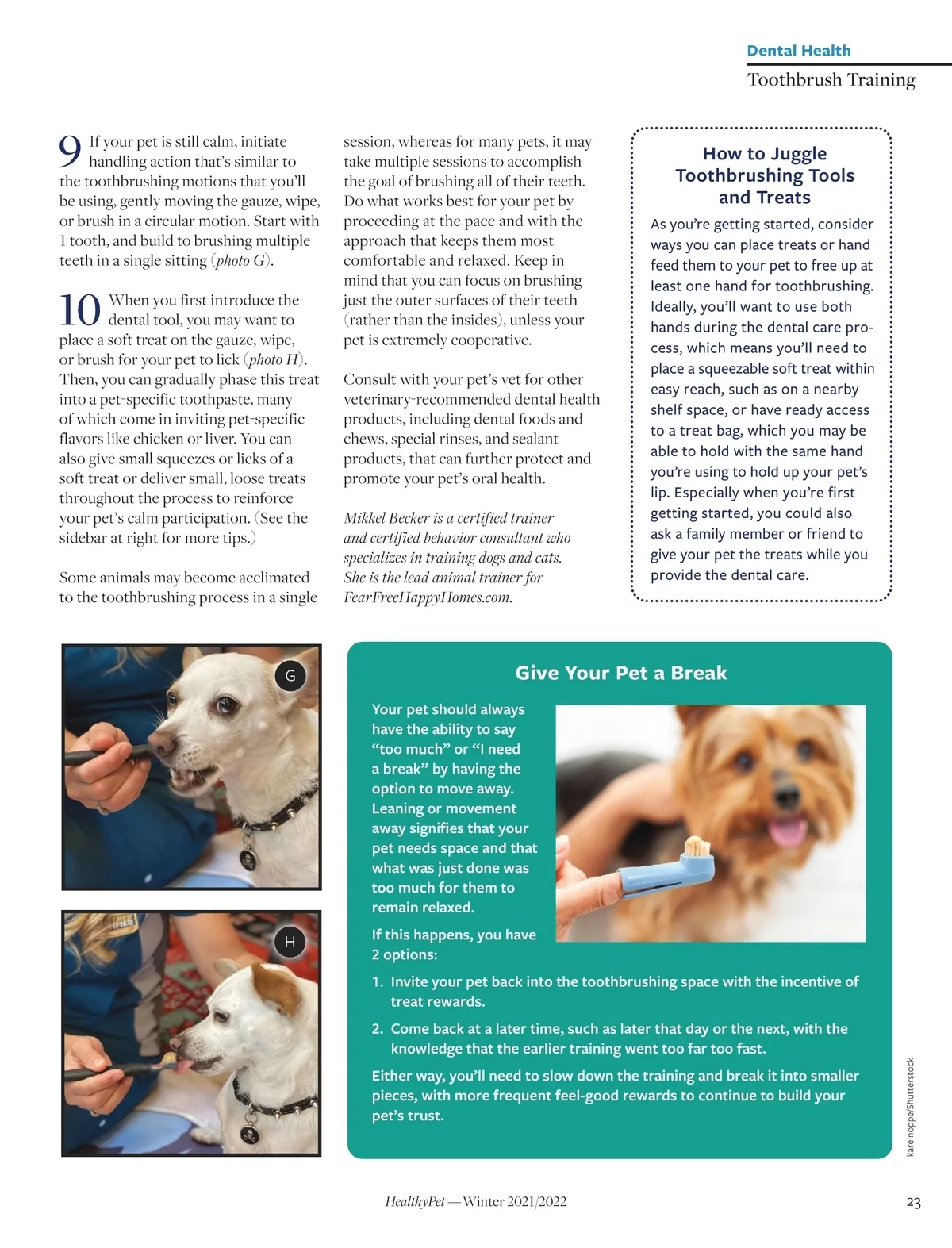 Dental Health
Toothbrush Training

9 If your pet is still calm, initiate handling action that's similar to the toothbrushing motions that you'll be using, gently moving the gauze, wipe, or brush in a circular motion. Start with 1 tooth, and build to brushing multiple teeth in a single sitting (photo G).

10 When you first introduce the dental tool, you may want to place a soft treat on the gauze, wipe, or brush for your pet to lick (photo H). Then, you can gradually phase this treat into a pet-specific toothpaste, many of which come in inviting pet-specific flavors like chicken or liver. You can also give small squeezes or licks of a soft treat or deliver small, loose treats throughout the process to reinforce your pet's calm participation. (See the sidebar at right for more tips.)

Some animals may become acclimated to the toothbrushing process in a single session, whereas for many pets, it may take multiple sessions to accomplish the goal of brushing all of their teeth. Do what works best for your pet by proceeding at the pace and with the approach that keeps them most comfortable and relaxed. Keep in mind that you can focus on brushing just the outer surfaces of their teeth (rather than the insides), unless your pet is extremely cooperative.

Consult with your pet's vet for other veterinary-recommended dental health products, including dental foods and chews, special rinses, and sealant products, that can further protect and promote your pet's oral health.

Mikkel Becker is a certified trainer and certified behavior consultant who specializes in training dogs and cats. She is the lead animal trainer for FearFreeHappyHomes.com.

How to Juggle Toothbrushing Tools and Treats

As you're getting started, consider ways you can place treats or hand feed them to your pet to free up at least one hand for toothbrushing. Ideally, you'll want to use both hands during the dental care process, which means you'll need to place a squeezable soft treat within easy reach, such as on a nearby shelf space, or have ready access to a treat bag, which you may be able to hold with the same hand you're using to hold up your pet's lip. Especially when you're first getting started, you could also ask a family member or friend to give your pet the treats while you provide the dental care.

G

H

Give Your Pet a Break

Your pet should always have the ability to say "too much" or "I need a break" by having the option to move away. Leaning or movement away signifies that your pet needs space and that what was just done was too much for them to remain relaxed.

If this happens, you have 2 options:

1. Invite your pet back into the toothbrushing space with the incentive of treat rewards.

2. Come back at a later time, such as later that day or the next, with the knowledge that the earlier training went too far too fast.

Either way, you'll need to slow down the training and break it into smaller pieces, with more frequent feel-good rewards to continue to build your pet's trust.

karelnoppe/Shutterstock

HealthyPet — Winter 2021/2022 23