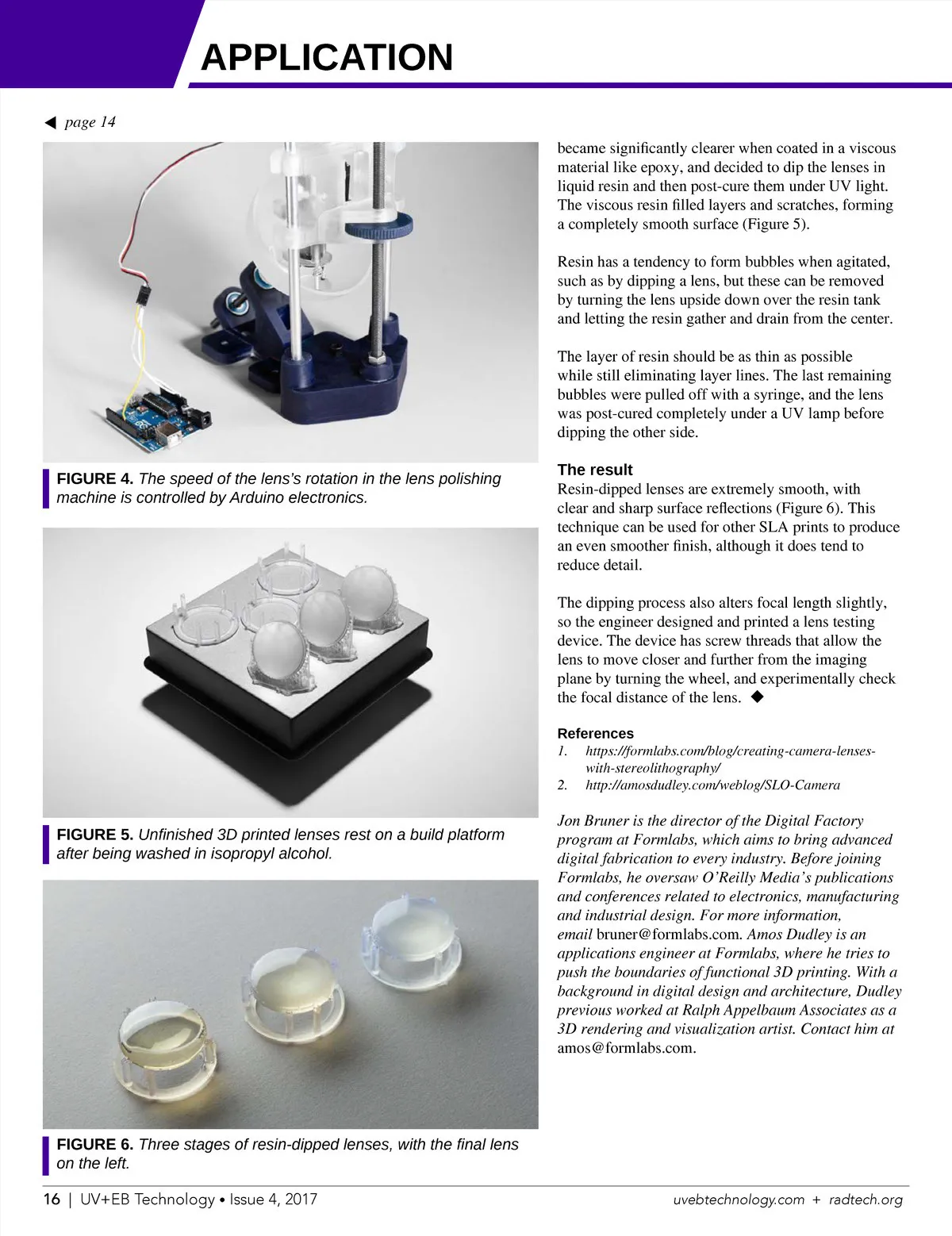 APPLICATION

◀ page 14

FIGURE 4. The speed of the lens's rotation in the lens polishing machine is controlled by Arduino electronics.

FIGURE 5. Unfinished 3D printed lenses rest on a build platform after being washed in isopropyl alcohol.

FIGURE 6. Three stages of resin-dipped lenses, with the final lens on the left.

became significantly clearer when coated in a viscous material like epoxy, and decided to dip the lenses in liquid resin and then post-cure them under UV light. The viscous resin filled layers and scratches, forming a completely smooth surface (Figure 5).

Resin has a tendency to form bubbles when agitated, such as by dipping a lens, but these can be removed by turning the lens upside down over the resin tank and letting the resin gather and drain from the center.

The layer of resin should be as thin as possible while still eliminating layer lines. The last remaining bubbles were pulled off with a syringe, and the lens was post-cured completely under a UV lamp before dipping the other side.

The result
Resin-dipped lenses are extremely smooth, with clear and sharp surface reflections (Figure 6). This technique can be used for other SLA prints to produce an even smoother finish, although it does tend to reduce detail.

The dipping process also alters focal length slightly, so the engineer designed and printed a lens testing device. The device has screw threads that allow the lens to move closer and further from the imaging plane by turning the wheel, and experimentally check the focal distance of the lens. ◆

References
1. https://formlabs.com/blog/creating-camera-lenses-with-stereolithography/
2. http://amosdudley.com/weblog/SLO-Camera

Jon Bruner is the director of the Digital Factory program at Formlabs, which aims to bring advanced digital fabrication to every industry. Before joining Formlabs, he oversaw O'Reilly Media's publications and conferences related to electronics, manufacturing and industrial design. For more information, email bruner@formlabs.com. Amos Dudley is an applications engineer at Formlabs, where he tries to push the boundaries of functional 3D printing. With a background in digital design and architecture, Dudley previous worked at Ralph Appelbaum Associates as a 3D rendering and visualization artist. Contact him at amos@formlabs.com.

16 | UV+EB Technology • Issue 4, 2017 uvebtechnology.com + radtech.org