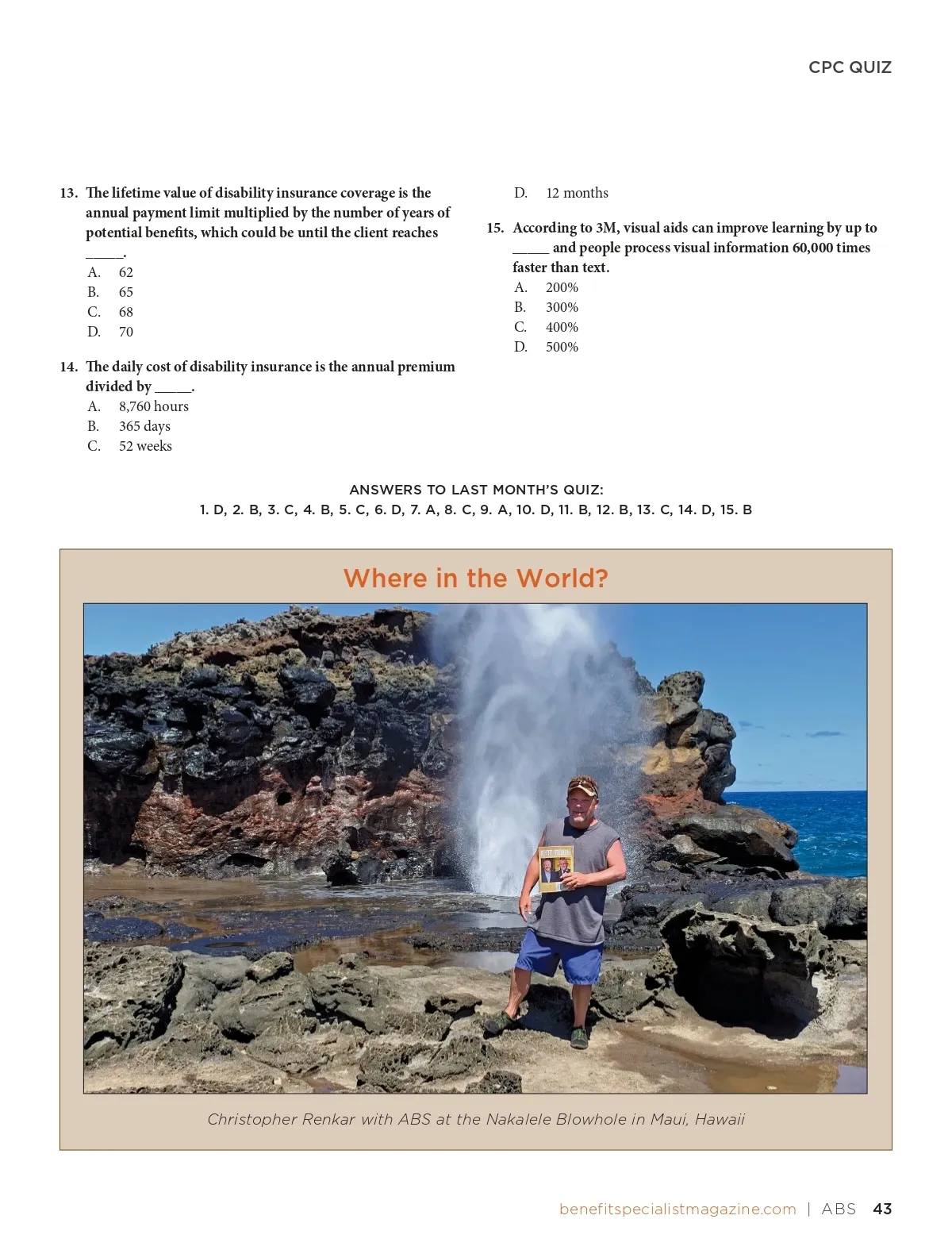 CPC QUIZ

13. The lifetime value of disability insurance coverage is the annual payment limit multiplied by the number of years of potential benefits, which could be until the client reaches _____.

A. 62
B. 65
C. 68
D. 70

14. The daily cost of disability insurance is the annual premium divided by _____.

A. 8,760 hours
B. 365 days
C. 52 weeks
D. 12 months

15. According to 3M, visual aids can improve learning by up to _____ and people process visual information 60,000 times faster than text.

A. 200%
B. 300%
C. 400%
D. 500%

ANSWERS TO LAST MONTH'S QUIZ:
1. D, 2. B, 3. C, 4. B, 5. C, 6. D, 7. A, 8. C, 9. A, 10. D, 11. B, 12. B, 13. C, 14. D, 15. B

Where in the World?

Christopher Renkar with ABS at the Nakalele Blowhole in Maui, Hawaii

benefitspecialistmagazine.com | ABS 43