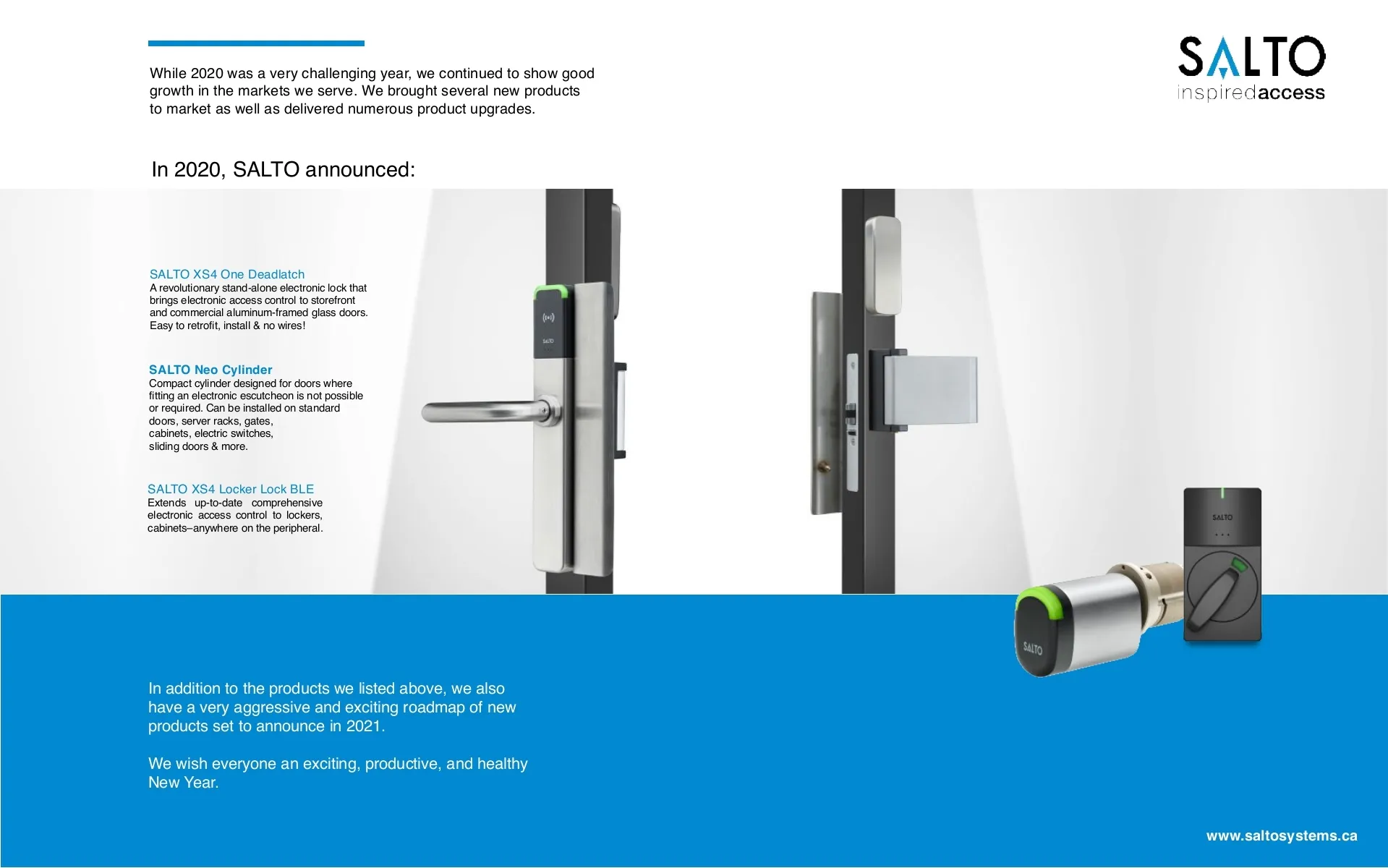 While 2020 was a very challenging year, we continued to show good growth in the markets we serve. We brought several new products to market as well as delivered numerous product upgrades.

SALTO
inspiredaccess

In 2020, SALTO announced:

SALTO XS4 One Deadlatch
A revolutionary stand-alone electronic lock that brings electronic access control to storefront and commercial aluminum-framed glass doors. Easy to retrofit, install & no wires!

SALTO Neo Cylinder
Compact cylinder designed for doors where fitting an electronic escutcheon is not possible or required. Can be installed on standard doors, server racks, gates, cabinets, electric switches, sliding doors & more.

SALTO XS4 Locker Lock BLE
Extends up-to-date comprehensive electronic access control to lockers, cabinets–anywhere on the peripheral.

SALTO

SALTO

SALTO

In addition to the products we listed above, we also have a very aggressive and exciting roadmap of new products set to announce in 2021.

We wish everyone an exciting, productive, and healthy New Year.

www.saltosystems.ca