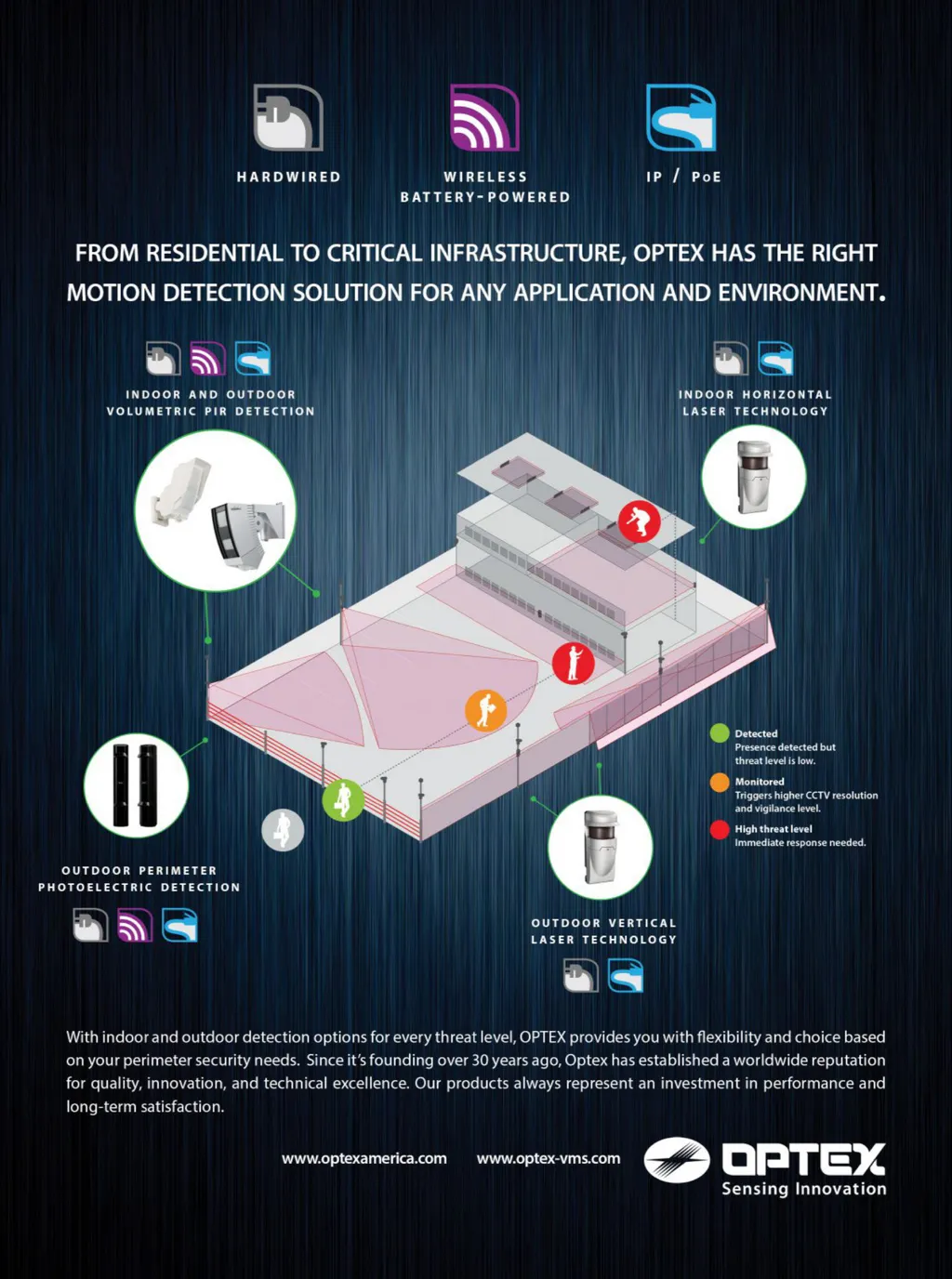 HARDWIRED

WIRELESS
BATTERY-POWERED

IP / PoE

FROM RESIDENTIAL TO CRITICAL INFRASTRUCTURE, OPTEX HAS THE RIGHT MOTION DETECTION SOLUTION FOR ANY APPLICATION AND ENVIRONMENT.

INDOOR AND OUTDOOR
VOLUMETRIC PIR DETECTION

INDOOR HORIZONTAL
LASER TECHNOLOGY

Detected
Presence detected but threat level is low.

Monitored
Triggers higher CCTV resolution and vigilance level.

High threat level
Immediate response needed.

OUTDOOR PERIMETER
PHOTOELECTRIC DETECTION

OUTDOOR VERTICAL
LASER TECHNOLOGY

With indoor and outdoor detection options for every threat level, OPTEX provides you with flexibility and choice based on your perimeter security needs. Since it's founding over 30 years ago, Optex has established a worldwide reputation for quality, innovation, and technical excellence. Our products always represent an investment in performance and long-term satisfaction.

www.optexamerica.com www.optex-vms.com

OPTEX
Sensing Innovation