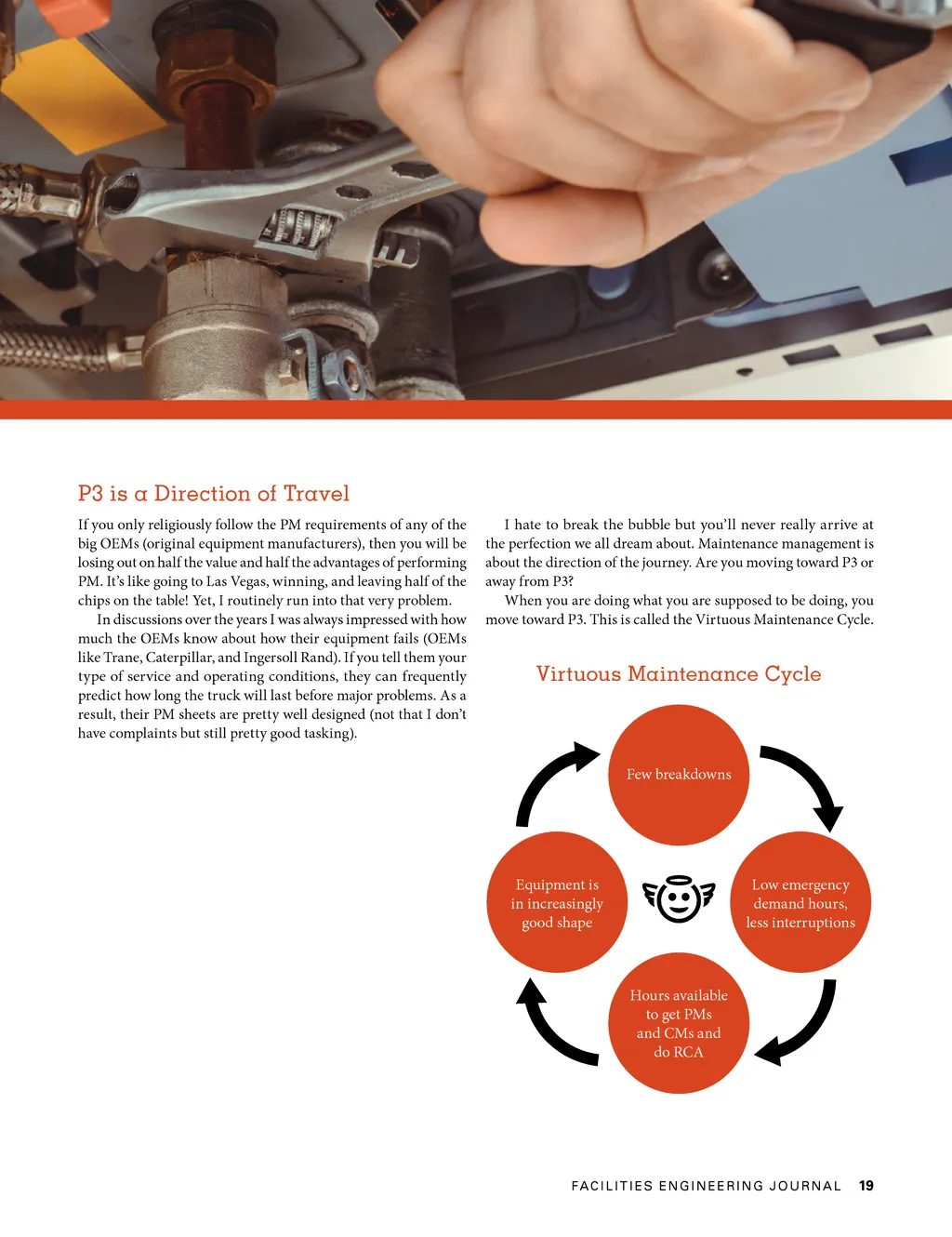 P3 is a Direction of Travel

If you only religiously follow the PM requirements of any of the big OEMs (original equipment manufacturers), then you will be losing out on half the value and half the advantages of performing PM. It's like going to Las Vegas, winning, and leaving half of the chips on the table! Yet, I routinely run into that very problem.

In discussions over the years I was always impressed with how much the OEMs know about how their equipment fails (OEMs like Trane, Caterpillar, and Ingersoll Rand). If you tell them your type of service and operating conditions, they can frequently predict how long the truck will last before major problems. As a result, their PM sheets are pretty well designed (not that I don't have complaints but still pretty good tasking).

I hate to break the bubble but you'll never really arrive at the perfection we all dream about. Maintenance management is about the direction of the journey. Are you moving toward P3 or away from P3?

When you are doing what you are supposed to be doing, you move toward P3. This is called the Virtuous Maintenance Cycle.

Virtuous Maintenance Cycle

Few breakdowns

Low emergency demand hours, less interruptions

Hours available to get PMs and CMs and do RCA

Equipment is in increasingly good shape

FACILITIES ENGINEERING JOURNAL 19