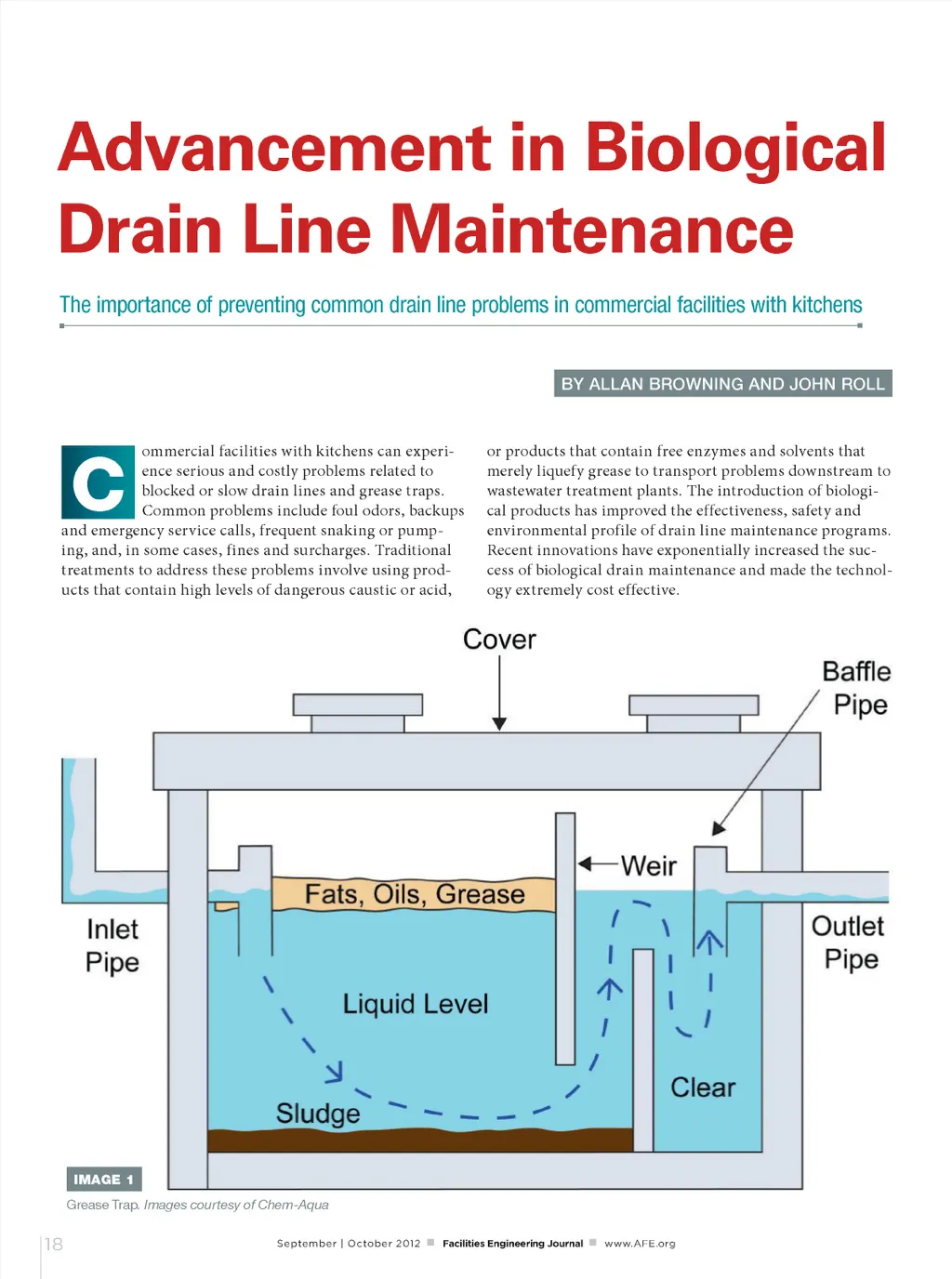 Advancement in Biological Drain Line Maintenance

The importance of preventing common drain line problems in commercial facilities with kitchens

BY ALLAN BROWNING AND JOHN ROLL

Commercial facilities with kitchens can experience serious and costly problems related to blocked or slow drain lines and grease traps. Common problems include foul odors, backups and emergency service calls, frequent snaking or pumping, and, in some cases, fines and surcharges. Traditional treatments to address these problems involve using products that contain high levels of dangerous caustic or acid, or products that contain free enzymes and solvents that merely liquefy grease to transport problems downstream to wastewater treatment plants. The introduction of biological products has improved the effectiveness, safety and environmental profile of drain line maintenance programs. Recent innovations have exponentially increased the success of biological drain maintenance and made the technology extremely cost effective.

Cover

Baffle Pipe

Weir

Fats, Oils, Grease

Inlet Pipe

Outlet Pipe

Liquid Level

Clear

Sludge

IMAGE 1

Grease Trap. Images courtesy of Chem-Aqua

18

September | October 2012 Facilities Engineering Journal www.AFE.org