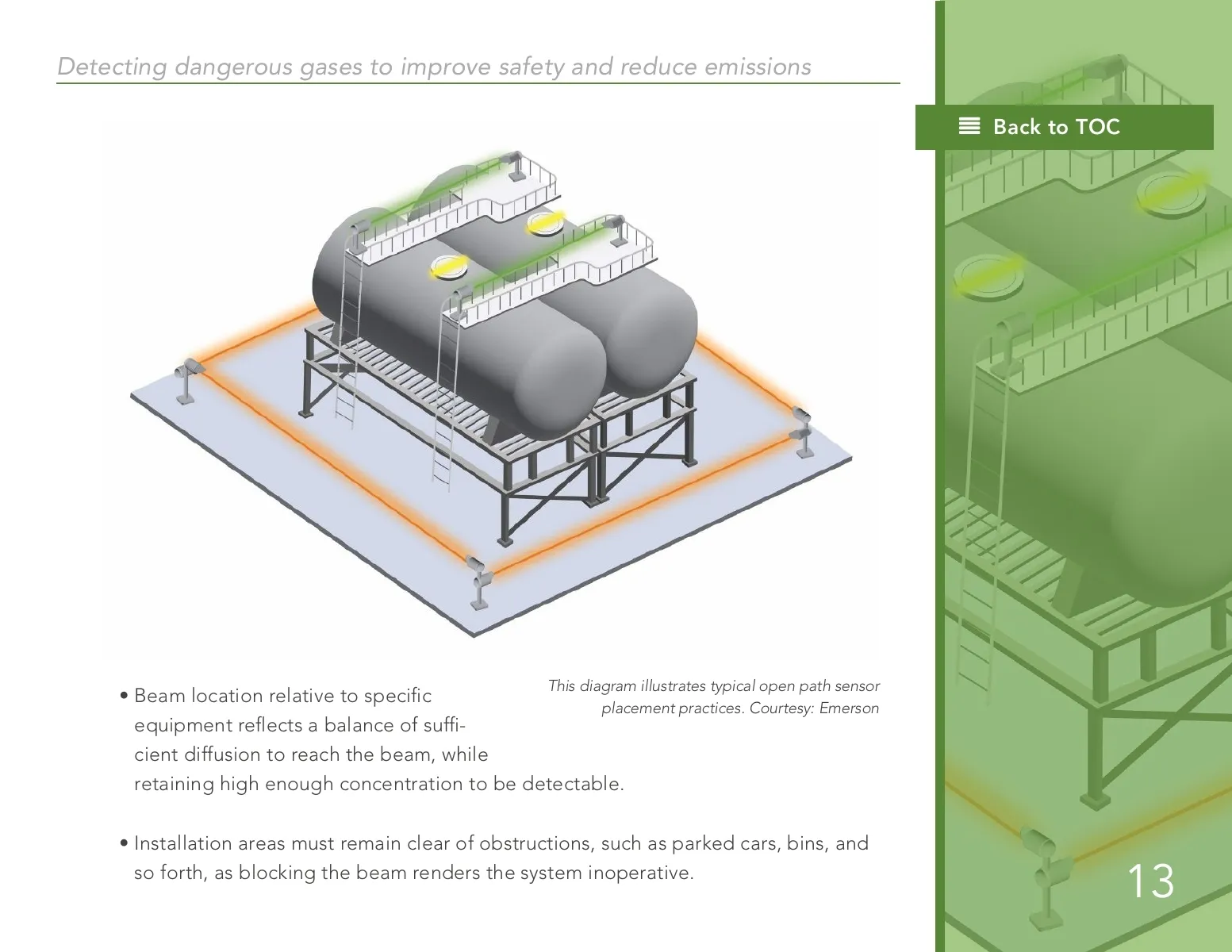 Detecting dangerous gases to improve safety and reduce emissions

Back to TOC

This diagram illustrates typical open path sensor placement practices. Courtesy: Emerson

• Beam location relative to specific equipment reflects a balance of sufficient diffusion to reach the beam, while retaining high enough concentration to be detectable.

• Installation areas must remain clear of obstructions, such as parked cars, bins, and so forth, as blocking the beam renders the system inoperative.

13