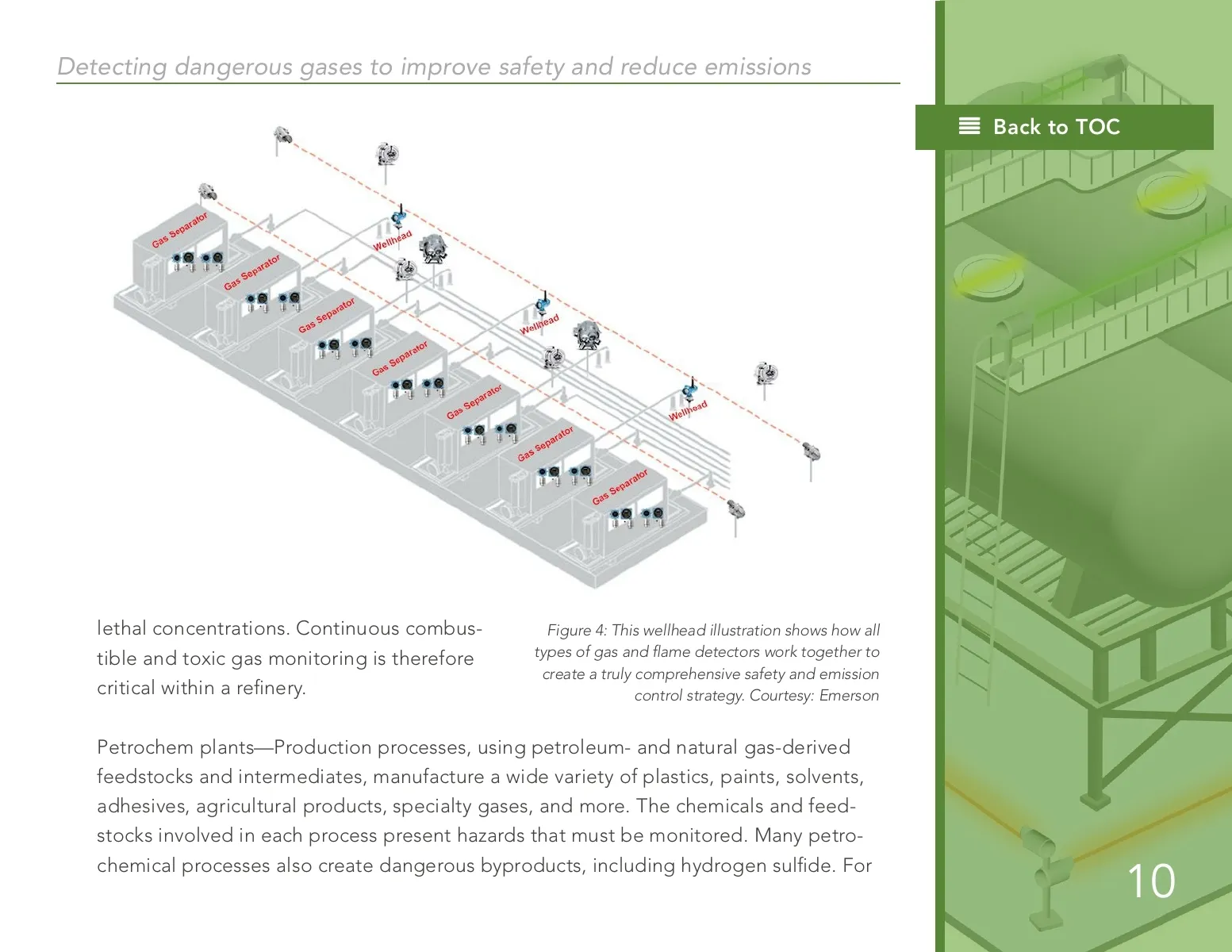 Detecting dangerous gases to improve safety and reduce emissions

Back to TOC

Gas Separator
Gas Separator
Gas Separator
Gas Separator
Gas Separator
Gas Separator
Gas Separator
Wellhead
Wellhead
Wellhead

lethal concentrations. Continuous combustible and toxic gas monitoring is therefore critical within a refinery.

Figure 4: This wellhead illustration shows how all types of gas and flame detectors work together to create a truly comprehensive safety and emission control strategy. Courtesy: Emerson

Petrochem plants—Production processes, using petroleum- and natural gas-derived feedstocks and intermediates, manufacture a wide variety of plastics, paints, solvents, adhesives, agricultural products, specialty gases, and more. The chemicals and feedstocks involved in each process present hazards that must be monitored. Many petrochemical processes also create dangerous byproducts, including hydrogen sulfide. For

10