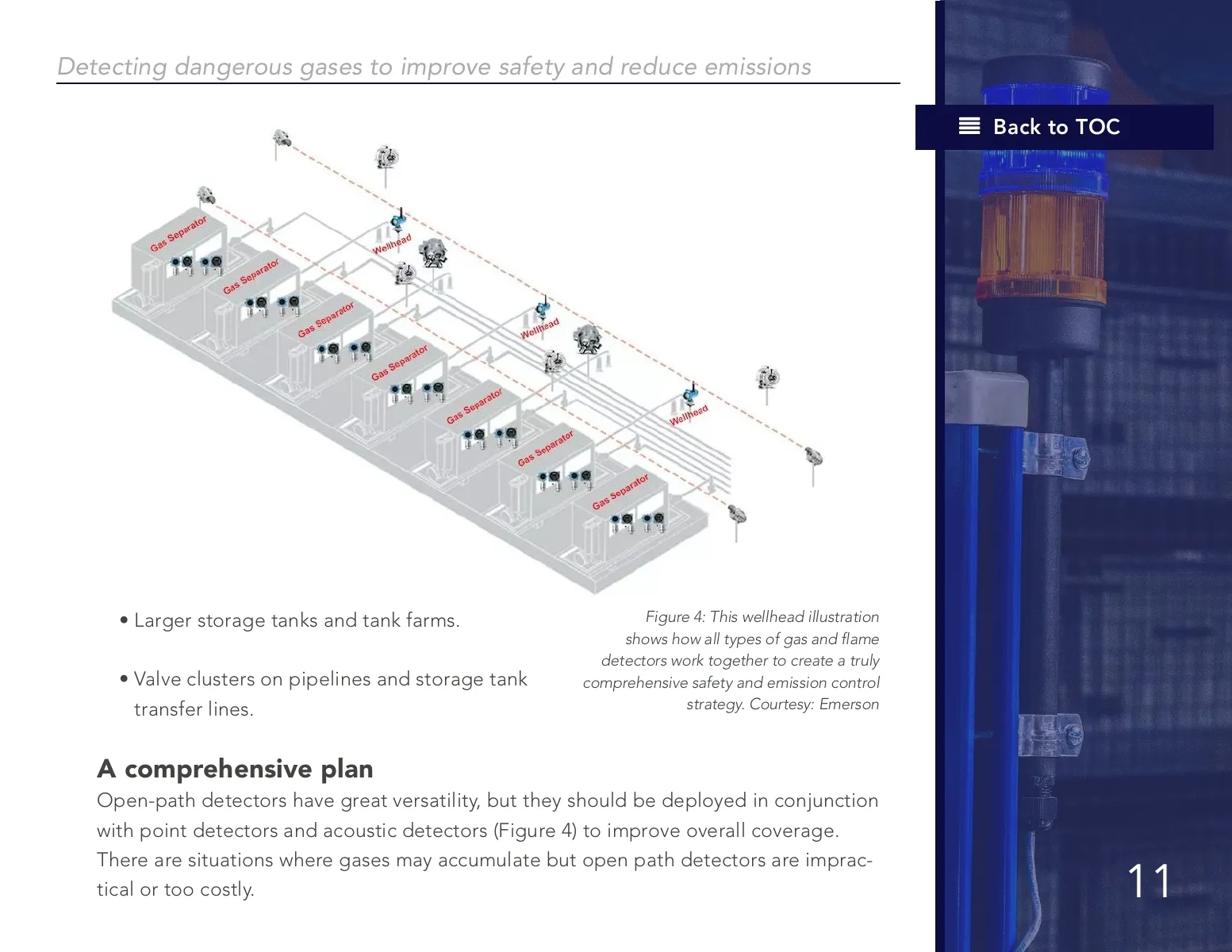 Detecting dangerous gases to improve safety and reduce emissions

Back to TOC

Gas Separator
Gas Separator
Gas Separator
Gas Separator
Gas Separator
Gas Separator
Gas Separator
Wellhead
Wellhead
Wellhead

• Larger storage tanks and tank farms.

• Valve clusters on pipelines and storage tank transfer lines.

Figure 4: This wellhead illustration shows how all types of gas and flame detectors work together to create a truly comprehensive safety and emission control strategy. Courtesy: Emerson

A comprehensive plan

Open-path detectors have great versatility, but they should be deployed in conjunction with point detectors and acoustic detectors (Figure 4) to improve overall coverage. There are situations where gases may accumulate but open path detectors are impractical or too costly.

11