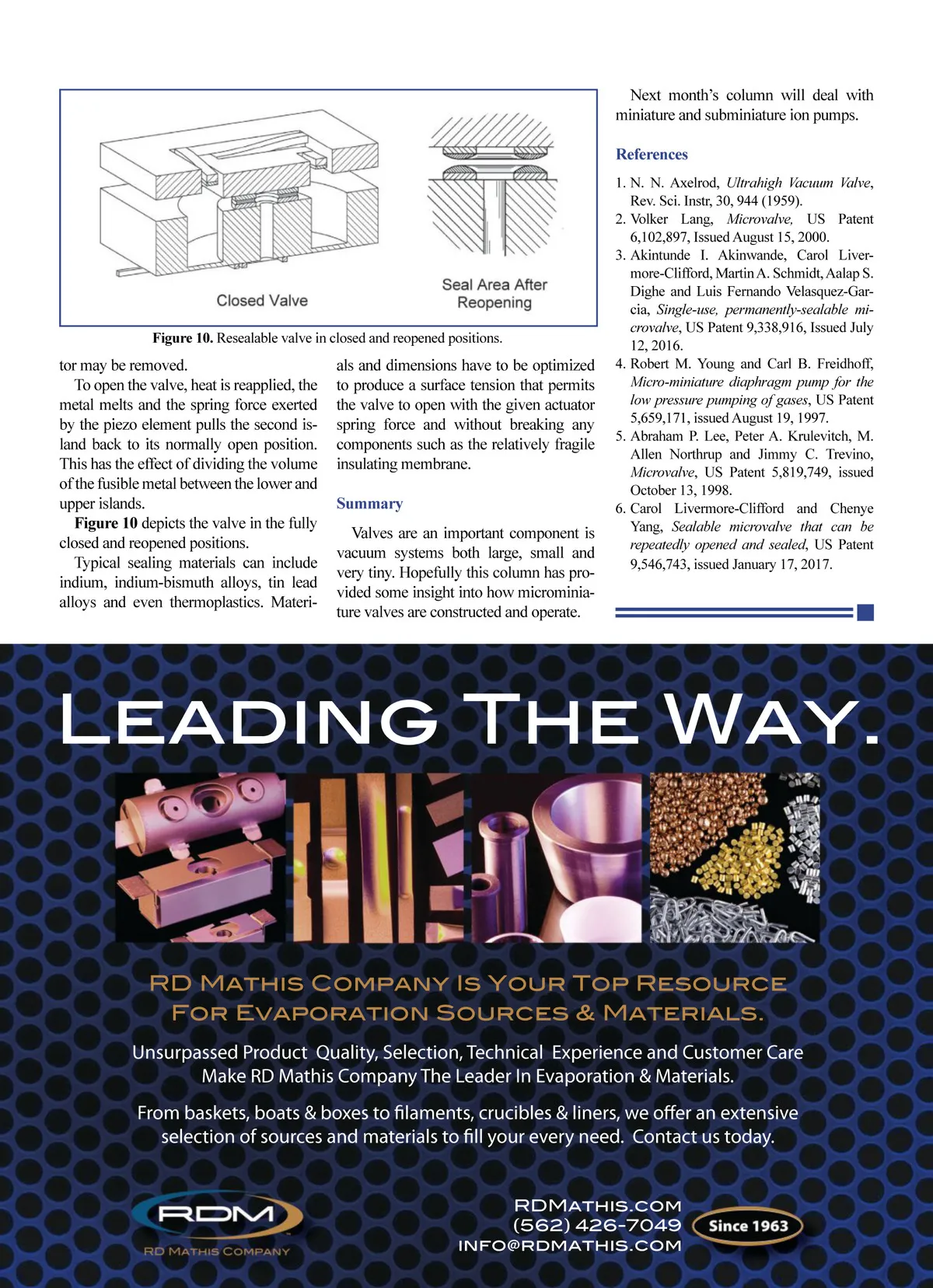 Closed Valve

Seal Area After Reopening

Figure 10. Resealable valve in closed and reopened positions.

tor may be removed.

To open the valve, heat is reapplied, the metal melts and the spring force exerted by the piezo element pulls the second island back to its normally open position. This has the effect of dividing the volume of the fusible metal between the lower and upper islands.

Figure 10 depicts the valve in the fully closed and reopened positions.

Typical sealing materials can include indium, indium-bismuth alloys, tin lead alloys and even thermoplastics. Materials and dimensions have to be optimized to produce a surface tension that permits the valve to open with the given actuator spring force and without breaking any components such as the relatively fragile insulating membrane.

Summary

Valves are an important component is vacuum systems both large, small and very tiny. Hopefully this column has provided some insight into how microminiature valves are constructed and operate.

Next month's column will deal with miniature and subminiature ion pumps.

References

1. N. N. Axelrod, Ultrahigh Vacuum Valve, Rev. Sci. Instr, 30, 944 (1959).
2. Volker Lang, Microvalve, US Patent 6,102,897, Issued August 15, 2000.
3. Akintunde I. Akinwande, Carol Livermore-Clifford, Martin A. Schmidt, Aalap S. Dighe and Luis Fernando Velasquez-Garcia, Single-use, permanently-sealable microvalve, US Patent 9,338,916, Issued July 12, 2016.
4. Robert M. Young and Carl B. Freidhoff, Micro-miniature diaphragm pump for the low pressure pumping of gases, US Patent 5,659,171, issued August 19, 1997.
5. Abraham P. Lee, Peter A. Krulevitch, M. Allen Northrup and Jimmy C. Trevino, Microvalve, US Patent 5,819,749, issued October 13, 1998.
6. Carol Livermore-Clifford and Chenye Yang, Sealable microvalve that can be repeatedly opened and sealed, US Patent 9,546,743, issued January 17, 2017.

LEADING THE WAY.

RD MATHIS COMPANY IS YOUR TOP RESOURCE FOR EVAPORATION SOURCES & MATERIALS.

Unsurpassed Product Quality, Selection, Technical Experience and Customer Care Make RD Mathis Company The Leader In Evaporation & Materials.

From baskets, boats & boxes to filaments, crucibles & liners, we offer an extensive selection of sources and materials to fill your every need. Contact us today.

RDM
RD MATHIS COMPANY

RDMATHIS.COM
(562) 426-7049
INFO@RDMATHIS.COM

Since 1963