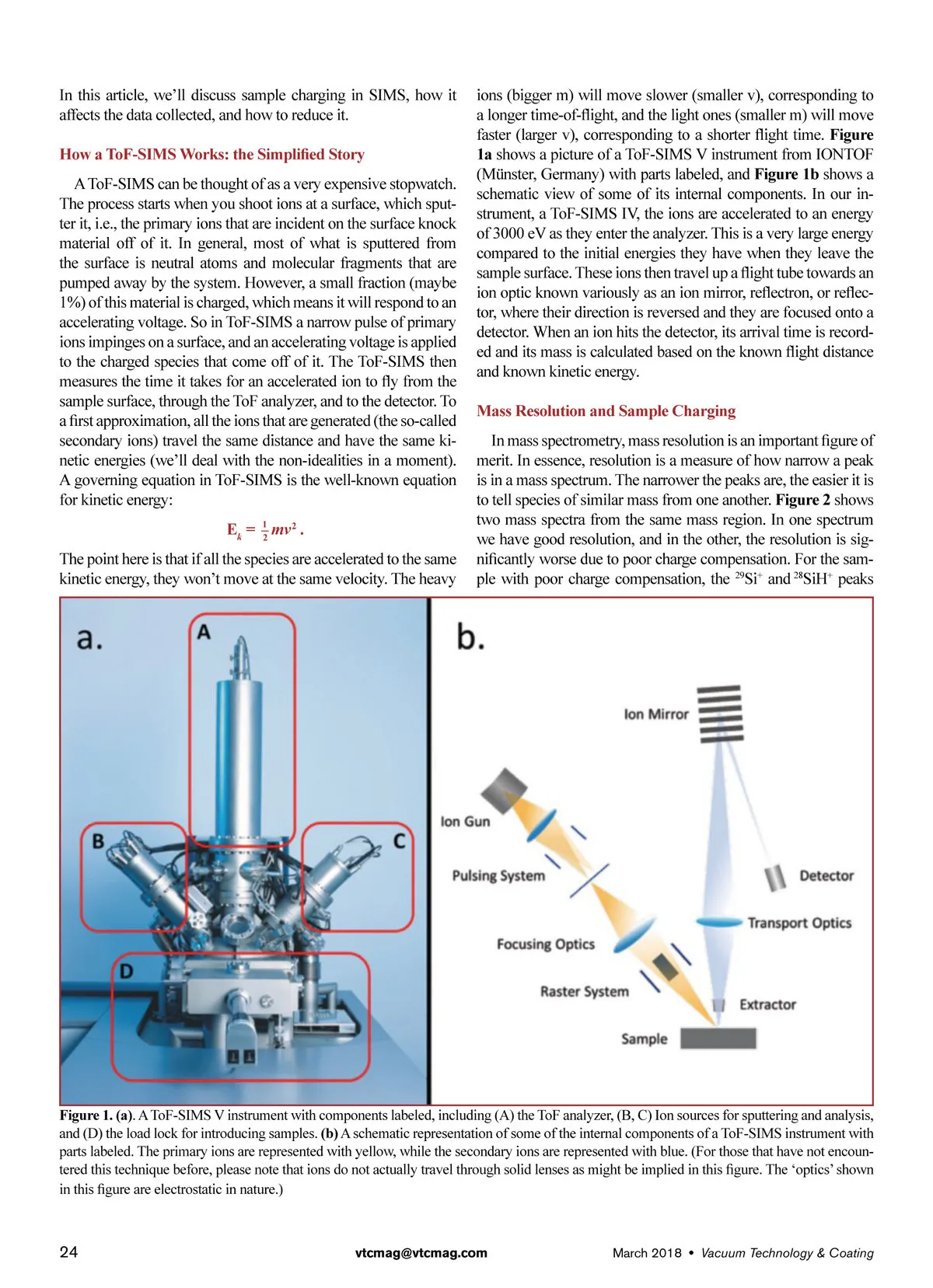 In this article, we'll discuss sample charging in SIMS, how it affects the data collected, and how to reduce it.

How a ToF-SIMS Works: the Simplified Story

A ToF-SIMS can be thought of as a very expensive stopwatch. The process starts when you shoot ions at a surface, which sputter it, i.e., the primary ions that are incident on the surface knock material off of it. In general, most of what is sputtered from the surface is neutral atoms and molecular fragments that are pumped away by the system. However, a small fraction (maybe 1%) of this material is charged, which means it will respond to an accelerating voltage. So in ToF-SIMS a narrow pulse of primary ions impinges on a surface, and an accelerating voltage is applied to the charged species that come off of it. The ToF-SIMS then measures the time it takes for an accelerated ion to fly from the sample surface, through the ToF analyzer, and to the detector. To a first approximation, all the ions that are generated (the so-called secondary ions) travel the same distance and have the same kinetic energies (we'll deal with the non-idealities in a moment). A governing equation in ToF-SIMS is the well-known equation for kinetic energy:

$E_k = \frac{1}{2}mv^2$ .

The point here is that if all the species are accelerated to the same kinetic energy, they won't move at the same velocity. The heavy ions (bigger m) will move slower (smaller v), corresponding to a longer time-of-flight, and the light ones (smaller m) will move faster (larger v), corresponding to a shorter flight time. Figure 1a shows a picture of a ToF-SIMS V instrument from IONTOF (Münster, Germany) with parts labeled, and Figure 1b shows a schematic view of some of its internal components. In our instrument, a ToF-SIMS IV, the ions are accelerated to an energy of 3000 eV as they enter the analyzer. This is a very large energy compared to the initial energies they have when they leave the sample surface. These ions then travel up a flight tube towards an ion optic known variously as an ion mirror, reflectron, or reflector, where their direction is reversed and they are focused onto a detector. When an ion hits the detector, its arrival time is recorded and its mass is calculated based on the known flight distance and known kinetic energy.

Mass Resolution and Sample Charging

In mass spectrometry, mass resolution is an important figure of merit. In essence, resolution is a measure of how narrow a peak is in a mass spectrum. The narrower the peaks are, the easier it is to tell species of similar mass from one another. Figure 2 shows two mass spectra from the same mass region. In one spectrum we have good resolution, and in the other, the resolution is significantly worse due to poor charge compensation. For the sample with poor charge compensation, the $^{29}Si^+$ and $^{28}SiH^+$ peaks

a.
A
B
C
D

b.
Ion Mirror
Ion Gun
Pulsing System
Detector
Transport Optics
Focusing Optics
Raster System
Extractor
Sample

Figure 1. (a). A ToF-SIMS V instrument with components labeled, including (A) the ToF analyzer, (B, C) Ion sources for sputtering and analysis, and (D) the load lock for introducing samples. (b) A schematic representation of some of the internal components of a ToF-SIMS instrument with parts labeled. The primary ions are represented with yellow, while the secondary ions are represented with blue. (For those that have not encountered this technique before, please note that ions do not actually travel through solid lenses as might be implied in this figure. The 'optics' shown in this figure are electrostatic in nature.)

24 vtcmag@vtcmag.com March 2018 • Vacuum Technology & Coating