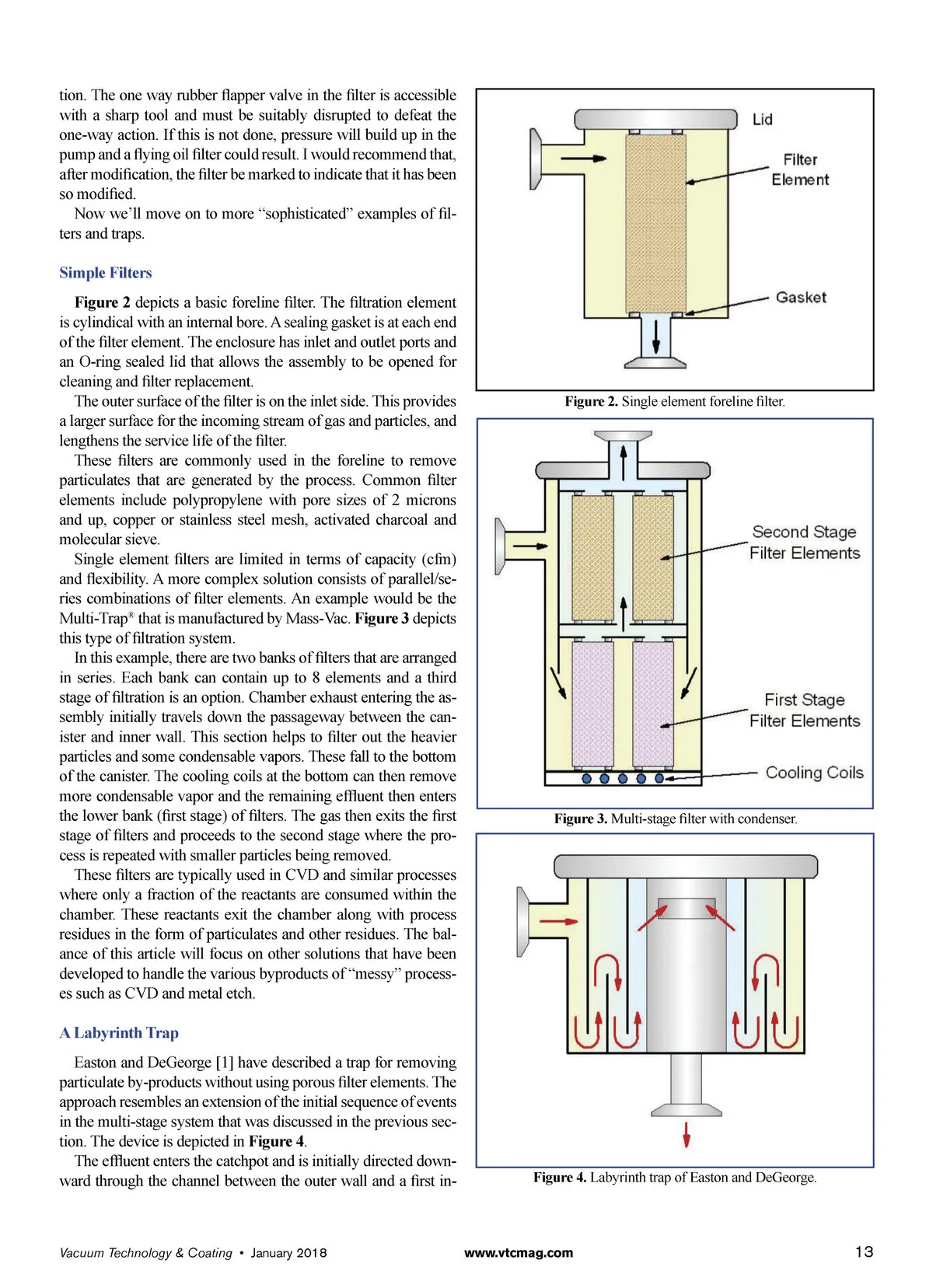 tion. The one way rubber flapper valve in the filter is accessible with a sharp tool and must be suitably disrupted to defeat the one-way action. If this is not done, pressure will build up in the pump and a flying oil filter could result. I would recommend that, after modification, the filter be marked to indicate that it has been so modified.

Now we'll move on to more "sophisticated" examples of filters and traps.

Simple Filters

Figure 2 depicts a basic foreline filter. The filtration element is cylindical with an internal bore. A sealing gasket is at each end of the filter element. The enclosure has inlet and outlet ports and an O-ring sealed lid that allows the assembly to be opened for cleaning and filter replacement.

The outer surface of the filter is on the inlet side. This provides a larger surface for the incoming stream of gas and particles, and lengthens the service life of the filter.

These filters are commonly used in the foreline to remove particulates that are generated by the process. Common filter elements include polypropylene with pore sizes of 2 microns and up, copper or stainless steel mesh, activated charcoal and molecular sieve.

Single element filters are limited in terms of capacity (cfm) and flexibility. A more complex solution consists of parallel/series combinations of filter elements. An example would be the Multi-Trap® that is manufactured by Mass-Vac. Figure 3 depicts this type of filtration system.

In this example, there are two banks of filters that are arranged in series. Each bank can contain up to 8 elements and a third stage of filtration is an option. Chamber exhaust entering the assembly initially travels down the passageway between the canister and inner wall. This section helps to filter out the heavier particles and some condensable vapors. These fall to the bottom of the canister. The cooling coils at the bottom can then remove more condensable vapor and the remaining effluent then enters the lower bank (first stage) of filters. The gas then exits the first stage of filters and proceeds to the second stage where the process is repeated with smaller particles being removed.

These filters are typically used in CVD and similar processes where only a fraction of the reactants are consumed within the chamber. These reactants exit the chamber along with process residues in the form of particulates and other residues. The balance of this article will focus on other solutions that have been developed to handle the various byproducts of "messy" processes such as CVD and metal etch.

A Labyrinth Trap

Easton and DeGeorge [1] have described a trap for removing particulate by-products without using porous filter elements. The approach resembles an extension of the initial sequence of events in the multi-stage system that was discussed in the previous section. The device is depicted in Figure 4.

The effluent enters the catchpot and is initially directed downward through the channel between the outer wall and a first in-

Lid
Filter Element
Gasket

Figure 2. Single element foreline filter.

Second Stage Filter Elements
First Stage Filter Elements
Cooling Coils

Figure 3. Multi-stage filter with condenser.

Figure 4. Labyrinth trap of Easton and DeGeorge.

Vacuum Technology & Coating • January 2018 www.vtcmag.com 13