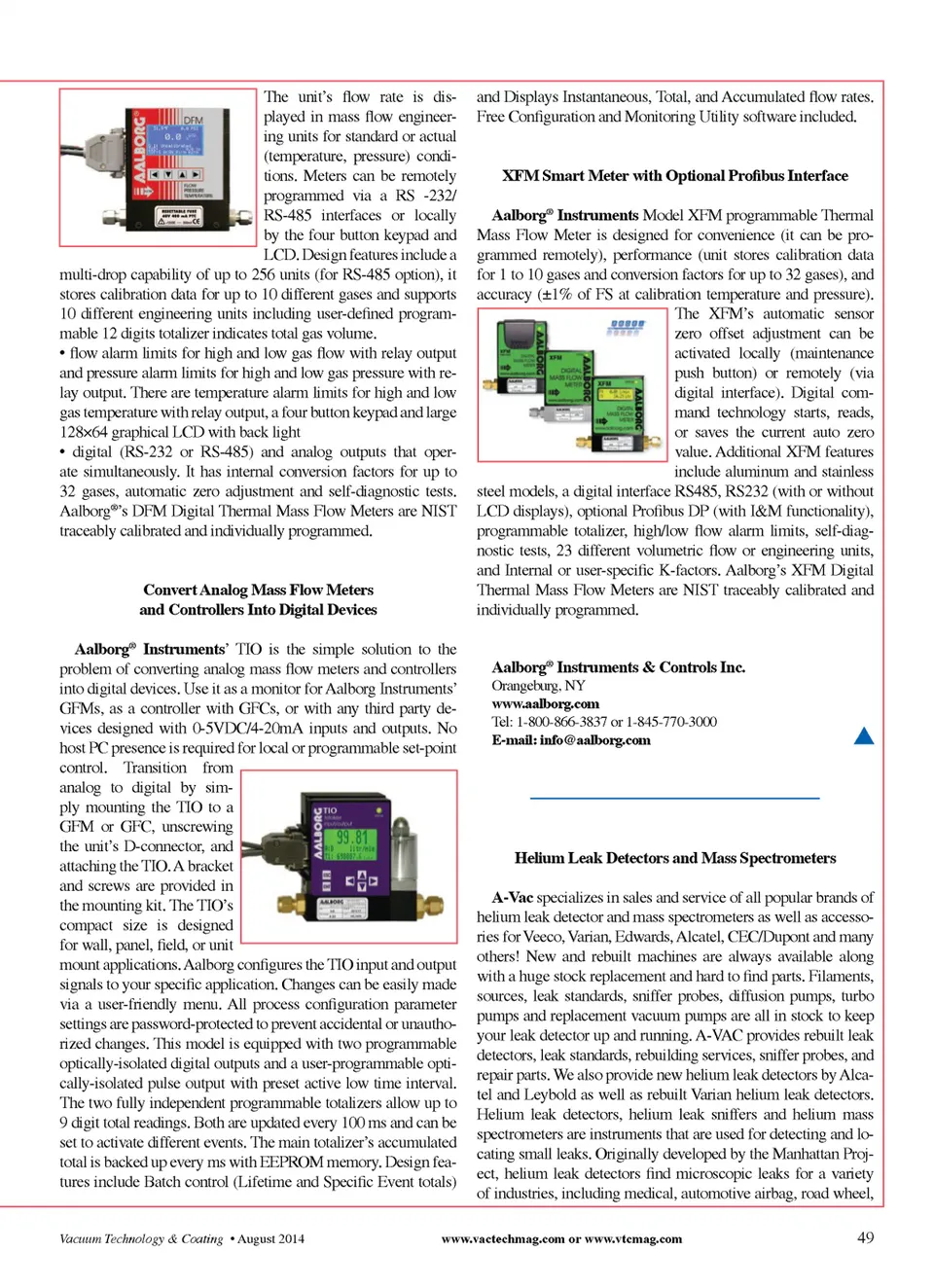 The unit's flow rate is displayed in mass flow engineering units for standard or actual (temperature, pressure) conditions. Meters can be remotely programmed via a RS -232/ RS-485 interfaces or locally by the four button keypad and LCD. Design features include a multi-drop capability of up to 256 units (for RS-485 option), it stores calibration data for up to 10 different gases and supports 10 different engineering units including user-defined programmable 12 digits totalizer indicates total gas volume.
• flow alarm limits for high and low gas flow with relay output and pressure alarm limits for high and low gas pressure with relay output. There are temperature alarm limits for high and low gas temperature with relay output, a four button keypad and large 128×64 graphical LCD with back light
• digital (RS-232 or RS-485) and analog outputs that operate simultaneously. It has internal conversion factors for up to 32 gases, automatic zero adjustment and self-diagnostic tests. Aalborg®'s DFM Digital Thermal Mass Flow Meters are NIST traceably calibrated and individually programmed.

Convert Analog Mass Flow Meters and Controllers Into Digital Devices

Aalborg® Instruments' TIO is the simple solution to the problem of converting analog mass flow meters and controllers into digital devices. Use it as a monitor for Aalborg Instruments' GFMs, as a controller with GFCs, or with any third party devices designed with 0-5VDC/4-20mA inputs and outputs. No host PC presence is required for local or programmable set-point control. Transition from analog to digital by simply mounting the TIO to a GFM or GFC, unscrewing the unit's D-connector, and attaching the TIO. A bracket and screws are provided in the mounting kit. The TIO's compact size is designed for wall, panel, field, or unit mount applications. Aalborg configures the TIO input and output signals to your specific application. Changes can be easily made via a user-friendly menu. All process configuration parameter settings are password-protected to prevent accidental or unauthorized changes. This model is equipped with two programmable optically-isolated digital outputs and a user-programmable optically-isolated pulse output with preset active low time interval. The two fully independent programmable totalizers allow up to 9 digit total readings. Both are updated every 100 ms and can be set to activate different events. The main totalizer's accumulated total is backed up every ms with EEPROM memory. Design features include Batch control (Lifetime and Specific Event totals) and Displays Instantaneous, Total, and Accumulated flow rates. Free Configuration and Monitoring Utility software included.

XFM Smart Meter with Optional Profibus Interface

Aalborg® Instruments Model XFM programmable Thermal Mass Flow Meter is designed for convenience (it can be programmed remotely), performance (unit stores calibration data for 1 to 10 gases and conversion factors for up to 32 gases), and accuracy (±1% of FS at calibration temperature and pressure). The XFM's automatic sensor zero offset adjustment can be activated locally (maintenance push button) or remotely (via digital interface). Digital command technology starts, reads, or saves the current auto zero value. Additional XFM features include aluminum and stainless steel models, a digital interface RS485, RS232 (with or without LCD displays), optional Profibus DP (with I&M functionality), programmable totalizer, high/low flow alarm limits, self-diagnostic tests, 23 different volumetric flow or engineering units, and Internal or user-specific K-factors. Aalborg's XFM Digital Thermal Mass Flow Meters are NIST traceably calibrated and individually programmed.

Aalborg® Instruments & Controls Inc.
Orangeburg, NY
www.aalborg.com
Tel: 1-800-866-3837 or 1-845-770-3000
E-mail: info@aalborg.com

Helium Leak Detectors and Mass Spectrometers

A-Vac specializes in sales and service of all popular brands of helium leak detector and mass spectrometers as well as accessories for Veeco, Varian, Edwards, Alcatel, CEC/Dupont and many others! New and rebuilt machines are always available along with a huge stock replacement and hard to find parts. Filaments, sources, leak standards, sniffer probes, diffusion pumps, turbo pumps and replacement vacuum pumps are all in stock to keep your leak detector up and running. A-VAC provides rebuilt leak detectors, leak standards, rebuilding services, sniffer probes, and repair parts. We also provide new helium leak detectors by Alcatel and Leybold as well as rebuilt Varian helium leak detectors. Helium leak detectors, helium leak sniffers and helium mass spectrometers are instruments that are used for detecting and locating small leaks. Originally developed by the Manhattan Project, helium leak detectors find microscopic leaks for a variety of industries, including medical, automotive airbag, road wheel,

Vacuum Technology & Coating • August 2014 www.vactechmag.com or www.vtcmag.com 49