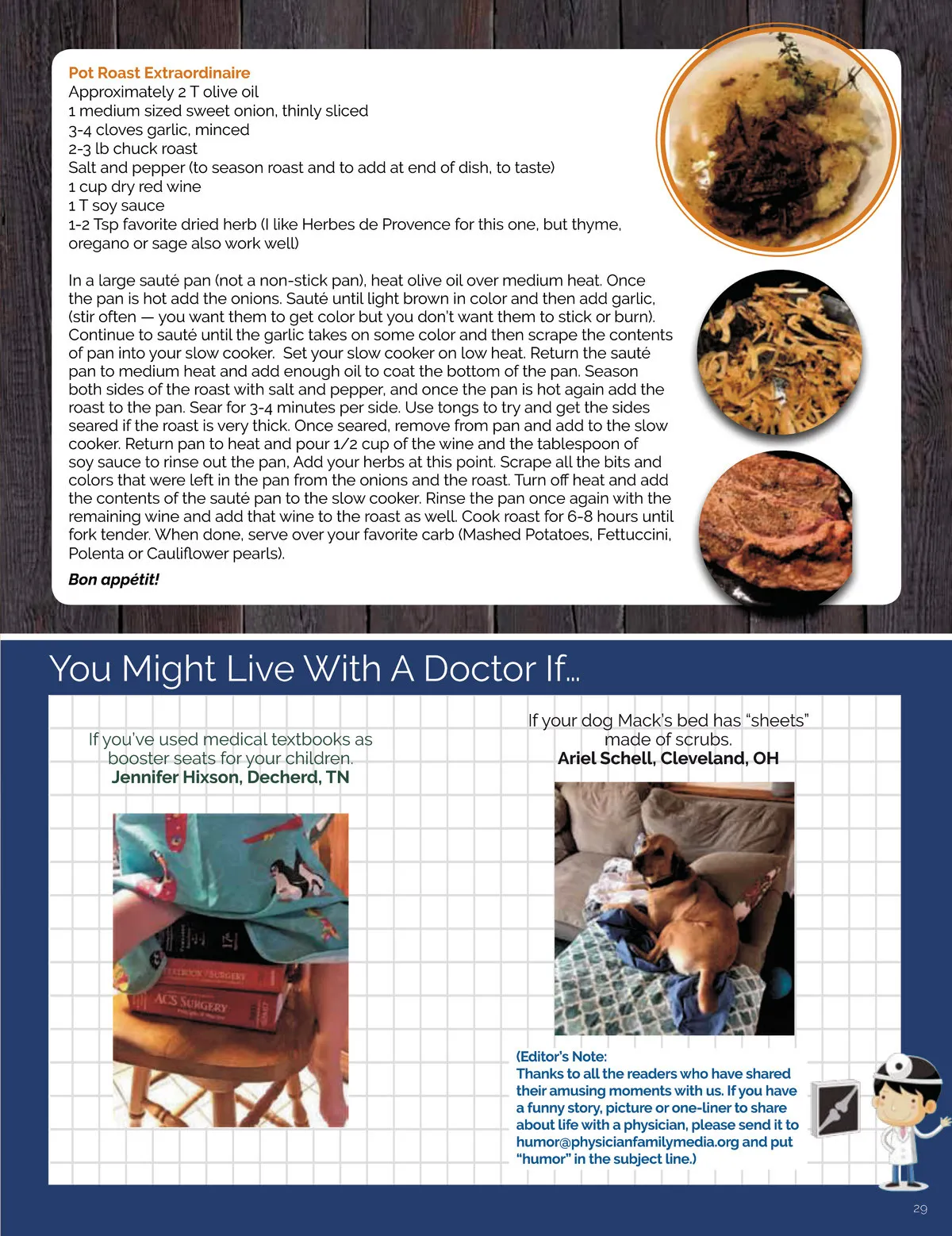 Pot Roast Extraordinaire
Approximately 2 T olive oil
1 medium sized sweet onion, thinly sliced
3-4 cloves garlic, minced
2-3 lb chuck roast
Salt and pepper (to season roast and to add at end of dish, to taste)
1 cup dry red wine
1 T soy sauce
1-2 Tsp favorite dried herb (I like Herbes de Provence for this one, but thyme, oregano or sage also work well)

In a large sauté pan (not a non-stick pan), heat olive oil over medium heat. Once the pan is hot add the onions. Sauté until light brown in color and then add garlic, (stir often — you want them to get color but you don't want them to stick or burn). Continue to sauté until the garlic takes on some color and then scrape the contents of pan into your slow cooker. Set your slow cooker on low heat. Return the sauté pan to medium heat and add enough oil to coat the bottom of the pan. Season both sides of the roast with salt and pepper, and once the pan is hot again add the roast to the pan. Sear for 3-4 minutes per side. Use tongs to try and get the sides seared if the roast is very thick. Once seared, remove from pan and add to the slow cooker. Return pan to heat and pour 1/2 cup of the wine and the tablespoon of soy sauce to rinse out the pan, Add your herbs at this point. Scrape all the bits and colors that were left in the pan from the onions and the roast. Turn off heat and add the contents of the sauté pan to the slow cooker. Rinse the pan once again with the remaining wine and add that wine to the roast as well. Cook roast for 6-8 hours until fork tender. When done, serve over your favorite carb (Mashed Potatoes, Fettuccini, Polenta or Cauliflower pearls).

Bon appétit!

You Might Live With A Doctor If...

If you've used medical textbooks as booster seats for your children.
Jennifer Hixson, Decherd, TN

TEXTBOOK SURGERY
ACS SURGERY

If your dog Mack's bed has "sheets" made of scrubs.
Ariel Schell, Cleveland, OH

(Editor's Note:
Thanks to all the readers who have shared their amusing moments with us. If you have a funny story, picture or one-liner to share about life with a physician, please send it to humor@physicianfamilymedia.org and put "humor" in the subject line.)

29