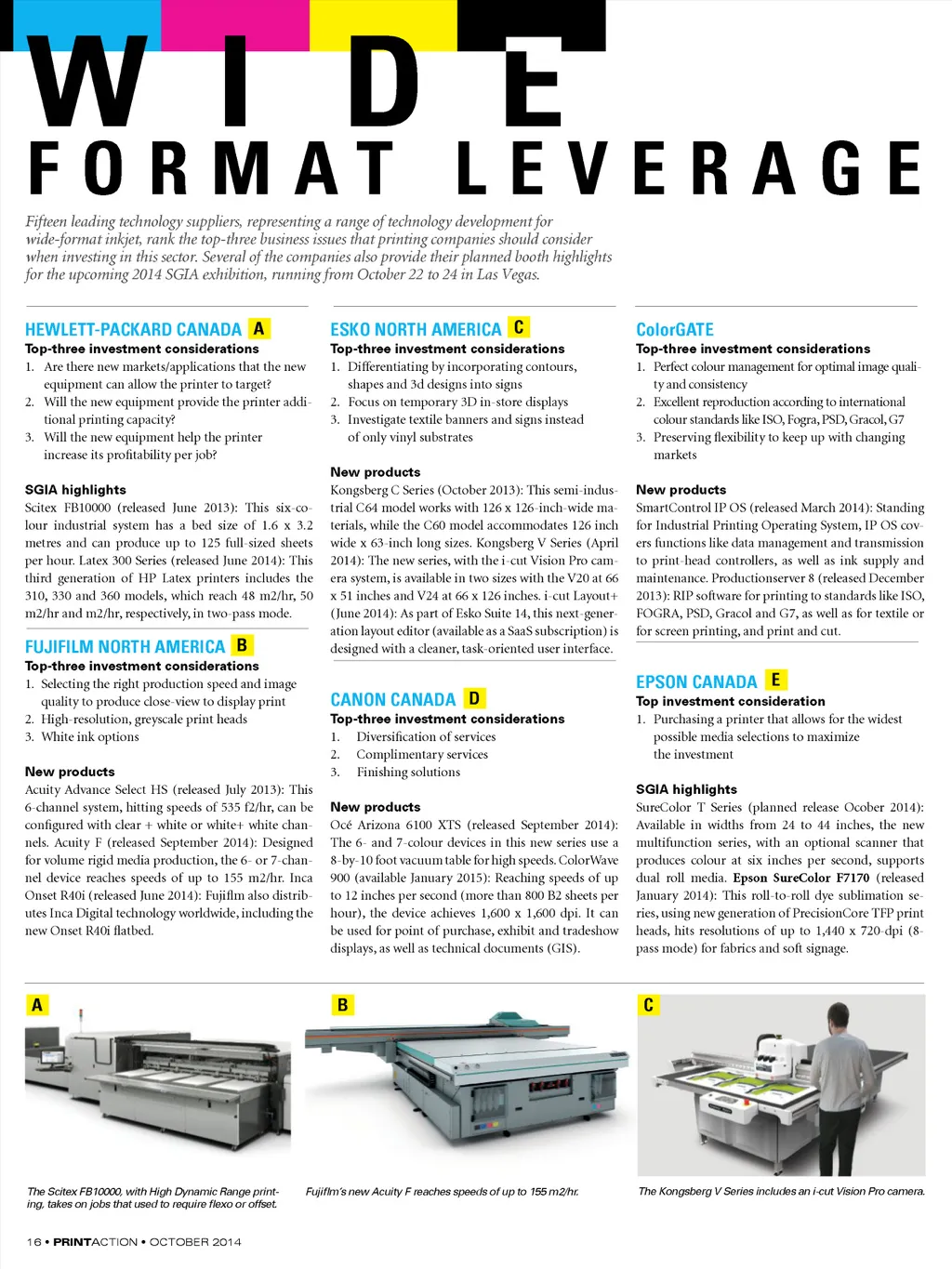 WIDE
FORMAT LEVERAGE

Fifteen leading technology suppliers, representing a range of technology development for wide-format inkjet, rank the top-three business issues that printing companies should consider when investing in this sector. Several of the companies also provide their planned booth highlights for the upcoming 2014 SGIA exhibition, running from October 22 to 24 in Las Vegas.

HEWLETT-PACKARD CANADA A
Top-three investment considerations
1. Are there new markets/applications that the new equipment can allow the printer to target?
2. Will the new equipment provide the printer additional printing capacity?
3. Will the new equipment help the printer increase its profitability per job?

SGIA highlights
Scitex FB10000 (released June 2013): This six-colour industrial system has a bed size of 1.6 x 3.2 metres and can produce up to 125 full-sized sheets per hour. Latex 300 Series (released June 2014): This third generation of HP Latex printers includes the 310, 330 and 360 models, which reach 48 m2/hr, 50 m2/hr and m2/hr, respectively, in two-pass mode.

FUJIFILM NORTH AMERICA B
Top-three investment considerations
1. Selecting the right production speed and image quality to produce close-view to display print
2. High-resolution, greyscale print heads
3. White ink options

New products
Acuity Advance Select HS (released July 2013): This 6-channel system, hitting speeds of 535 f2/hr, can be configured with clear + white or white+ white channels. Acuity F (released September 2014): Designed for volume rigid media production, the 6- or 7-channel device reaches speeds of up to 155 m2/hr. Inca Onset R40i (released June 2014): Fujifilm also distributes Inca Digital technology worldwide, including the new Onset R40i flatbed.

ESKO NORTH AMERICA C
Top-three investment considerations
1. Differentiating by incorporating contours, shapes and 3d designs into signs
2. Focus on temporary 3D in-store displays
3. Investigate textile banners and signs instead of only vinyl substrates

New products
Kongsberg C Series (October 2013): This semi-industrial C64 model works with 126 x 126-inch-wide materials, while the C60 model accommodates 126 inch wide x 63-inch long sizes. Kongsberg V Series (April 2014): The new series, with the i-cut Vision Pro camera system, is available in two sizes with the V20 at 66 x 51 inches and V24 at 66 x 126 inches. i-cut Layout+ (June 2014): As part of Esko Suite 14, this next-generation layout editor (available as a SaaS subscription) is designed with a cleaner, task-oriented user interface.

CANON CANADA D
Top-three investment considerations
1. Diversification of services
2. Complimentary services
3. Finishing solutions

New products
Océ Arizona 6100 XTS (released September 2014): The 6- and 7-colour devices in this new series use a 8-by-10 foot vacuum table for high speeds. ColorWave 900 (available January 2015): Reaching speeds of up to 12 inches per second (more than 800 B2 sheets per hour), the device achieves 1,600 x 1,600 dpi. It can be used for point of purchase, exhibit and tradeshow displays, as well as technical documents (GIS).

ColorGATE
Top-three investment considerations
1. Perfect colour management for optimal image quality and consistency
2. Excellent reproduction according to international colour standards like ISO, Fogra, PSD, Gracol, G7
3. Preserving flexibility to keep up with changing markets

New products
SmartControl IP OS (released March 2014): Standing for Industrial Printing Operating System, IP OS covers functions like data management and transmission to print-head controllers, as well as ink supply and maintenance. Productionserver 8 (released December 2013): RIP software for printing to standards like ISO, FOGRA, PSD, Gracol and G7, as well as for textile or for screen printing, and print and cut.

EPSON CANADA E
Top investment consideration
1. Purchasing a printer that allows for the widest possible media selections to maximize the investment

SGIA highlights
SureColor T Series (planned release Ocober 2014): Available in widths from 24 to 44 inches, the new multifunction series, with an optional scanner that produces colour at six inches per second, supports dual roll media. Epson SureColor F7170 (released January 2014): This roll-to-roll dye sublimation series, using new generation of PrecisionCore TFP print heads, hits resolutions of up to 1,440 x 720-dpi (8-pass mode) for fabrics and soft signage.

A
The Scitex FB10000, with High Dynamic Range printing, takes on jobs that used to require flexo or offset.

B
Fujifilm's new Acuity F reaches speeds of up to 155 m2/hr.

C
The Kongsberg V Series includes an i-cut Vision Pro camera.

16 • PRINTACTION • OCTOBER 2014