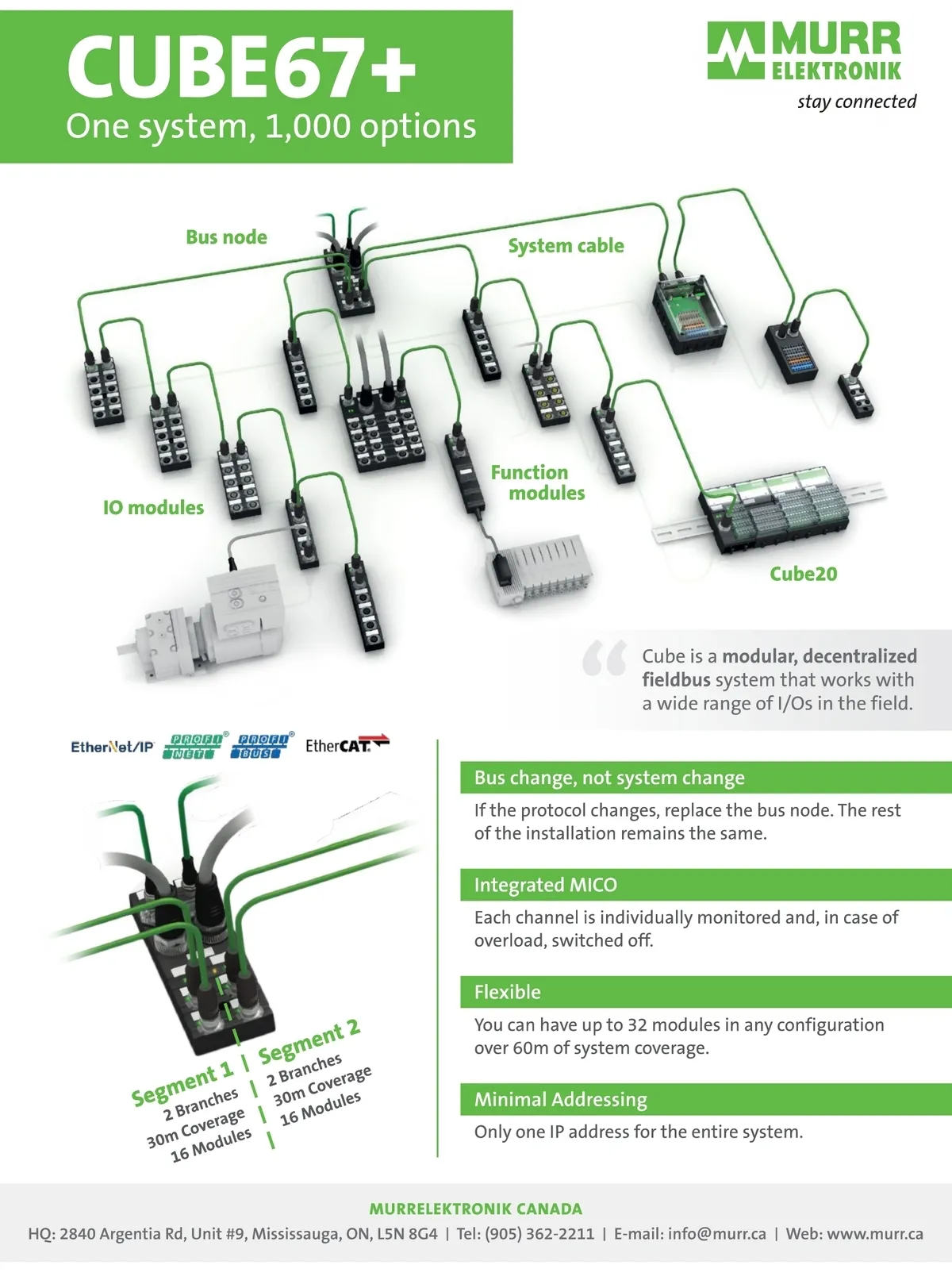 CUBE67+
One system, 1,000 options

MURR ELEKTRONIK
stay connected

Bus node
System cable
IO modules
Function modules
Cube20

Cube is a modular, decentralized fieldbus system that works with a wide range of I/Os in the field.

EtherNet/IP PROFI NET PROFI BUS EtherCAT

Segment 1
2 Branches
30m Coverage
16 Modules

Segment 2
2 Branches
30m Coverage
16 Modules

Bus change, not system change
If the protocol changes, replace the bus node. The rest of the installation remains the same.

Integrated MICO
Each channel is individually monitored and, in case of overload, switched off.

Flexible
You can have up to 32 modules in any configuration over 60m of system coverage.

Minimal Addressing
Only one IP address for the entire system.

MURRELEKTRONIK CANADA
HQ: 2840 Argentia Rd, Unit #9, Mississauga, ON, L5N 8G4 | Tel: (905) 362-2211 | E-mail: info@murr.ca | Web: www.murr.ca