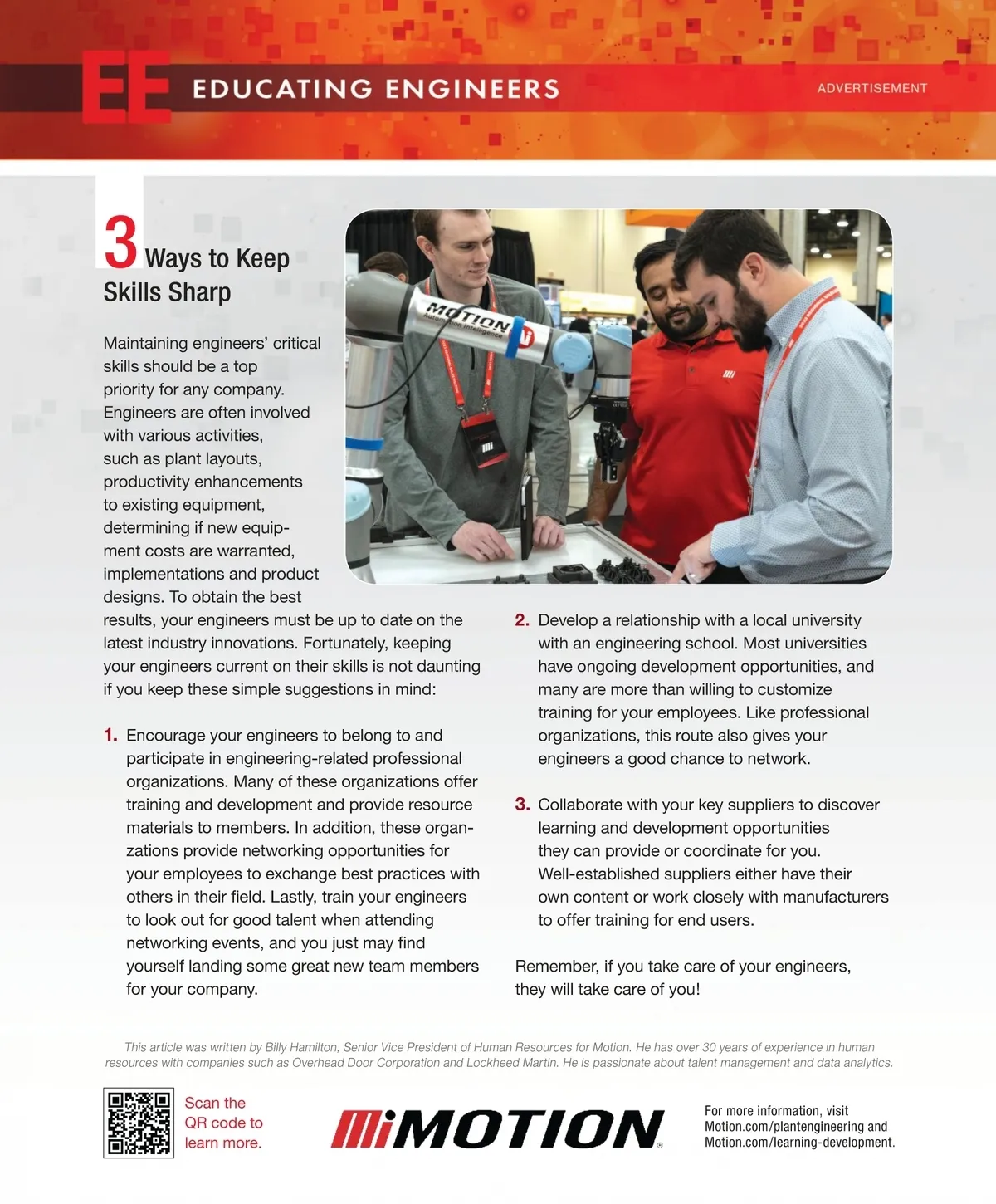 EE EDUCATING ENGINEERS

ADVERTISEMENT

3 Ways to Keep Skills Sharp

MOTION Automation Intelligence

Maintaining engineers' critical skills should be a top priority for any company. Engineers are often involved with various activities, such as plant layouts, productivity enhancements to existing equipment, determining if new equipment costs are warranted, implementations and product designs. To obtain the best results, your engineers must be up to date on the latest industry innovations. Fortunately, keeping your engineers current on their skills is not daunting if you keep these simple suggestions in mind:

1. Encourage your engineers to belong to and participate in engineering-related professional organizations. Many of these organizations offer training and development and provide resource materials to members. In addition, these organzations provide networking opportunities for your employees to exchange best practices with others in their field. Lastly, train your engineers to look out for good talent when attending networking events, and you just may find yourself landing some great new team members for your company.

2. Develop a relationship with a local university with an engineering school. Most universities have ongoing development opportunities, and many are more than willing to customize training for your employees. Like professional organizations, this route also gives your engineers a good chance to network.

3. Collaborate with your key suppliers to discover learning and development opportunities they can provide or coordinate for you. Well-established suppliers either have their own content or work closely with manufacturers to offer training for end users.

Remember, if you take care of your engineers, they will take care of you!

This article was written by Billy Hamilton, Senior Vice President of Human Resources for Motion. He has over 30 years of experience in human resources with companies such as Overhead Door Corporation and Lockheed Martin. He is passionate about talent management and data analytics.

Scan the QR code to learn more.

MiMOTION

For more information, visit Motion.com/plantengineering and Motion.com/learning-development.