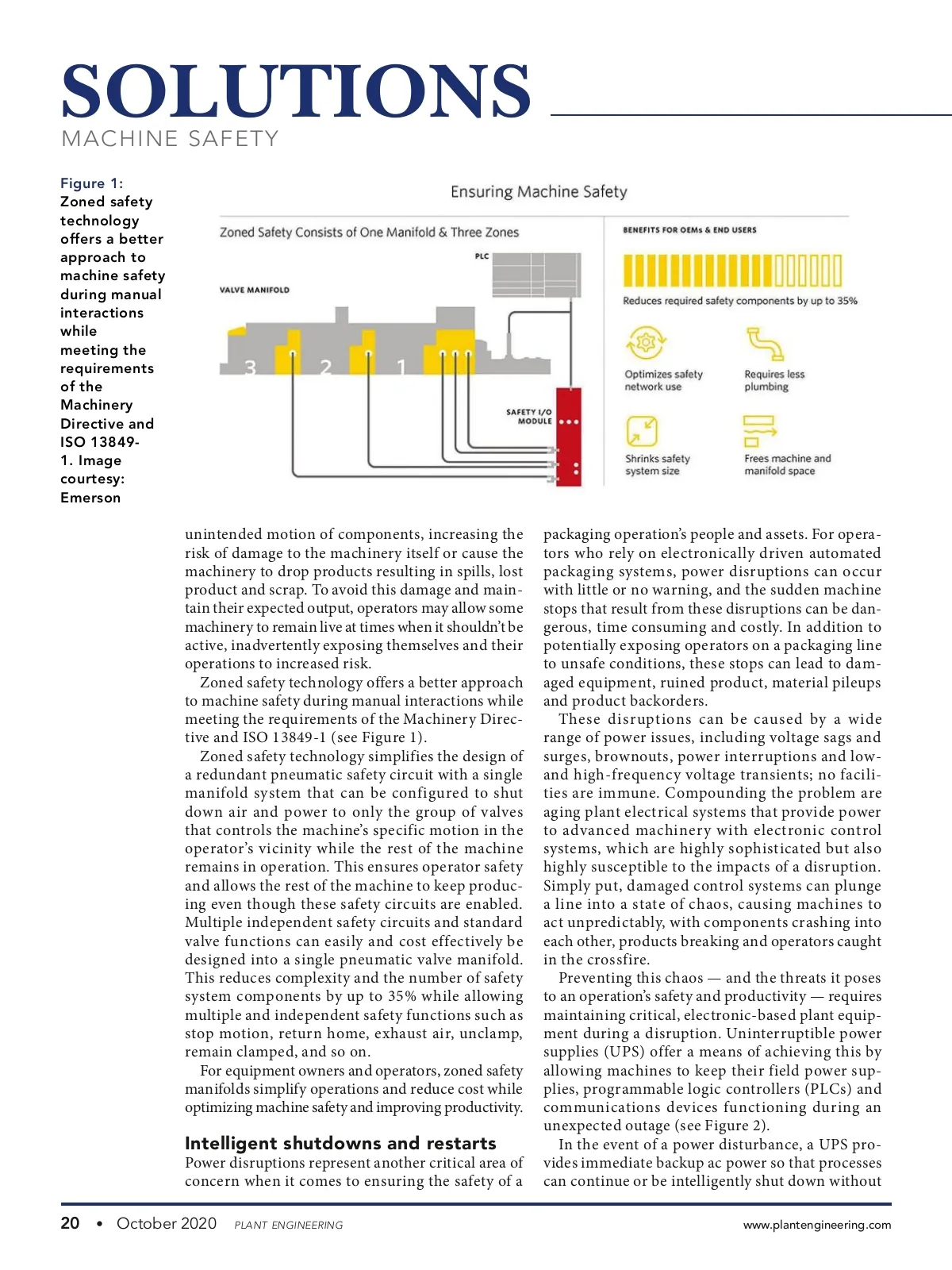 SOLUTIONS
MACHINE SAFETY

Figure 1: Zoned safety technology offers a better approach to machine safety during manual interactions while meeting the requirements of the Machinery Directive and ISO 13849-1. Image courtesy: Emerson

Ensuring Machine Safety

Zoned Safety Consists of One Manifold & Three Zones

PLC

VALVE MANIFOLD

3 2 1

SAFETY I/O MODULE

BENEFITS FOR OEMs & END USERS

Reduces required safety components by up to 35%

Optimizes safety network use

Requires less plumbing

Shrinks safety system size

Frees machine and manifold space

unintended motion of components, increasing the risk of damage to the machinery itself or cause the machinery to drop products resulting in spills, lost product and scrap. To avoid this damage and maintain their expected output, operators may allow some machinery to remain live at times when it shouldn't be active, inadvertently exposing themselves and their operations to increased risk.

Zoned safety technology offers a better approach to machine safety during manual interactions while meeting the requirements of the Machinery Directive and ISO 13849-1 (see Figure 1).

Zoned safety technology simplifies the design of a redundant pneumatic safety circuit with a single manifold system that can be configured to shut down air and power to only the group of valves that controls the machine's specific motion in the operator's vicinity while the rest of the machine remains in operation. This ensures operator safety and allows the rest of the machine to keep producing even though these safety circuits are enabled. Multiple independent safety circuits and standard valve functions can easily and cost effectively be designed into a single pneumatic valve manifold. This reduces complexity and the number of safety system components by up to 35% while allowing multiple and independent safety functions such as stop motion, return home, exhaust air, unclamp, remain clamped, and so on.

For equipment owners and operators, zoned safety manifolds simplify operations and reduce cost while optimizing machine safety and improving productivity.

Intelligent shutdowns and restarts
Power disruptions represent another critical area of concern when it comes to ensuring the safety of a packaging operation's people and assets. For operators who rely on electronically driven automated packaging systems, power disruptions can occur with little or no warning, and the sudden machine stops that result from these disruptions can be dangerous, time consuming and costly. In addition to potentially exposing operators on a packaging line to unsafe conditions, these stops can lead to damaged equipment, ruined product, material pileups and product backorders.

These disruptions can be caused by a wide range of power issues, including voltage sags and surges, brownouts, power interruptions and low- and high-frequency voltage transients; no facilities are immune. Compounding the problem are aging plant electrical systems that provide power to advanced machinery with electronic control systems, which are highly sophisticated but also highly susceptible to the impacts of a disruption. Simply put, damaged control systems can plunge a line into a state of chaos, causing machines to act unpredictably, with components crashing into each other, products breaking and operators caught in the crossfire.

Preventing this chaos — and the threats it poses to an operation's safety and productivity — requires maintaining critical, electronic-based plant equipment during a disruption. Uninterruptible power supplies (UPS) offer a means of achieving this by allowing machines to keep their field power supplies, programmable logic controllers (PLCs) and communications devices functioning during an unexpected outage (see Figure 2).

In the event of a power disturbance, a UPS provides immediate backup ac power so that processes can continue or be intelligently shut down without

20 • October 2020 PLANT ENGINEERING www.plantengineering.com