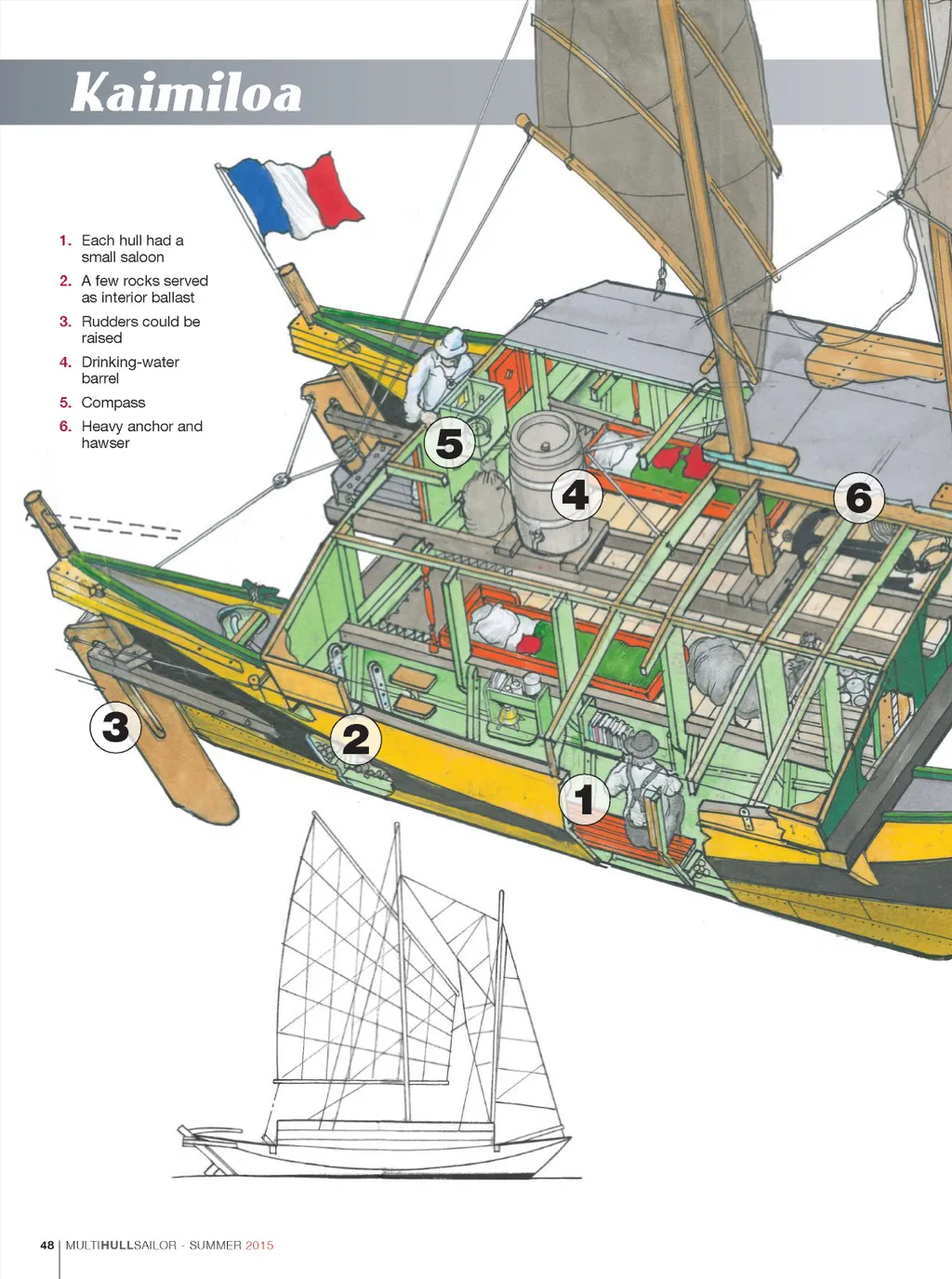 Kaimiloa

1. Each hull had a small saloon
2. A few rocks served as interior ballast
3. Rudders could be raised
4. Drinking-water barrel
5. Compass
6. Heavy anchor and hawser

5
4
6
3
2
1

48 | MULTIHULLSAILOR - SUMMER 2015