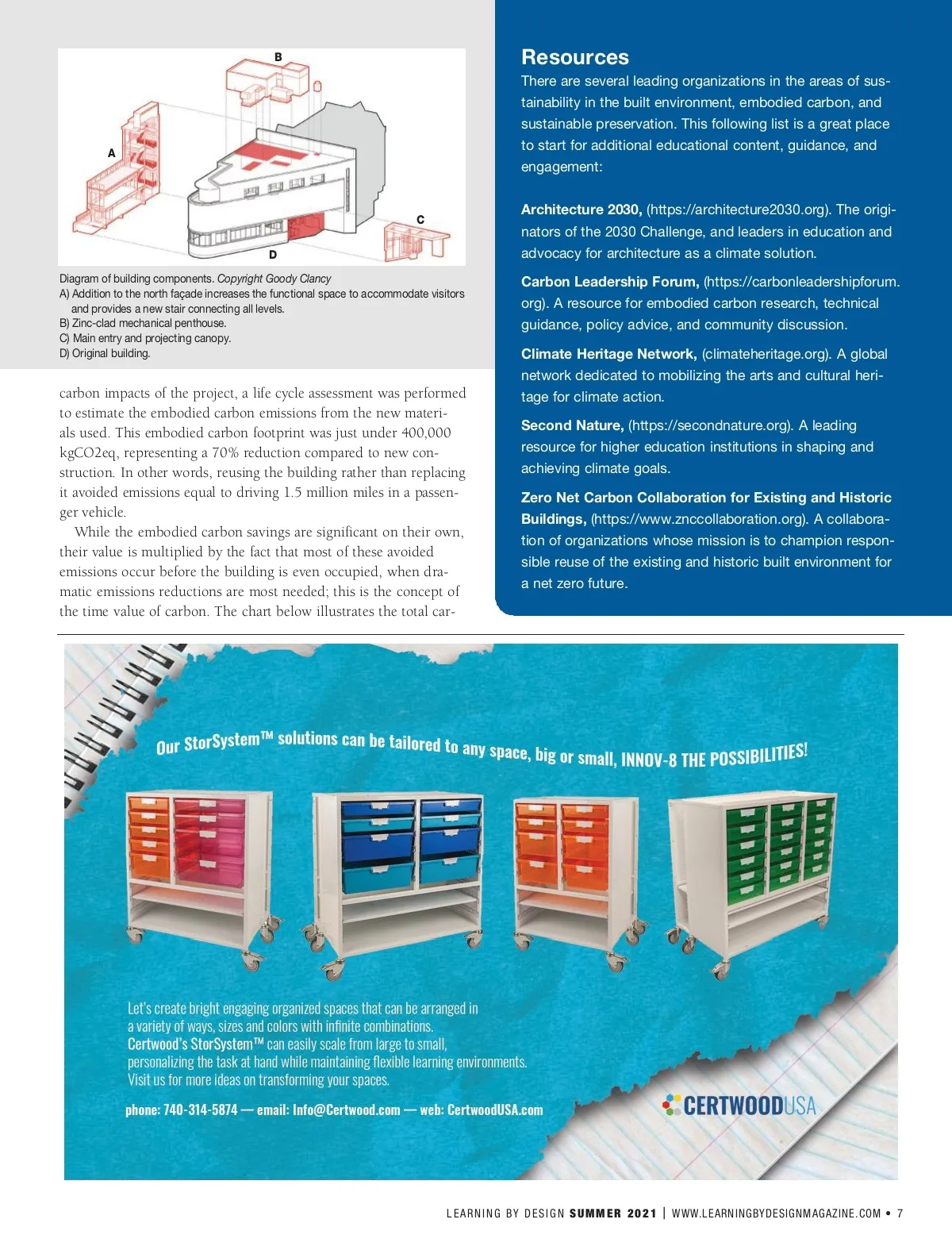 B

A

C

D

Diagram of building components. Copyright Goody Clancy
A) Addition to the north façade increases the functional space to accommodate visitors and provides a new stair connecting all levels.
B) Zinc-clad mechanical penthouse.
C) Main entry and projecting canopy.
D) Original building.

carbon impacts of the project, a life cycle assessment was performed to estimate the embodied carbon emissions from the new materials used. This embodied carbon footprint was just under 400,000 kgCO2eq, representing a 70% reduction compared to new construction. In other words, reusing the building rather than replacing it avoided emissions equal to driving 1.5 million miles in a passenger vehicle.

While the embodied carbon savings are significant on their own, their value is multiplied by the fact that most of these avoided emissions occur before the building is even occupied, when dramatic emissions reductions are most needed; this is the concept of the time value of carbon. The chart below illustrates the total car-

Resources
There are several leading organizations in the areas of sustainability in the built environment, embodied carbon, and sustainable preservation. This following list is a great place to start for additional educational content, guidance, and engagement:

Architecture 2030, (https://architecture2030.org). The originators of the 2030 Challenge, and leaders in education and advocacy for architecture as a climate solution.

Carbon Leadership Forum, (https://carbonleadershipforum.org). A resource for embodied carbon research, technical guidance, policy advice, and community discussion.

Climate Heritage Network, (climateheritage.org). A global network dedicated to mobilizing the arts and cultural heritage for climate action.

Second Nature, (https://secondnature.org). A leading resource for higher education institutions in shaping and achieving climate goals.

Zero Net Carbon Collaboration for Existing and Historic Buildings, (https://www.znccollaboration.org). A collaboration of organizations whose mission is to champion responsible reuse of the existing and historic built environment for a net zero future.

Our StorSystem™ solutions can be tailored to any space, big or small, INNOV-8 THE POSSIBILITIES!

Let's create bright engaging organized spaces that can be arranged in a variety of ways, sizes and colors with infinite combinations.
Certwood's StorSystem™ can easily scale from large to small, personalizing the task at hand while maintaining flexible learning environments.
Visit us for more ideas on transforming your spaces.

phone: 740-314-5874 — email: Info@Certwood.com — web: CertwoodUSA.com

CERTWOODUSA

LEARNING BY DESIGN SUMMER 2021 | WWW.LEARNINGBYDESIGNMAGAZINE.COM • 7