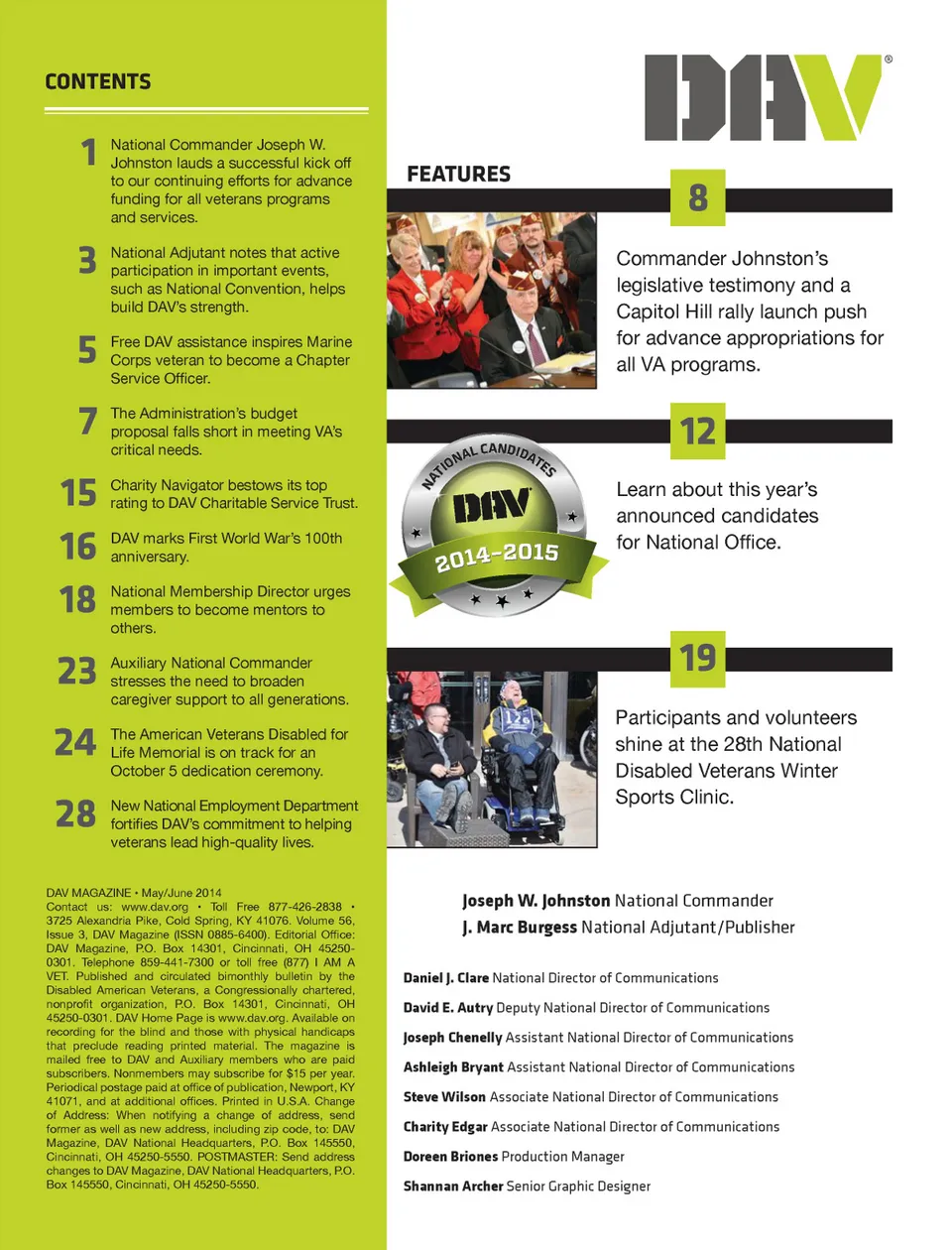 CONTENTS

1 National Commander Joseph W. Johnston lauds a successful kick off to our continuing efforts for advance funding for all veterans programs and services.

3 National Adjutant notes that active participation in important events, such as National Convention, helps build DAV's strength.

5 Free DAV assistance inspires Marine Corps veteran to become a Chapter Service Officer.

7 The Administration's budget proposal falls short in meeting VA's critical needs.

15 Charity Navigator bestows its top rating to DAV Charitable Service Trust.

16 DAV marks First World War's 100th anniversary.

18 National Membership Director urges members to become mentors to others.

23 Auxiliary National Commander stresses the need to broaden caregiver support to all generations.

24 The American Veterans Disabled for Life Memorial is on track for an October 5 dedication ceremony.

28 New National Employment Department fortifies DAV's commitment to helping veterans lead high-quality lives.

DAV MAGAZINE • May/June 2014
Contact us: www.dav.org • Toll Free 877-426-2838 • 3725 Alexandria Pike, Cold Spring, KY 41076. Volume 56, Issue 3, DAV Magazine (ISSN 0885-6400). Editorial Office: DAV Magazine, P.O. Box 14301, Cincinnati, OH 45250-0301. Telephone 859-441-7300 or toll free (877) I AM A VET. Published and circulated bimonthly bulletin by the Disabled American Veterans, a Congressionally chartered, nonprofit organization, P.O. Box 14301, Cincinnati, OH 45250-0301. DAV Home Page is www.dav.org. Available on recording for the blind and those with physical handicaps that preclude reading printed material. The magazine is mailed free to DAV and Auxiliary members who are paid subscribers. Nonmembers may subscribe for $15 per year. Periodical postage paid at office of publication, Newport, KY 41071, and at additional offices. Printed in U.S.A. Change of Address: When notifying a change of address, send former as well as new address, including zip code, to: DAV Magazine, DAV National Headquarters, P.O. Box 145550, Cincinnati, OH 45250-5550. POSTMASTER: Send address changes to DAV Magazine, DAV National Headquarters, P.O. Box 145550, Cincinnati, OH 45250-5550.

DAV®

FEATURES

8
Commander Johnston's legislative testimony and a Capitol Hill rally launch push for advance appropriations for all VA programs.

12
NATIONAL CANDIDATES
DAV
2014-2015
Learn about this year's announced candidates for National Office.

19
Participants and volunteers shine at the 28th National Disabled Veterans Winter Sports Clinic.

Joseph W. Johnston National Commander
J. Marc Burgess National Adjutant/Publisher

Daniel J. Clare National Director of Communications
David E. Autry Deputy National Director of Communications
Joseph Chenelly Assistant National Director of Communications
Ashleigh Bryant Assistant National Director of Communications
Steve Wilson Associate National Director of Communications
Charity Edgar Associate National Director of Communications
Doreen Briones Production Manager
Shannan Archer Senior Graphic Designer