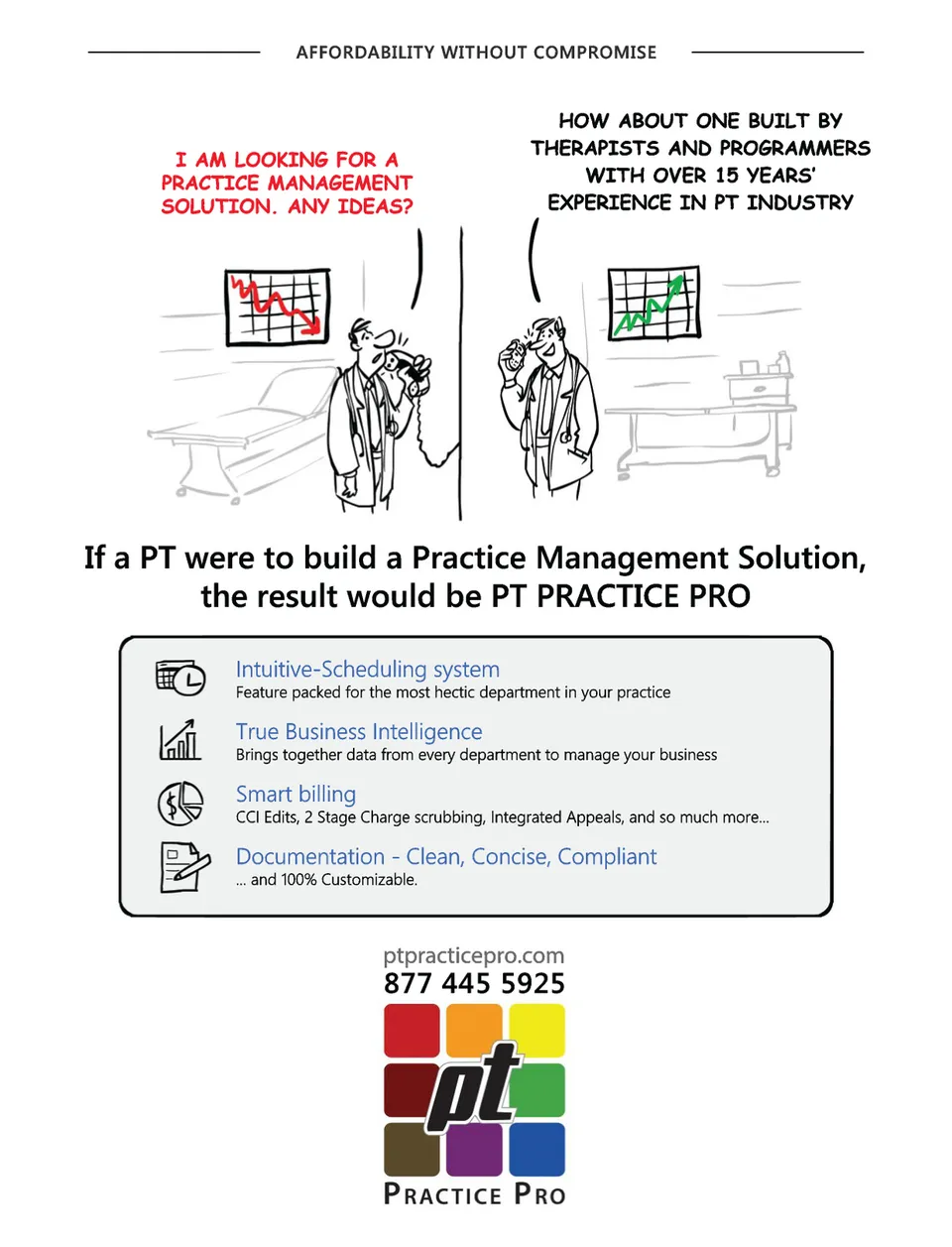 AFFORDABILITY WITHOUT COMPROMISE

I AM LOOKING FOR A PRACTICE MANAGEMENT SOLUTION. ANY IDEAS?

HOW ABOUT ONE BUILT BY THERAPISTS AND PROGRAMMERS WITH OVER 15 YEARS' EXPERIENCE IN PT INDUSTRY

If a PT were to build a Practice Management Solution, the result would be PT PRACTICE PRO

Intuitive-Scheduling system
Feature packed for the most hectic department in your practice

True Business Intelligence
Brings together data from every department to manage your business

Smart billing
CCI Edits, 2 Stage Charge scrubbing, Integrated Appeals, and so much more...

Documentation - Clean, Concise, Compliant
... and 100% Customizable.

ptpracticepro.com
877 445 5925

pt
PRACTICE PRO