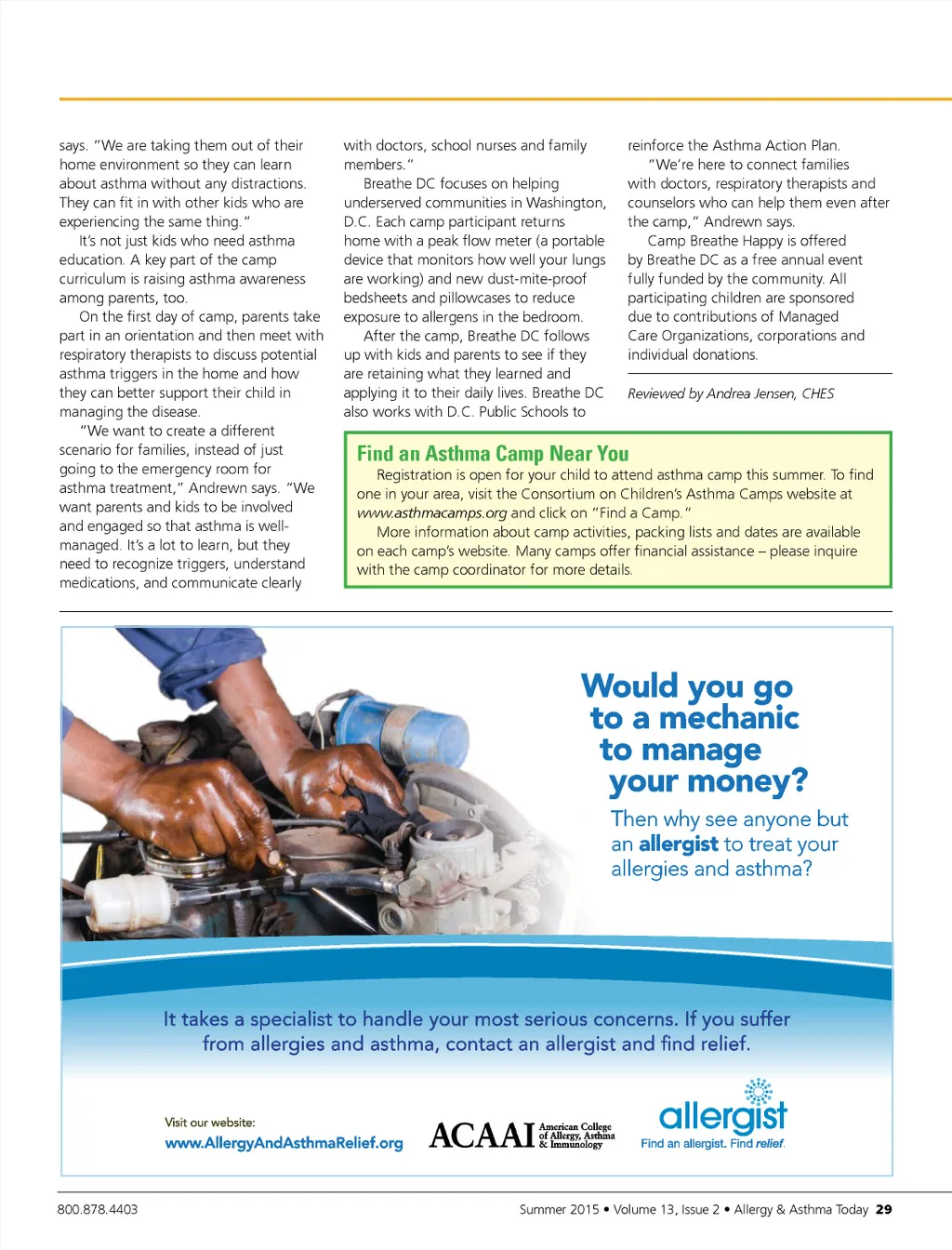 says. "We are taking them out of their home environment so they can learn about asthma without any distractions. They can fit in with other kids who are experiencing the same thing."

It's not just kids who need asthma education. A key part of the camp curriculum is raising asthma awareness among parents, too.

On the first day of camp, parents take part in an orientation and then meet with respiratory therapists to discuss potential asthma triggers in the home and how they can better support their child in managing the disease.

"We want to create a different scenario for families, instead of just going to the emergency room for asthma treatment," Andrewn says. "We want parents and kids to be involved and engaged so that asthma is well-managed. It's a lot to learn, but they need to recognize triggers, understand medications, and communicate clearly with doctors, school nurses and family members."

Breathe DC focuses on helping underserved communities in Washington, D.C. Each camp participant returns home with a peak flow meter (a portable device that monitors how well your lungs are working) and new dust-mite-proof bedsheets and pillowcases to reduce exposure to allergens in the bedroom.

After the camp, Breathe DC follows up with kids and parents to see if they are retaining what they learned and applying it to their daily lives. Breathe DC also works with D.C. Public Schools to reinforce the Asthma Action Plan.

"We're here to connect families with doctors, respiratory therapists and counselors who can help them even after the camp," Andrewn says.

Camp Breathe Happy is offered by Breathe DC as a free annual event fully funded by the community. All participating children are sponsored due to contributions of Managed Care Organizations, corporations and individual donations.

Reviewed by Andrea Jensen, CHES

Find an Asthma Camp Near You

Registration is open for your child to attend asthma camp this summer. To find one in your area, visit the Consortium on Children's Asthma Camps website at www.asthmacamps.org and click on "Find a Camp."

More information about camp activities, packing lists and dates are available on each camp's website. Many camps offer financial assistance – please inquire with the camp coordinator for more details.

Would you go to a mechanic to manage your money?

Then why see anyone but an allergist to treat your allergies and asthma?

It takes a specialist to handle your most serious concerns. If you suffer from allergies and asthma, contact an allergist and find relief.

Visit our website:
www.AllergyAndAsthmaRelief.org

ACAAI American College of Allergy, Asthma & Immunology

allergist
Find an allergist. Find relief.

800.878.4403

Summer 2015 • Volume 13, Issue 2 • Allergy & Asthma Today 29