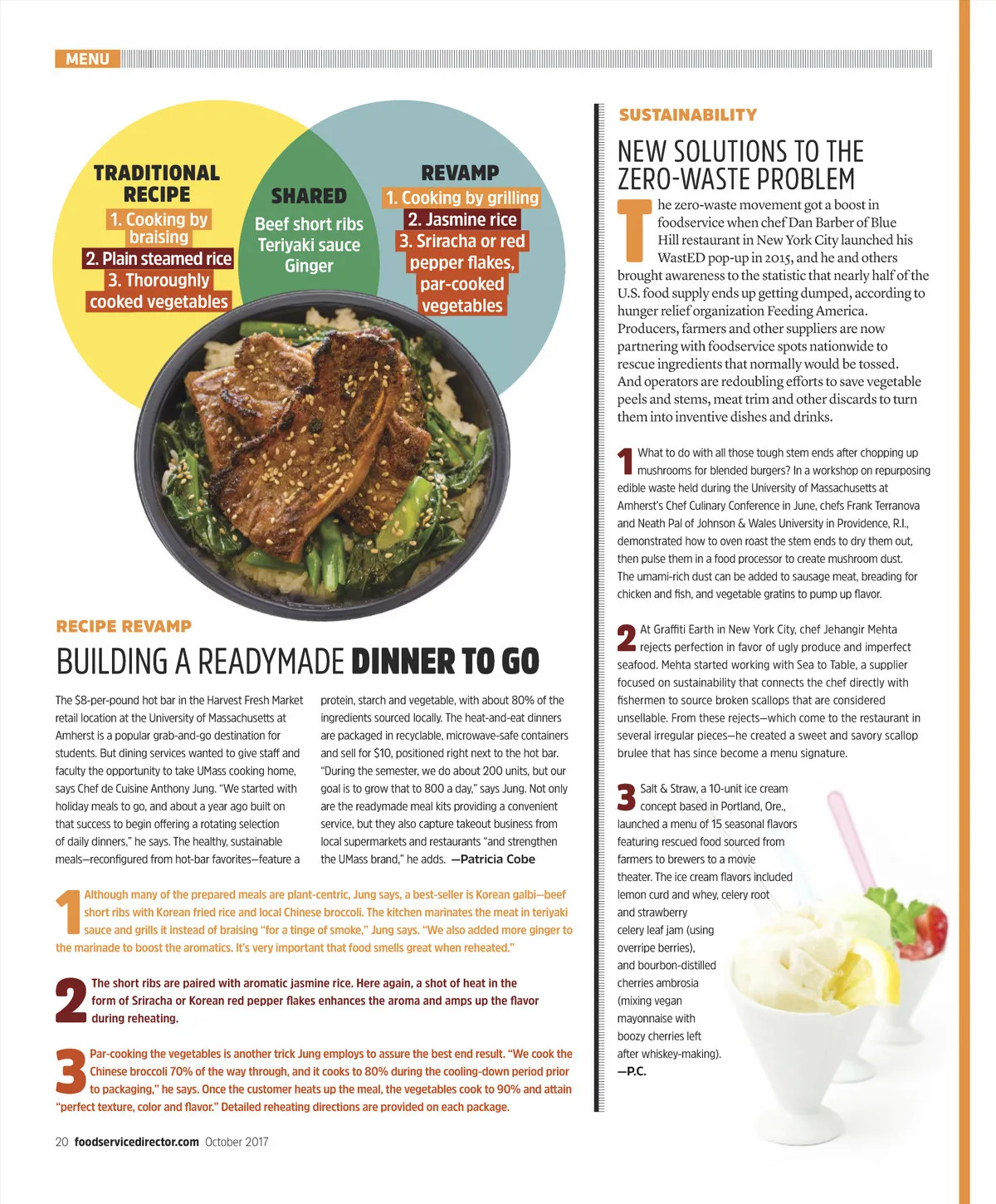 MENU

TRADITIONAL RECIPE
1. Cooking by braising
2. Plain steamed rice
3. Thoroughly cooked vegetables

SHARED
Beef short ribs
Teriyaki sauce
Ginger

REVAMP
1. Cooking by grilling
2. Jasmine rice
3. Sriracha or red pepper flakes, par-cooked vegetables

RECIPE REVAMP

BUILDING A READYMADE DINNER TO GO

The $8-per-pound hot bar in the Harvest Fresh Market retail location at the University of Massachusetts at Amherst is a popular grab-and-go destination for students. But dining services wanted to give staff and faculty the opportunity to take UMass cooking home, says Chef de Cuisine Anthony Jung. "We started with holiday meals to go, and about a year ago built on that success to begin offering a rotating selection of daily dinners," he says. The healthy, sustainable meals—reconfigured from hot-bar favorites—feature a protein, starch and vegetable, with about 80% of the ingredients sourced locally. The heat-and-eat dinners are packaged in recyclable, microwave-safe containers and sell for $10, positioned right next to the hot bar. "During the semester, we do about 200 units, but our goal is to grow that to 800 a day," says Jung. Not only are the readymade meal kits providing a convenient service, but they also capture takeout business from local supermarkets and restaurants "and strengthen the UMass brand," he adds. —Patricia Cobe

1 Although many of the prepared meals are plant-centric, Jung says, a best-seller is Korean galbi—beef short ribs with Korean fried rice and local Chinese broccoli. The kitchen marinates the meat in teriyaki sauce and grills it instead of braising "for a tinge of smoke," Jung says. "We also added more ginger to the marinade to boost the aromatics. It's very important that food smells great when reheated."

2 The short ribs are paired with aromatic jasmine rice. Here again, a shot of heat in the form of Sriracha or Korean red pepper flakes enhances the aroma and amps up the flavor during reheating.

3 Par-cooking the vegetables is another trick Jung employs to assure the best end result. "We cook the Chinese broccoli 70% of the way through, and it cooks to 80% during the cooling-down period prior to packaging," he says. Once the customer heats up the meal, the vegetables cook to 90% and attain "perfect texture, color and flavor." Detailed reheating directions are provided on each package.

SUSTAINABILITY

NEW SOLUTIONS TO THE ZERO-WASTE PROBLEM

The zero-waste movement got a boost in foodservice when chef Dan Barber of Blue Hill restaurant in New York City launched his WastED pop-up in 2015, and he and others brought awareness to the statistic that nearly half of the U.S. food supply ends up getting dumped, according to hunger relief organization Feeding America. Producers, farmers and other suppliers are now partnering with foodservice spots nationwide to rescue ingredients that normally would be tossed. And operators are redoubling efforts to save vegetable peels and stems, meat trim and other discards to turn them into inventive dishes and drinks.

1 What to do with all those tough stem ends after chopping up mushrooms for blended burgers? In a workshop on repurposing edible waste held during the University of Massachusetts at Amherst's Chef Culinary Conference in June, chefs Frank Terranova and Neath Pal of Johnson & Wales University in Providence, R.I., demonstrated how to oven roast the stem ends to dry them out, then pulse them in a food processor to create mushroom dust. The umami-rich dust can be added to sausage meat, breading for chicken and fish, and vegetable gratins to pump up flavor.

2 At Graffiti Earth in New York City, chef Jehangir Mehta rejects perfection in favor of ugly produce and imperfect seafood. Mehta started working with Sea to Table, a supplier focused on sustainability that connects the chef directly with fishermen to source broken scallops that are considered unsellable. From these rejects—which come to the restaurant in several irregular pieces—he created a sweet and savory scallop brulee that has since become a menu signature.

3 Salt & Straw, a 10-unit ice cream concept based in Portland, Ore., launched a menu of 15 seasonal flavors featuring rescued food sourced from farmers to brewers to a movie theater. The ice cream flavors included lemon curd and whey, celery root and strawberry celery leaf jam (using overripe berries), and bourbon-distilled cherries ambrosia (mixing vegan mayonnaise with boozy cherries left after whiskey-making). —P.C.

20 foodservicedirector.com October 2017