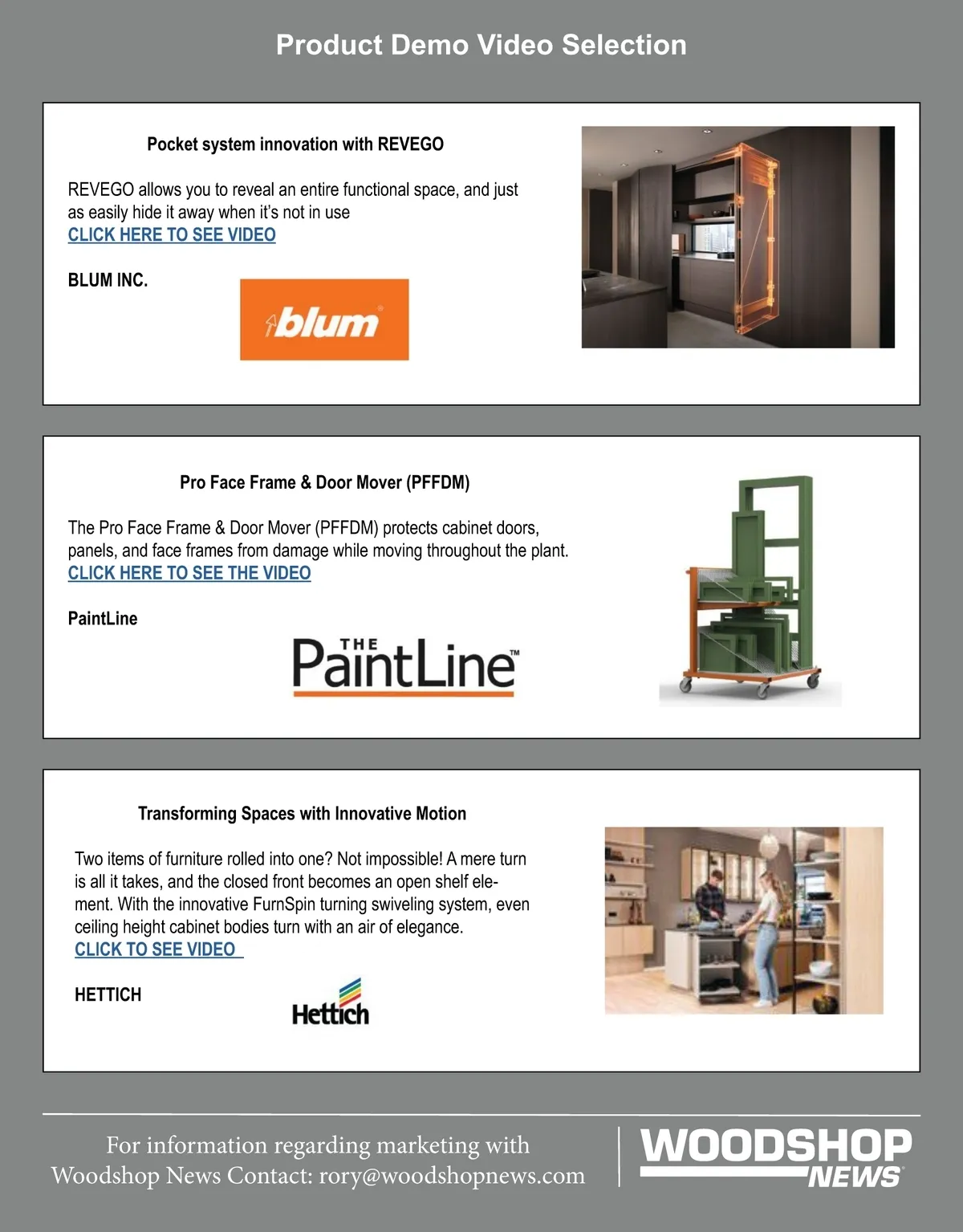 Product Demo Video Selection

Pocket system innovation with REVEGO

REVEGO allows you to reveal an entire functional space, and just as easily hide it away when it's not in use
CLICK HERE TO SEE VIDEO

BLUM INC.

blum

Pro Face Frame & Door Mover (PFFDM)

The Pro Face Frame & Door Mover (PFFDM) protects cabinet doors, panels, and face frames from damage while moving throughout the plant.
CLICK HERE TO SEE THE VIDEO

PaintLine

THE PaintLine™

Transforming Spaces with Innovative Motion

Two items of furniture rolled into one? Not impossible! A mere turn is all it takes, and the closed front becomes an open shelf element. With the innovative FurnSpin turning swiveling system, even ceiling height cabinet bodies turn with an air of elegance.
CLICK TO SEE VIDEO

HETTICH

Hettich

For information regarding marketing with Woodshop News Contact: rory@woodshopnews.com

WOODSHOP NEWS