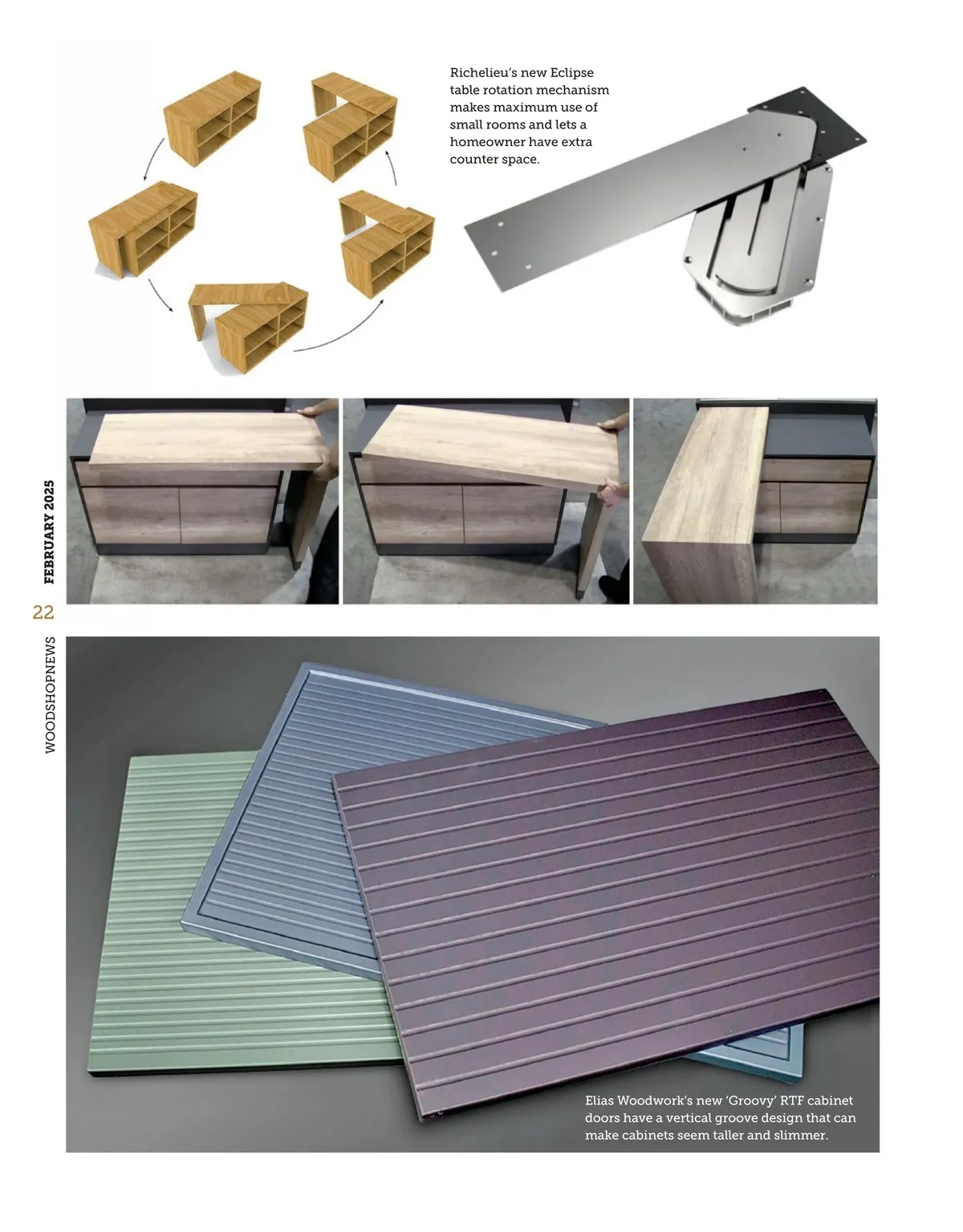 Richelieu's new Eclipse table rotation mechanism makes maximum use of small rooms and lets a homeowner have extra counter space.

FEBRUARY 2025

22

WOODSHOPNEWS

Elias Woodwork's new 'Groovy' RTF cabinet doors have a vertical groove design that can make cabinets seem taller and slimmer.