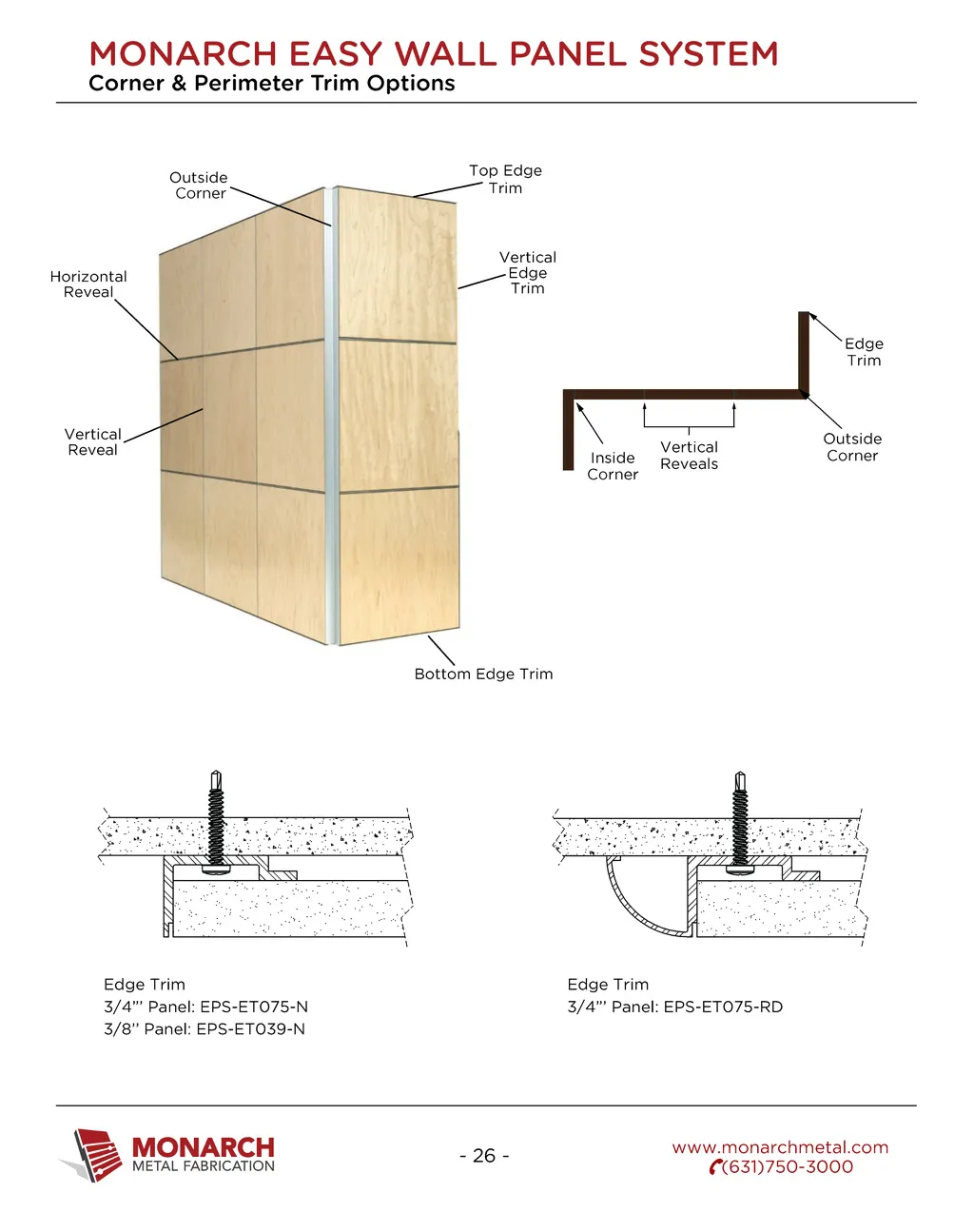 MONARCH EASY WALL PANEL SYSTEM
Corner & Perimeter Trim Options

Outside Corner

Top Edge Trim

Horizontal Reveal

Vertical Edge Trim

Vertical Reveal

Bottom Edge Trim

Edge Trim

Inside Corner

Vertical Reveals

Outside Corner

Edge Trim
3/4"' Panel: EPS-ET075-N
3/8'' Panel: EPS-ET039-N

Edge Trim
3/4"' Panel: EPS-ET075-RD

MONARCH
METAL FABRICATION

- 26 -

www.monarchmetal.com
(631)750-3000