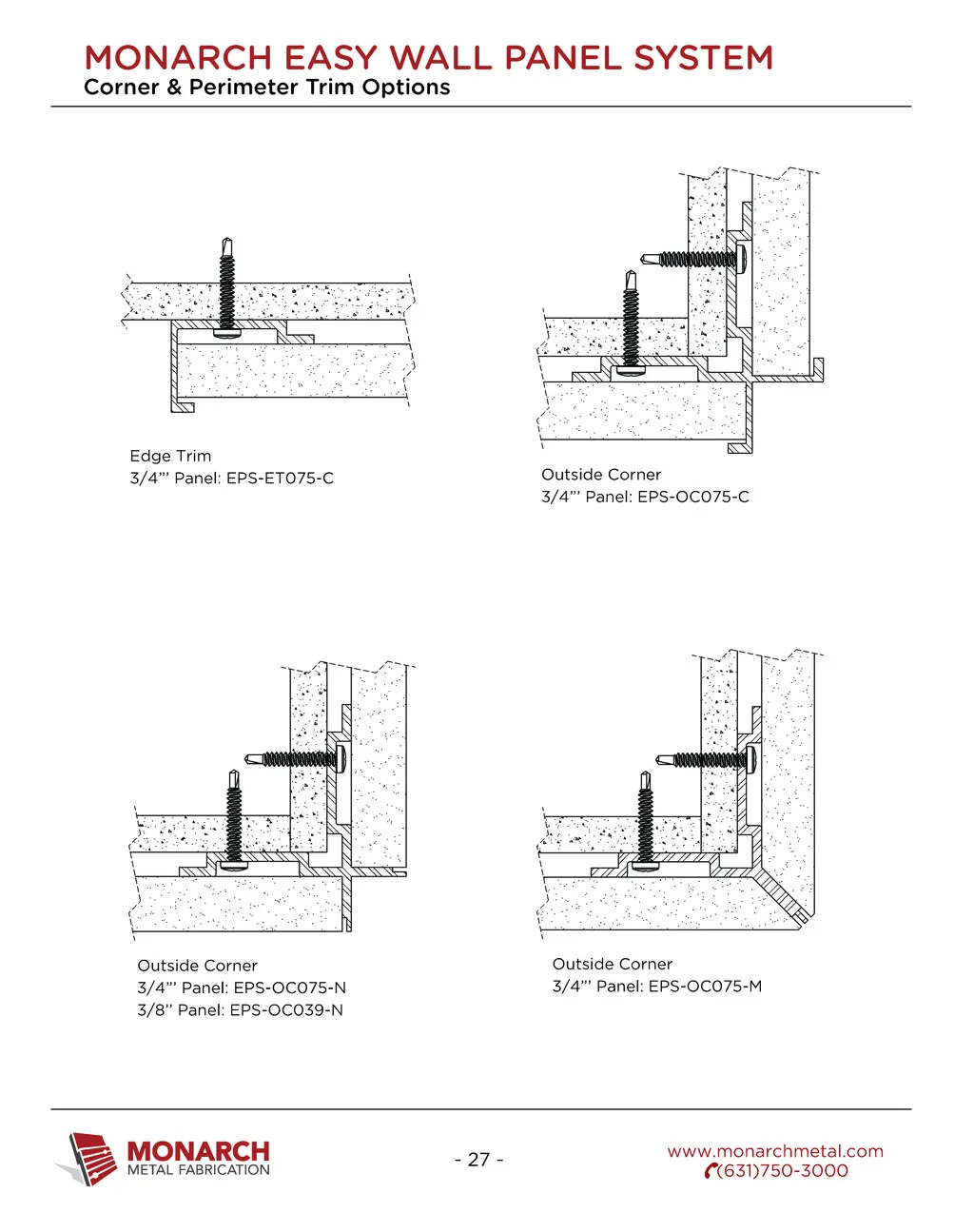 MONARCH EASY WALL PANEL SYSTEM
Corner & Perimeter Trim Options

Edge Trim
3/4"' Panel: EPS-ET075-C

Outside Corner
3/4"' Panel: EPS-OC075-C

Outside Corner
3/4"' Panel: EPS-OC075-N
3/8" Panel: EPS-OC039-N

Outside Corner
3/4"' Panel: EPS-OC075-M

MONARCH
METAL FABRICATION

- 27 -

www.monarchmetal.com
(631)750-3000