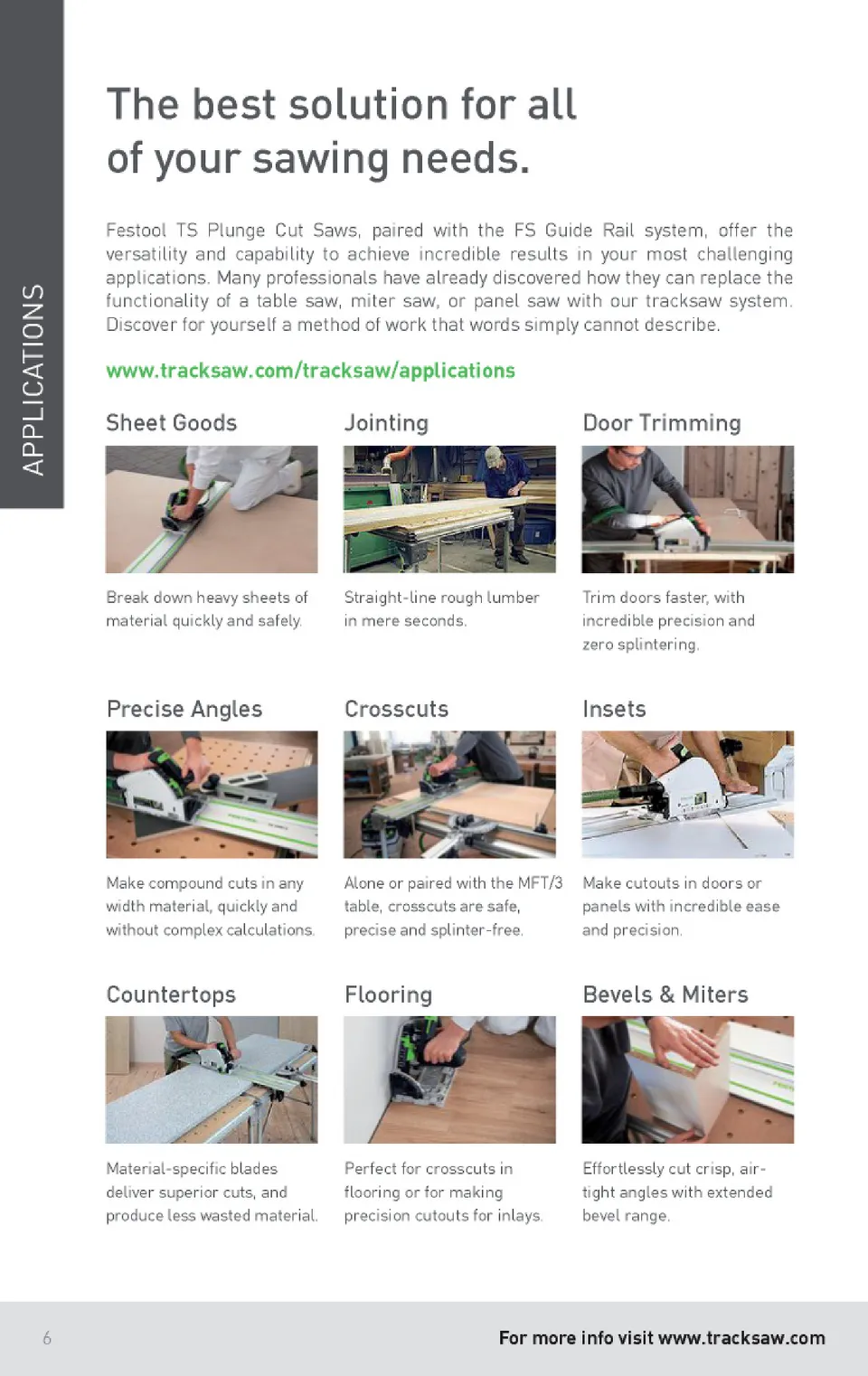 APPLICATIONS

The best solution for all of your sawing needs.

Festool TS Plunge Cut Saws, paired with the FS Guide Rail system, offer the versatility and capability to achieve incredible results in your most challenging applications. Many professionals have already discovered how they can replace the functionality of a table saw, miter saw, or panel saw with our tracksaw system. Discover for yourself a method of work that words simply cannot describe.

www.tracksaw.com/tracksaw/applications

Sheet Goods

Break down heavy sheets of material quickly and safely.

Jointing

Straight-line rough lumber in mere seconds.

Door Trimming

Trim doors faster, with incredible precision and zero splintering.

Precise Angles

Make compound cuts in any width material, quickly and without complex calculations.

Crosscuts

Alone or paired with the MFT/3 table, crosscuts are safe, precise and splinter-free.

Insets

Make cutouts in doors or panels with incredible ease and precision.

Countertops

Material-specific blades deliver superior cuts, and produce less wasted material.

Flooring

Perfect for crosscuts in flooring or for making precision cutouts for inlays.

Bevels & Miters

Effortlessly cut crisp, air-tight angles with extended bevel range.

6

For more info visit www.tracksaw.com