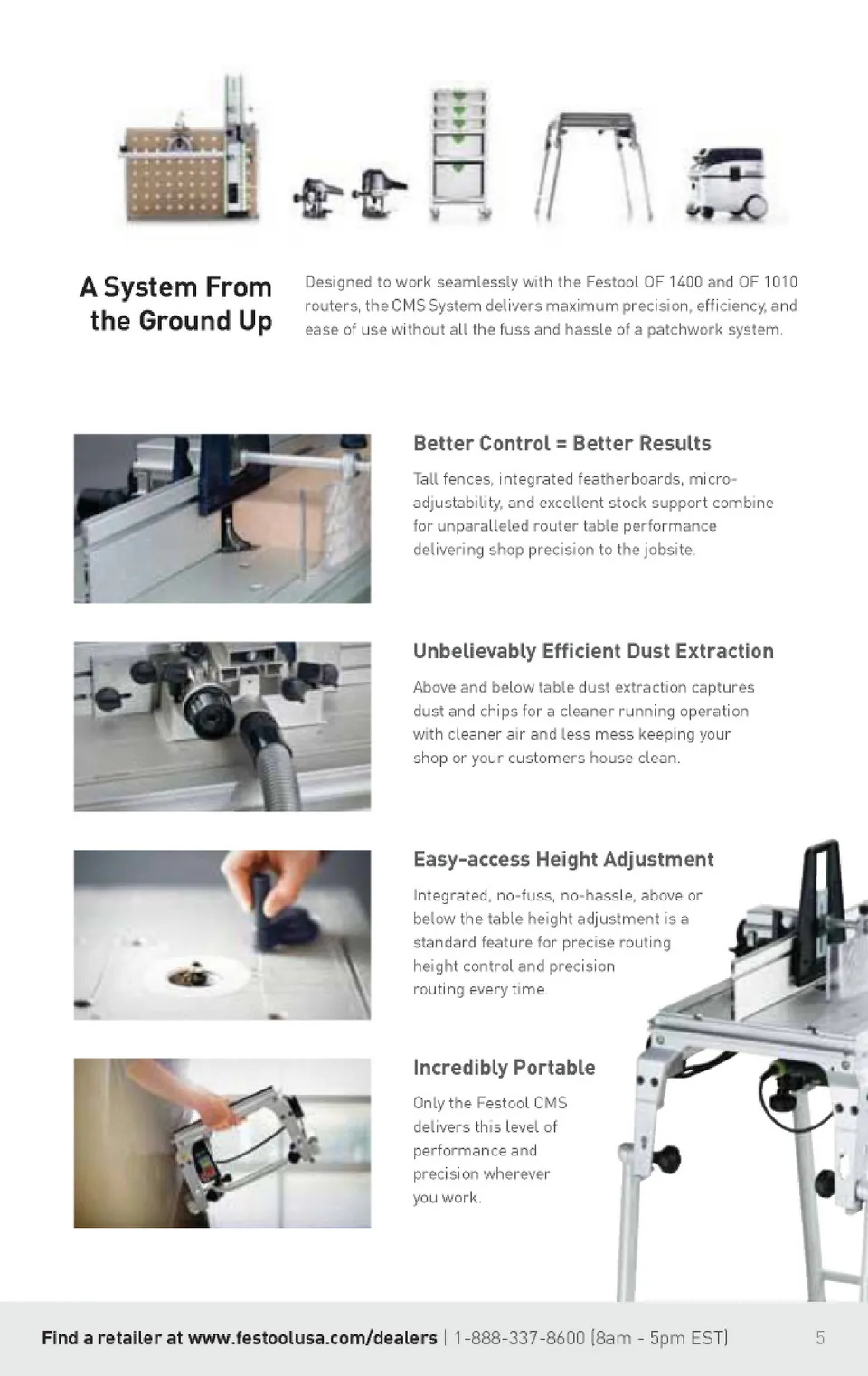 A System From the Ground Up

Designed to work seamlessly with the Festool OF 1400 and OF 1010 routers, the CMS System delivers maximum precision, efficiency, and ease of use without all the fuss and hassle of a patchwork system.

Better Control = Better Results

Tall fences, integrated featherboards, micro-adjustability, and excellent stock support combine for unparalleled router table performance delivering shop precision to the jobsite.

Unbelievably Efficient Dust Extraction

Above and below table dust extraction captures dust and chips for a cleaner running operation with cleaner air and less mess keeping your shop or your customers house clean.

Easy-access Height Adjustment

Integrated, no-fuss, no-hassle, above or below the table height adjustment is a standard feature for precise routing height control and precision routing every time.

Incredibly Portable

Only the Festool CMS delivers this level of performance and precision wherever you work.

Find a retailer at www.festoolusa.com/dealers | 1-888-337-8600 (8am - 5pm EST)

5